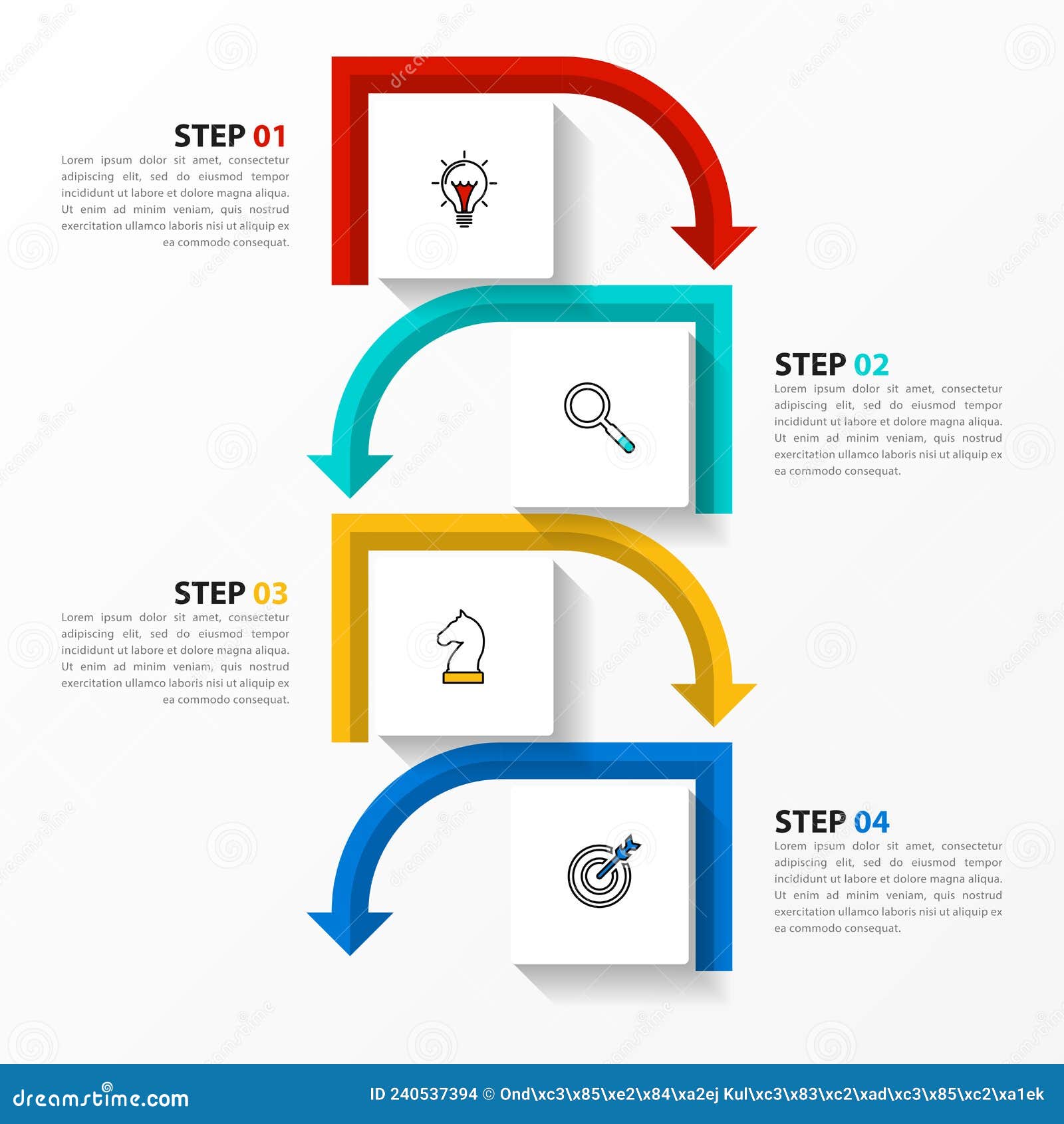 STEP 01
Lorem ipsum dolor sit amet, consectetur adipiscing elit, sed do eiusmod tempor incididunt ut labore et dolore magna aliqua. Ut enim ad minim veniam, quis nostrud exercitation ullamco laboris nisi ut aliquip ex ea commodo consequat.

STEP 02
Lorem ipsum dolor sit amet, consectetur adipiscing elit, sed do eiusmod tempor incididunt ut labore et dolore magna aliqua. Ut enim ad minim veniam, quis nostrud exercitation ullamco laboris nisi ut aliquip ex ea commodo consequat.

STEP 03
Lorem ipsum dolor sit amet, consectetur adipiscing elit, sed do eiusmod tempor incididunt ut labore et dolore magna aliqua. Ut enim ad minim veniam, quis nostrud exercitation ullamco laboris nisi ut aliquip ex ea commodo consequat.

STEP 04
Lorem ipsum dolor sit amet, consectetur adipiscing elit, sed do eiusmod tempor incididunt ut labore et dolore magna aliqua. Ut enim ad minim veniam, quis nostrud exercitation ullamco laboris nisi ut aliquip ex ea commodo consequat.

dreamstime.com
ID 240537394 © Ond\xc3\x85\xe2\x84\xa2ej Kul\xc3\x83\xc2\xad\xc3\x85\xc2\xa1ek