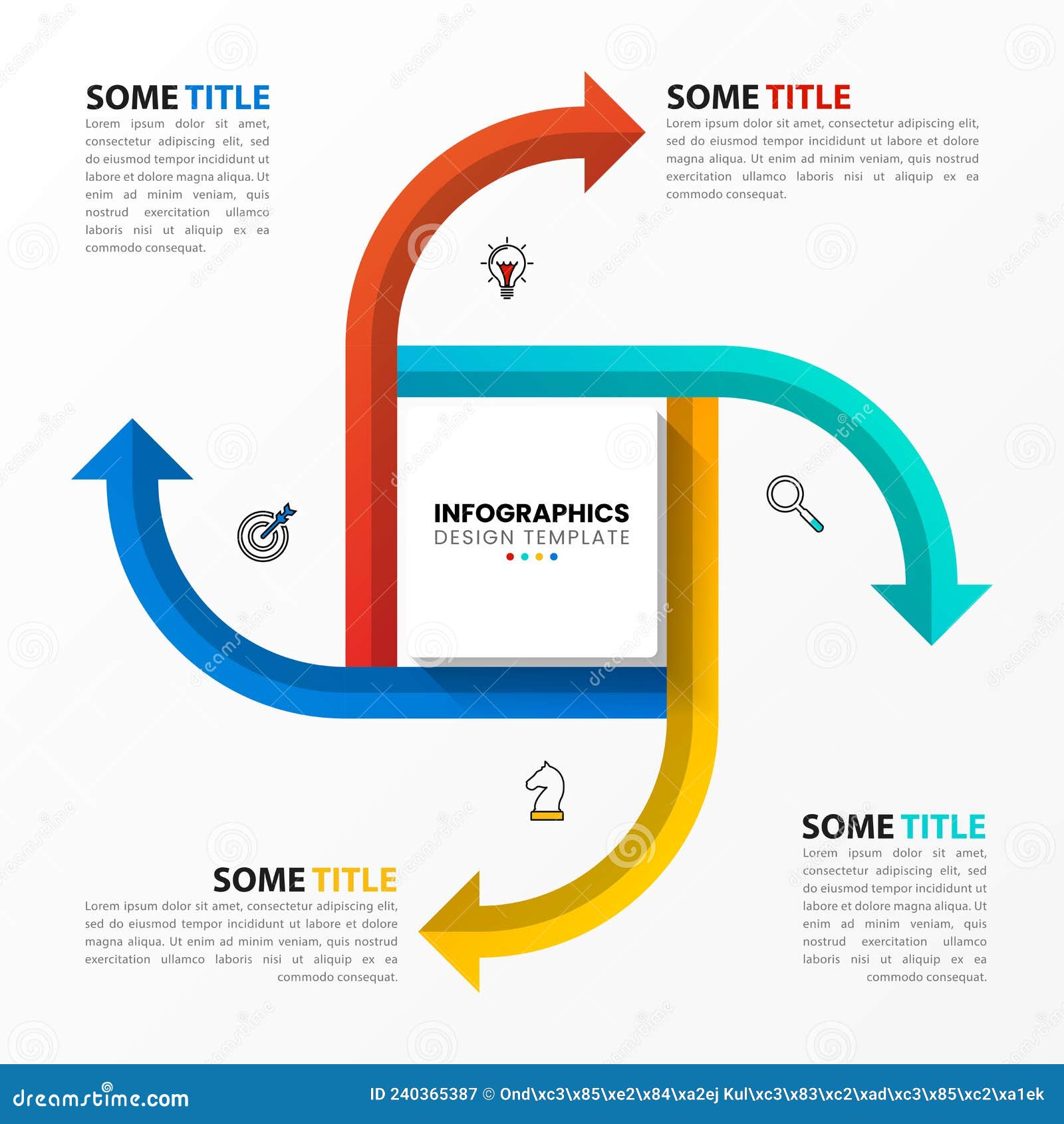 SOME TITLE

Lorem ipsum dolor sit amet, consectetur adipiscing elit, sed do eiusmod tempor incididunt ut labore et dolore magna aliqua. Ut enim ad minim veniam, quis nostrud exercitation ullamco laboris nisi ut aliquip ex ea commodo consequat.

SOME TITLE

Lorem ipsum dolor sit amet, consectetur adipiscing elit, sed do eiusmod tempor incididunt ut labore et dolore magna aliqua. Ut enim ad minim veniam, quis nostrud exercitation ullamco laboris nisi ut aliquip ex ea commodo consequat.

INFOGRAPHICS
DESIGN TEMPLATE

SOME TITLE

Lorem ipsum dolor sit amet, consectetur adipiscing elit, sed do eiusmod tempor incididunt ut labore et dolore magna aliqua. Ut enim ad minim veniam, quis nostrud exercitation ullamco laboris nisi ut aliquip ex ea commodo consequat.

SOME TITLE

Lorem ipsum dolor sit amet, consectetur adipiscing elit, sed do eiusmod tempor incididunt ut labore et dolore magna aliqua. Ut enim ad minim veniam, quis nostrud exercitation ullamco laboris nisi ut aliquip ex ea commodo consequat.

dreamstime.com

ID 240365387 © Ond\xc3\x85\xe2\x84\xa2ej Kul\xc3\x83\xc2\xad\xc3\x85\xc2\xa1ek