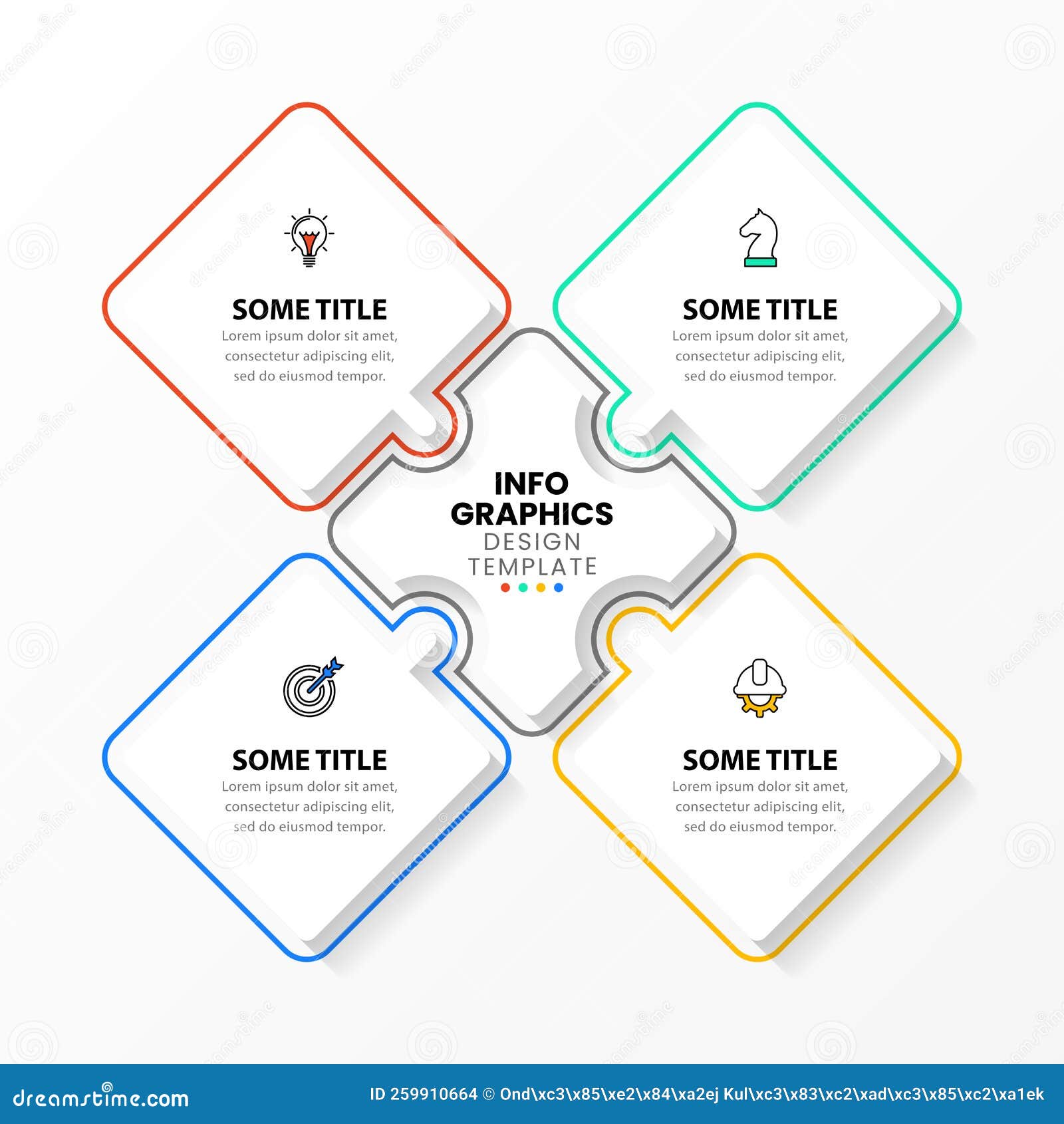 SOME TITLE
Lorem ipsum dolor sit amet, consectetur adipiscing elit, sed do eiusmod tempor.

SOME TITLE
Lorem ipsum dolor sit amet, consectetur adipiscing elit, sed do eiusmod tempor.

INFO GRAPHICS DESIGN TEMPLATE

SOME TITLE
Lorem ipsum dolor sit amet, consectetur adipiscing elit, sed do eiusmod tempor.

SOME TITLE
Lorem ipsum dolor sit amet, consectetur adipiscing elit, sed do eiusmod tempor.

dreamstime.com

ID 259910664 © Ond\xc3\x85\xe2\x84\xa2ej Kul\xc3\x83\xc2\xad\xc3\x85\xc2\xa1ek