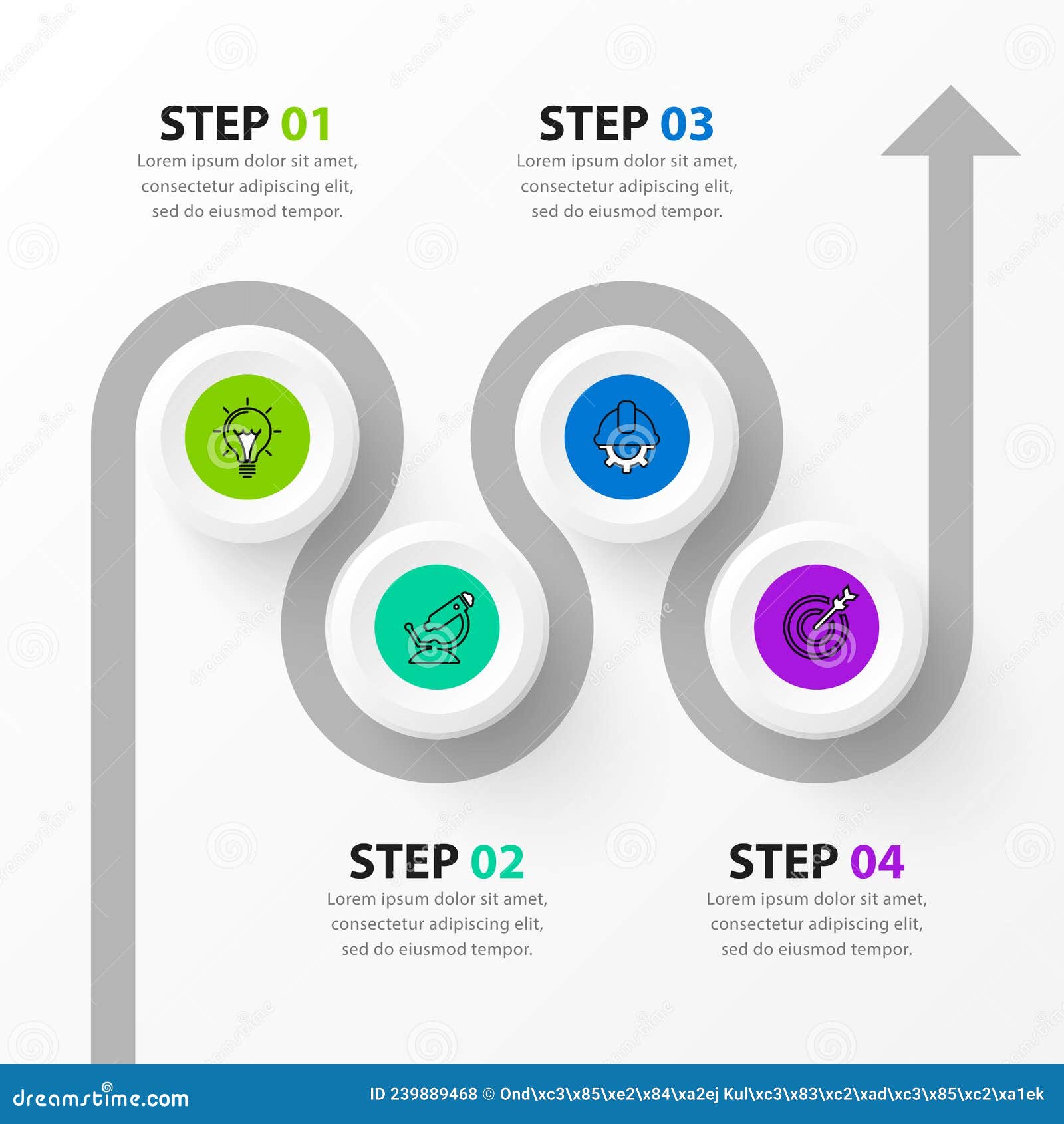 STEP 01
Lorem ipsum dolor sit amet, consectetur adipiscing elit, sed do eiusmod tempor.

STEP 03
Lorem ipsum dolor sit amet, consectetur adipiscing elit, sed do eiusmod tempor.

STEP 02
Lorem ipsum dolor sit amet, consectetur adipiscing elit, sed do eiusmod tempor.

STEP 04
Lorem ipsum dolor sit amet, consectetur adipiscing elit, sed do eiusmod tempor.

dreamstime.com

ID 239889468 © Ond\xc3\x85\xe2\x84\xa2ej Kul\xc3\x83\xc2\xad\xc3\x85\xc2\xa1ek