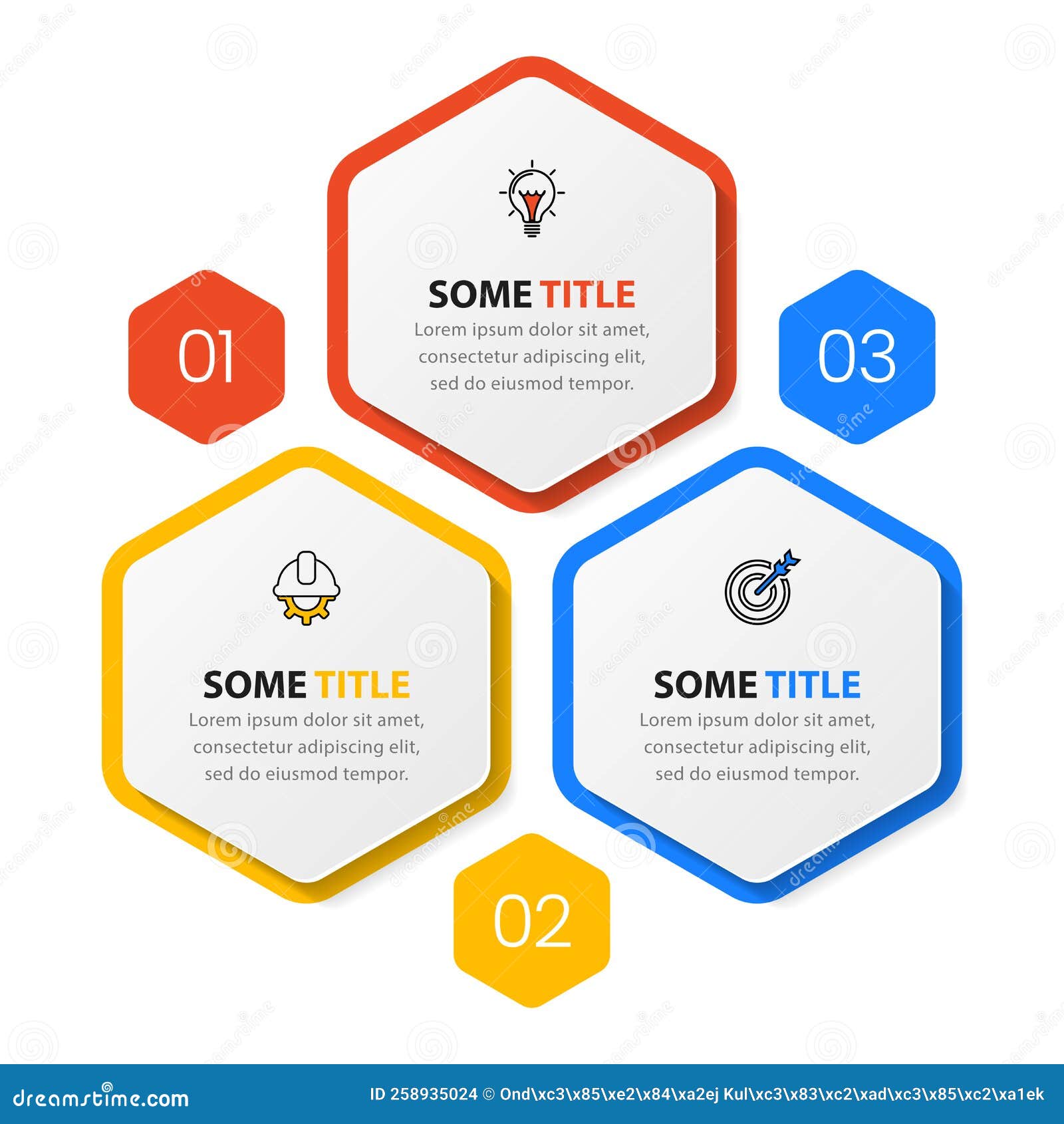 01

SOME TITLE
Lorem ipsum dolor sit amet, consectetur adipiscing elit, sed do eiusmod tempor.

03

SOME TITLE
Lorem ipsum dolor sit amet, consectetur adipiscing elit, sed do eiusmod tempor.

SOME TITLE
Lorem ipsum dolor sit amet, consectetur adipiscing elit, sed do eiusmod tempor.

02

dreamstime.com

ID 258935024 © Ond\xc3\x85\xe2\x84\xa2ej Kul\xc3\x83\xc2\xad\xc3\x85\xc2\xa1ek