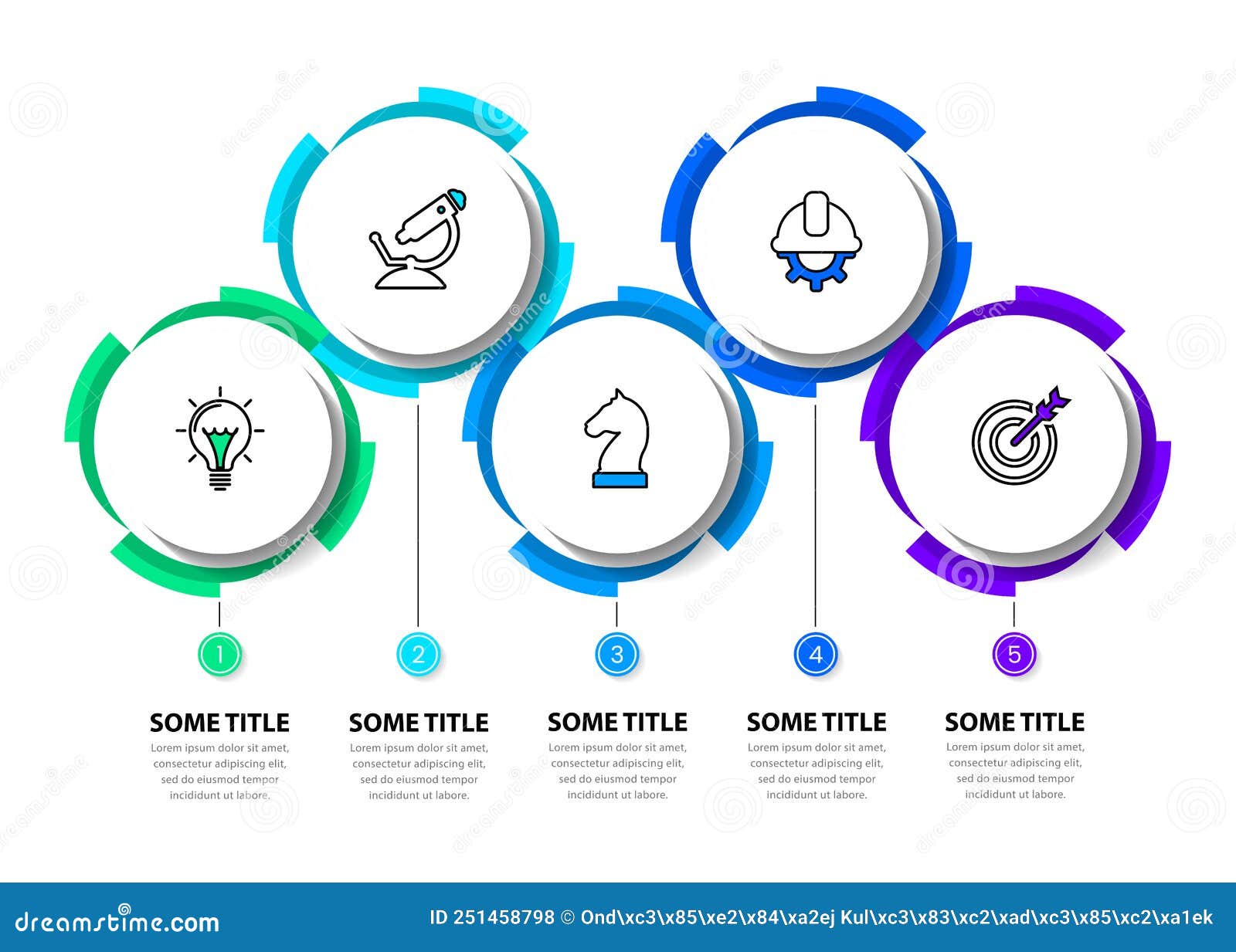 1

SOME TITLE
Lorem ipsum dolor sit amet, consectetur adipiscing elit, sed do eiusmod tempor incididunt ut labore.

2

SOME TITLE
Lorem ipsum dolor sit amet, consectetur adipiscing elit, sed do eiusmod tempor incididunt ut labore.

3

SOME TITLE
Lorem ipsum dolor sit amet, consectetur adipiscing elit, sed do eiusmod tempor incididunt ut labore.

4

SOME TITLE
Lorem ipsum dolor sit amet, consectetur adipiscing elit, sed do eiusmod tempor incididunt ut labore.

5

SOME TITLE
Lorem ipsum dolor sit amet, consectetur adipiscing elit, sed do eiusmod tempor incididunt ut labore.

dreamstime.com

ID 251458798 © Ond\xc3\x85\xe2\x84\xa2ej Kul\xc3\x83\xc2\xad\xc3\x85\xc2\xa1ek