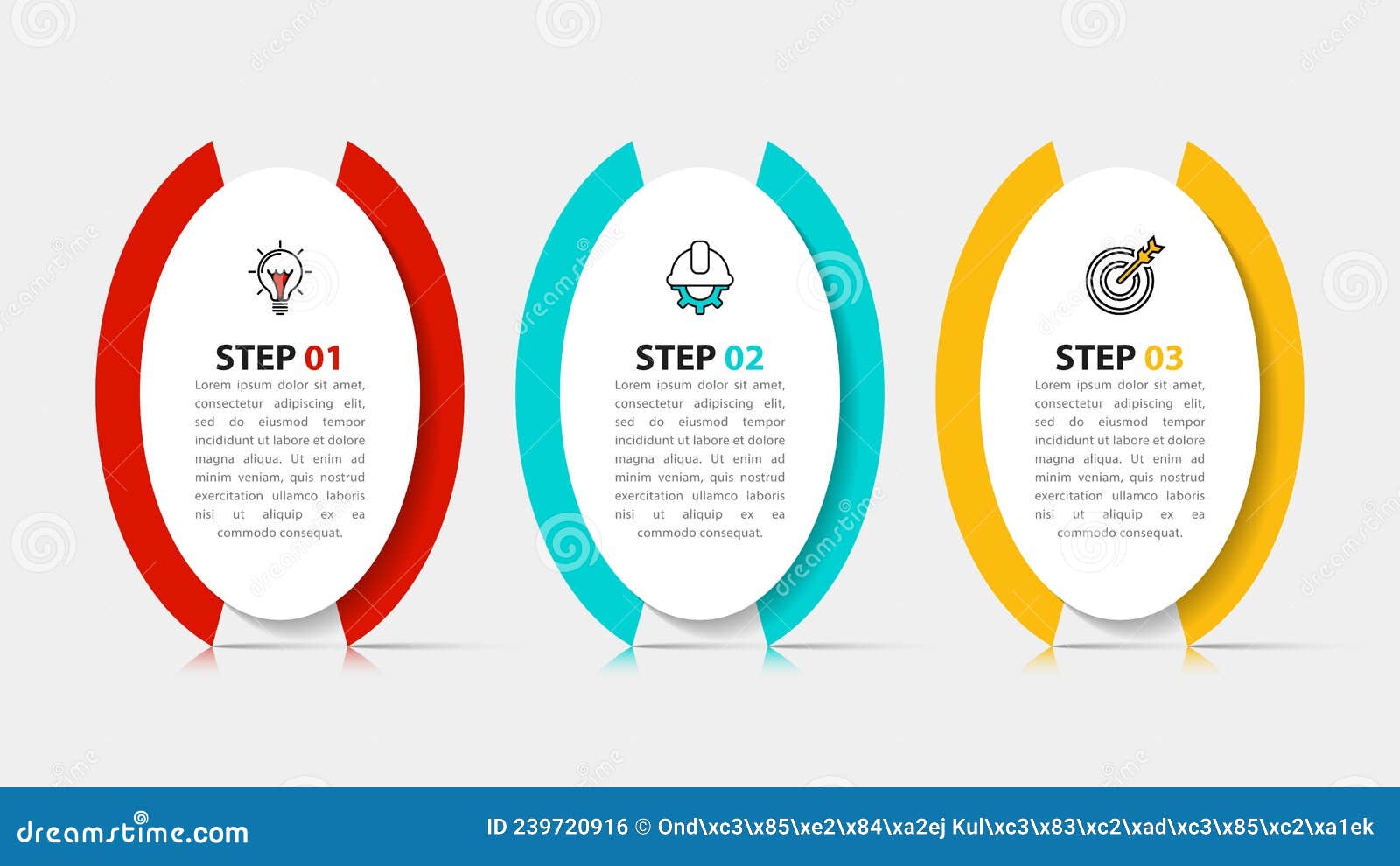 STEP 01
Lorem ipsum dolor sit amet, consectetur adipiscing elit, sed do eiusmod tempor incididunt ut labore et dolore magna aliqua. Ut enim ad minim veniam, quis nostrud exercitation ullamco laboris nisi ut aliquip ex ea commodo consequat.

STEP 02
Lorem ipsum dolor sit amet, consectetur adipiscing elit, sed do eiusmod tempor incididunt ut labore et dolore magna aliqua. Ut enim ad minim veniam, quis nostrud exercitation ullamco laboris nisi ut aliquip ex ea commodo consequat.

STEP 03
Lorem ipsum dolor sit amet, consectetur adipiscing elit, sed do eiusmod tempor incididunt ut labore et dolore magna aliqua. Ut enim ad minim veniam, quis nostrud exercitation ullamco laboris nisi ut aliquip ex ea commodo consequat.

dreamstime.com

ID 239720916 © Ond\xc3\x85\xe2\x84\xa2ej Kul\xc3\x83\xc2\xad\xc3\x85\xc2\xa1ek