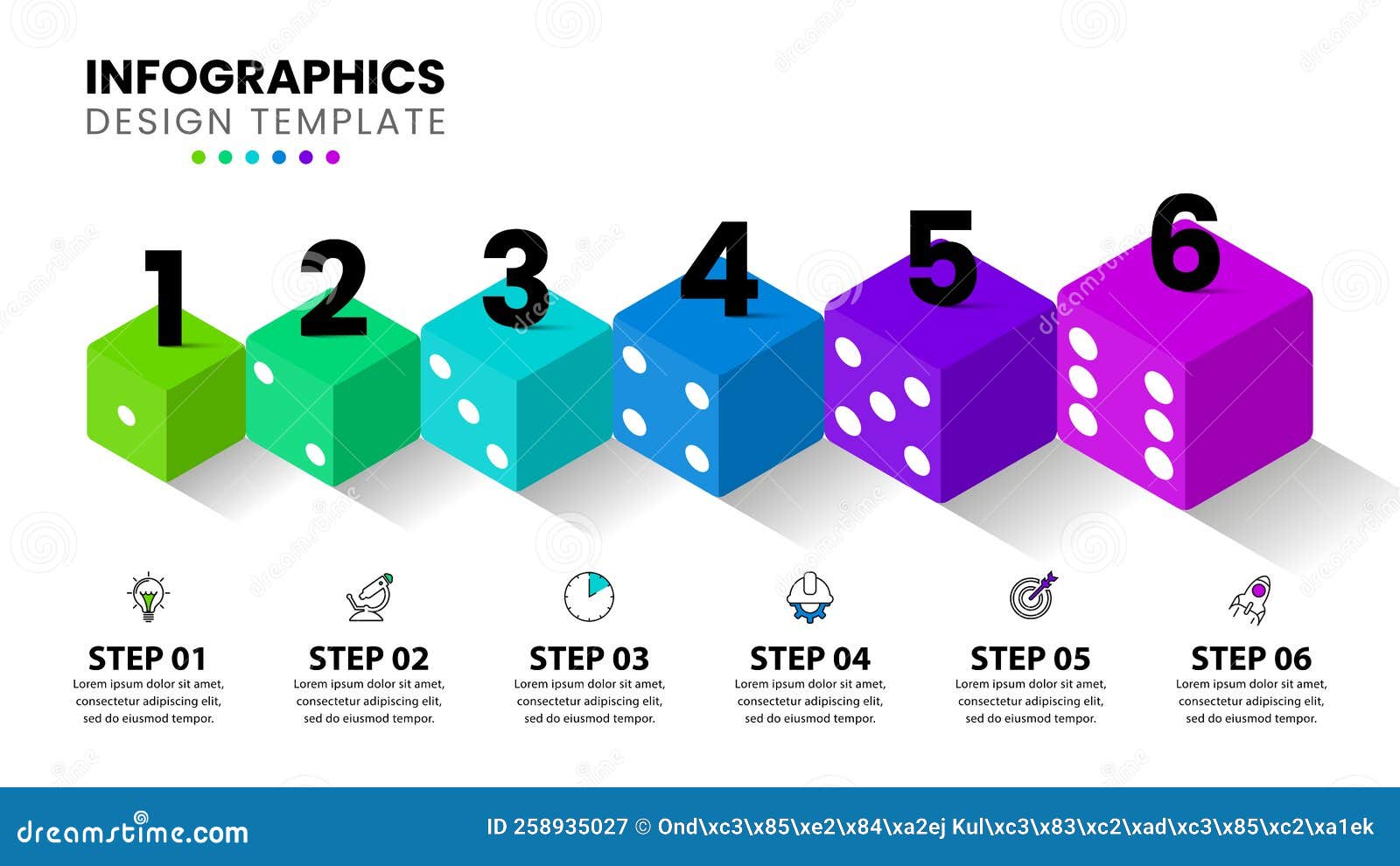 INFOGRAPHICS
DESIGN TEMPLATE

1 2 3 4 5 6

STEP 01
Lorem ipsum dolor sit amet, consectetur adipiscing elit, sed do eiusmod tempor.

STEP 02
Lorem ipsum dolor sit amet, consectetur adipiscing elit, sed do eiusmod tempor.

STEP 03
Lorem ipsum dolor sit amet, consectetur adipiscing elit, sed do eiusmod tempor.

STEP 04
Lorem ipsum dolor sit amet, consectetur adipiscing elit, sed do eiusmod tempor.

STEP 05
Lorem ipsum dolor sit amet, consectetur adipiscing elit, sed do eiusmod tempor.

STEP 06
Lorem ipsum dolor sit amet, consectetur adipiscing elit, sed do eiusmod tempor.

dreamstime.com
ID 258935027 © Ond\xc3\x85\xe2\x84\xa2ej Kul\xc3\x83\xc2\xad\xc3\x85\xc2\xa1ek