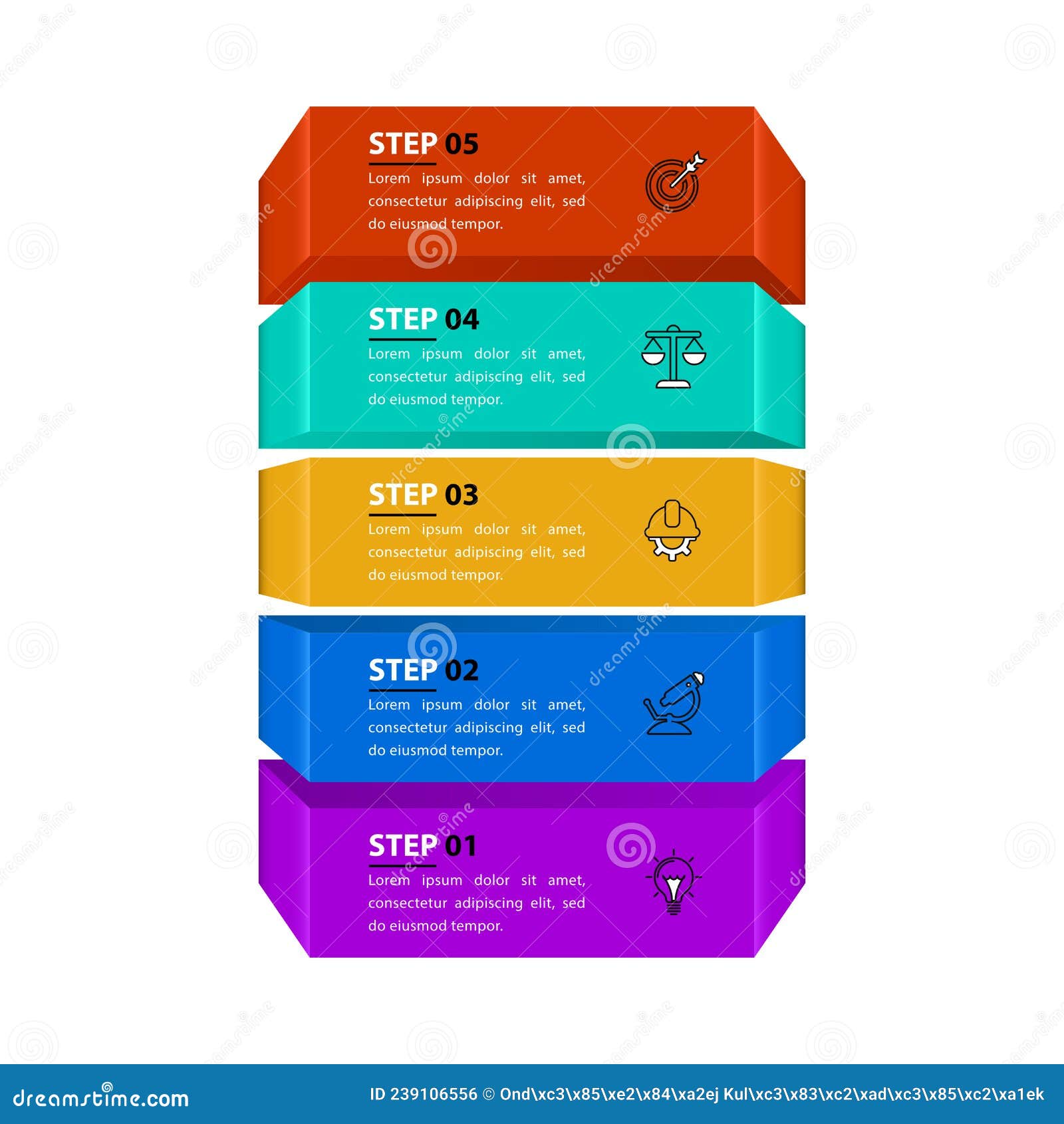 STEP 05
Lorem ipsum dolor sit amet, consectetur adipiscing elit, sed do eiusmod tempor.

STEP 04
Lorem ipsum dolor sit amet, consectetur adipiscing elit, sed do eiusmod tempor.

STEP 03
Lorem ipsum dolor sit amet, consectetur adipiscing elit, sed do eiusmod tempor.

STEP 02
Lorem ipsum dolor sit amet, consectetur adipiscing elit, sed do eiusmod tempor.

STEP 01
Lorem ipsum dolor sit amet, consectetur adipiscing elit, sed do eiusmod tempor.

dreamstime.com
ID 239106556 © Ond\xc3\x85\xe2\x84\xa2ej Kul\xc3\x83\xc2\xad\xc3\x85\xc2\xa1ek