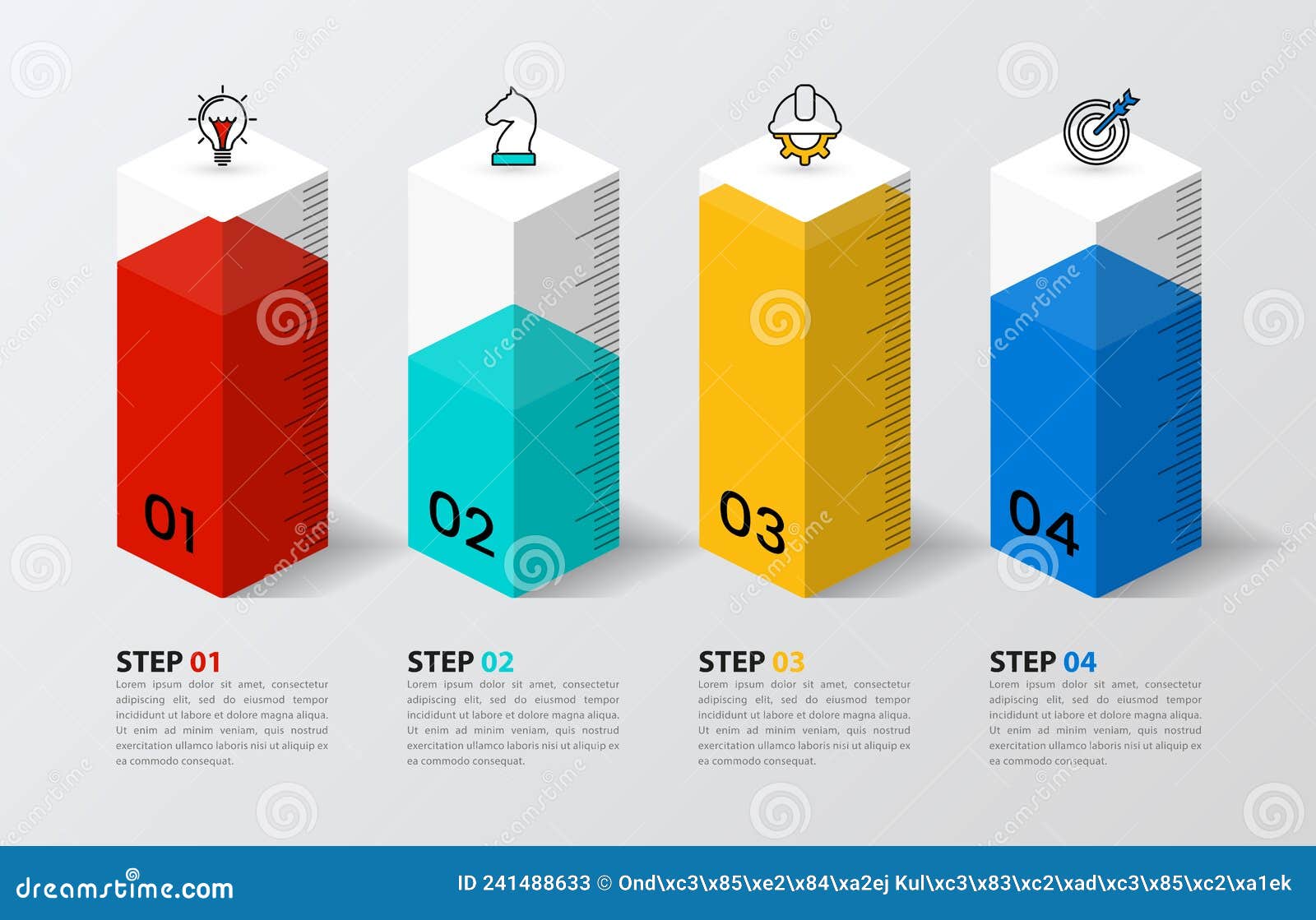 01

02

03

04

STEP 01
Lorem ipsum dolor sit amet, consectetur adipiscing elit, sed do eiusmod tempor incididunt ut labore et dolore magna aliqua. Ut enim ad minim veniam, quis nostrud exercitation ullamco laboris nisi ut aliquip ex ea commodo consequat.

STEP 02
Lorem ipsum dolor sit amet, consectetur adipiscing elit, sed do eiusmod tempor incididunt ut labore et dolore magna aliqua. Ut enim ad minim veniam, quis nostrud exercitation ullamco laboris nisi ut aliquip ex ea commodo consequat.

STEP 03
Lorem ipsum dolor sit amet, consectetur adipiscing elit, sed do eiusmod tempor incididunt ut labore et dolore magna aliqua. Ut enim ad minim veniam, quis nostrud exercitation ullamco laboris nisi ut aliquip ex ea commodo consequat.

STEP 04
Lorem ipsum dolor sit amet, consectetur adipiscing elit, sed do eiusmod tempor incididunt ut labore et dolore magna aliqua. Ut enim ad minim veniam, quis nostrud exercitation ullamco laboris nisi ut aliquip ex ea commodo consequat.

dreamstime.com

ID 241488633 © Ond\xc3\x85\xe2\x84\xa2ej Kul\xc3\x83\xc2\xad\xc3\x85\xc2\xa1ek