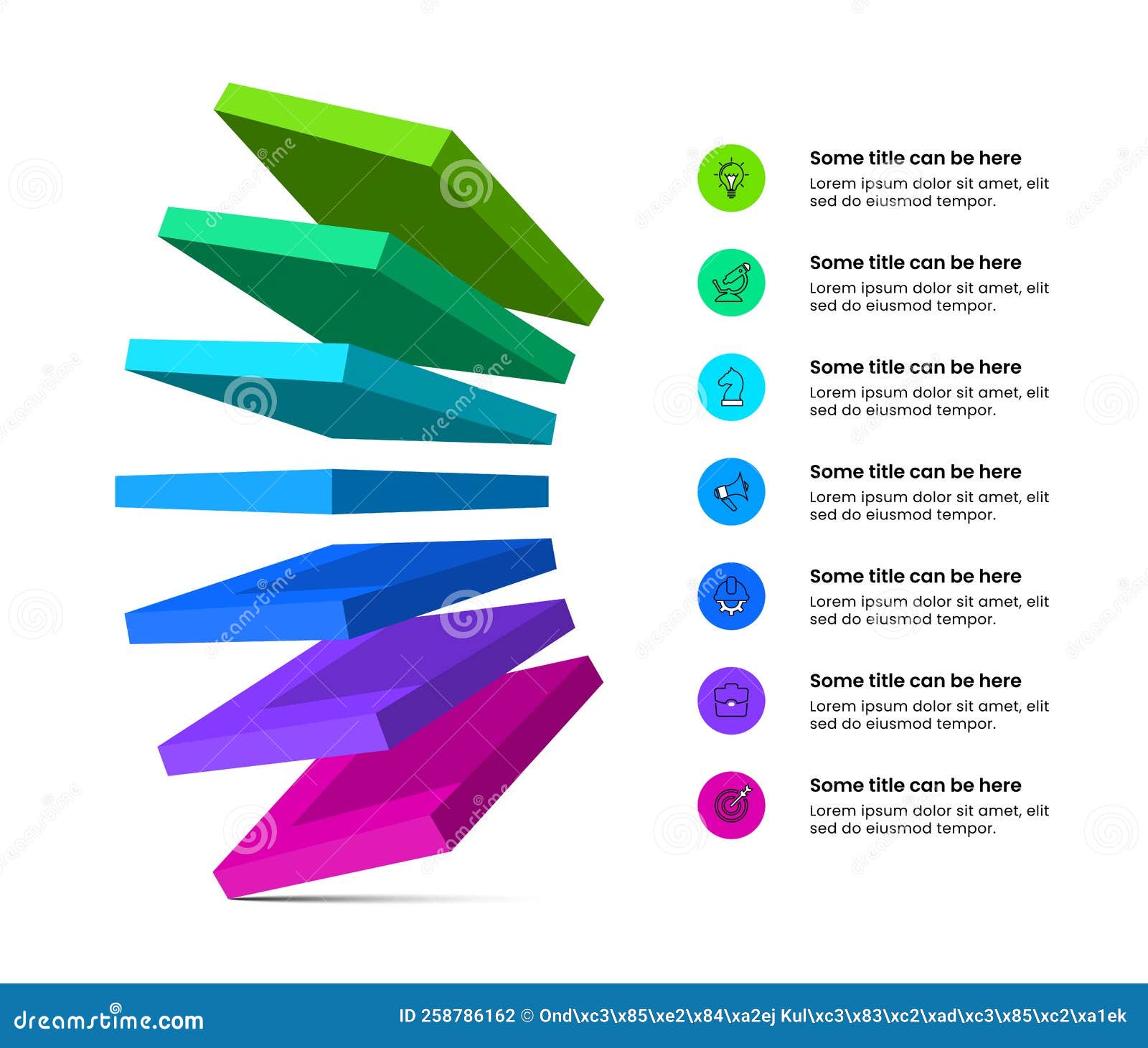 Some title can be here
Lorem ipsum dolor sit amet, elit sed do eiusmod tempor.

Some title can be here
Lorem ipsum dolor sit amet, elit sed do eiusmod tempor.

Some title can be here
Lorem ipsum dolor sit amet, elit sed do eiusmod tempor.

Some title can be here
Lorem ipsum dolor sit amet, elit sed do eiusmod tempor.

Some title can be here
Lorem ipsum dolor sit amet, elit sed do eiusmod tempor.

Some title can be here
Lorem ipsum dolor sit amet, elit sed do eiusmod tempor.

Some title can be here
Lorem ipsum dolor sit amet, elit sed do eiusmod tempor.

dreamstime.com
ID 258786162 © Ond\xc3\x85\xe2\x84\xa2ej Kul\xc3\x83\xc2\xad\xc3\x85\xc2\xa1ek