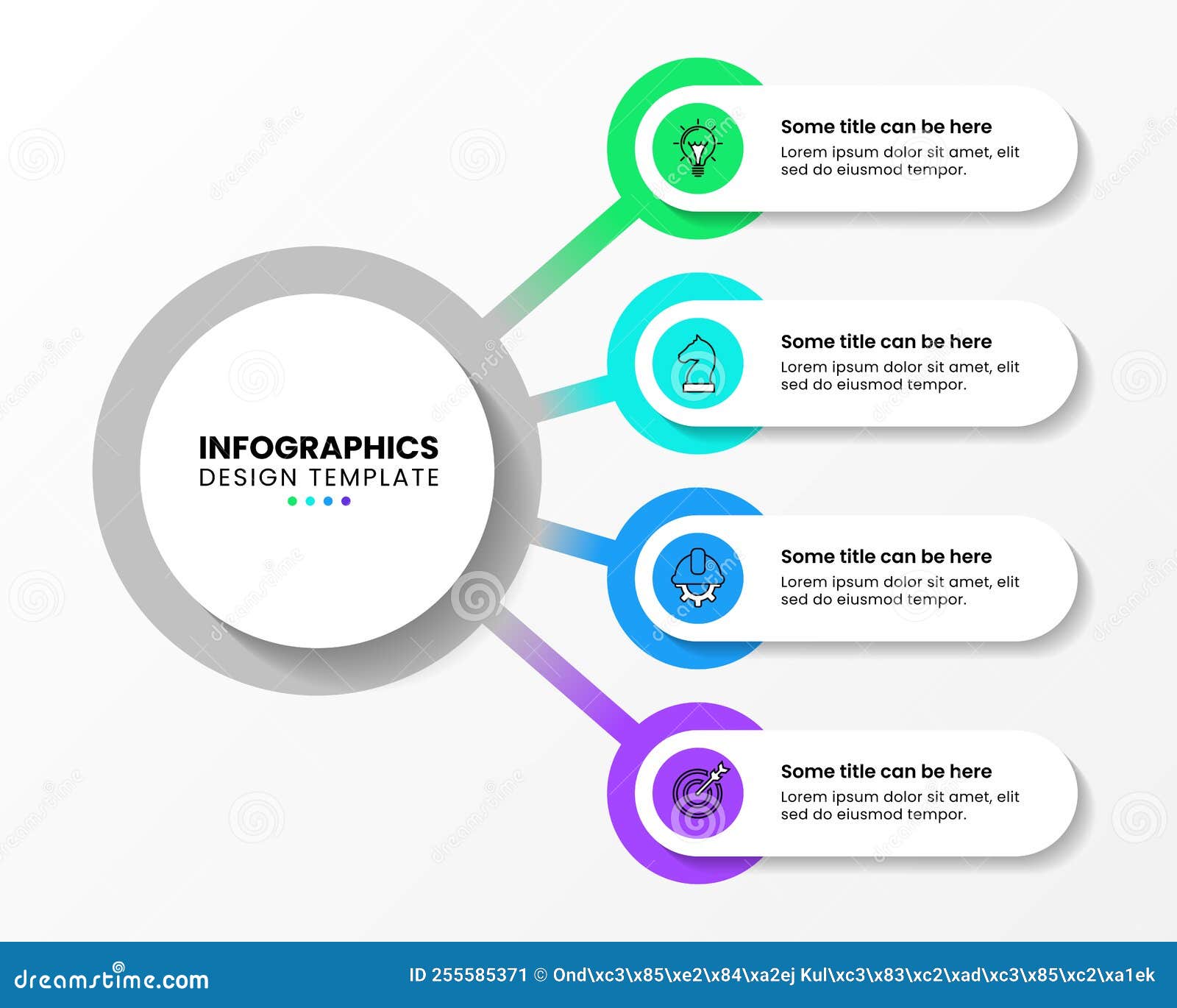 INFOGRAPHICS
DESIGN TEMPLATE

Some title can be here
Lorem ipsum dolor sit amet, elit sed do eiusmod tempor.

Some title can be here
Lorem ipsum dolor sit amet, elit sed do eiusmod tempor.

Some title can be here
Lorem ipsum dolor sit amet, elit sed do eiusmod tempor.

Some title can be here
Lorem ipsum dolor sit amet, elit sed do eiusmod tempor.

dreamstime.com

ID 255585371 © Ond\xc3\x85\xe2\x84\xa2ej Kul\xc3\x83\xc2\xad\xc3\x85\xc2\xa1ek