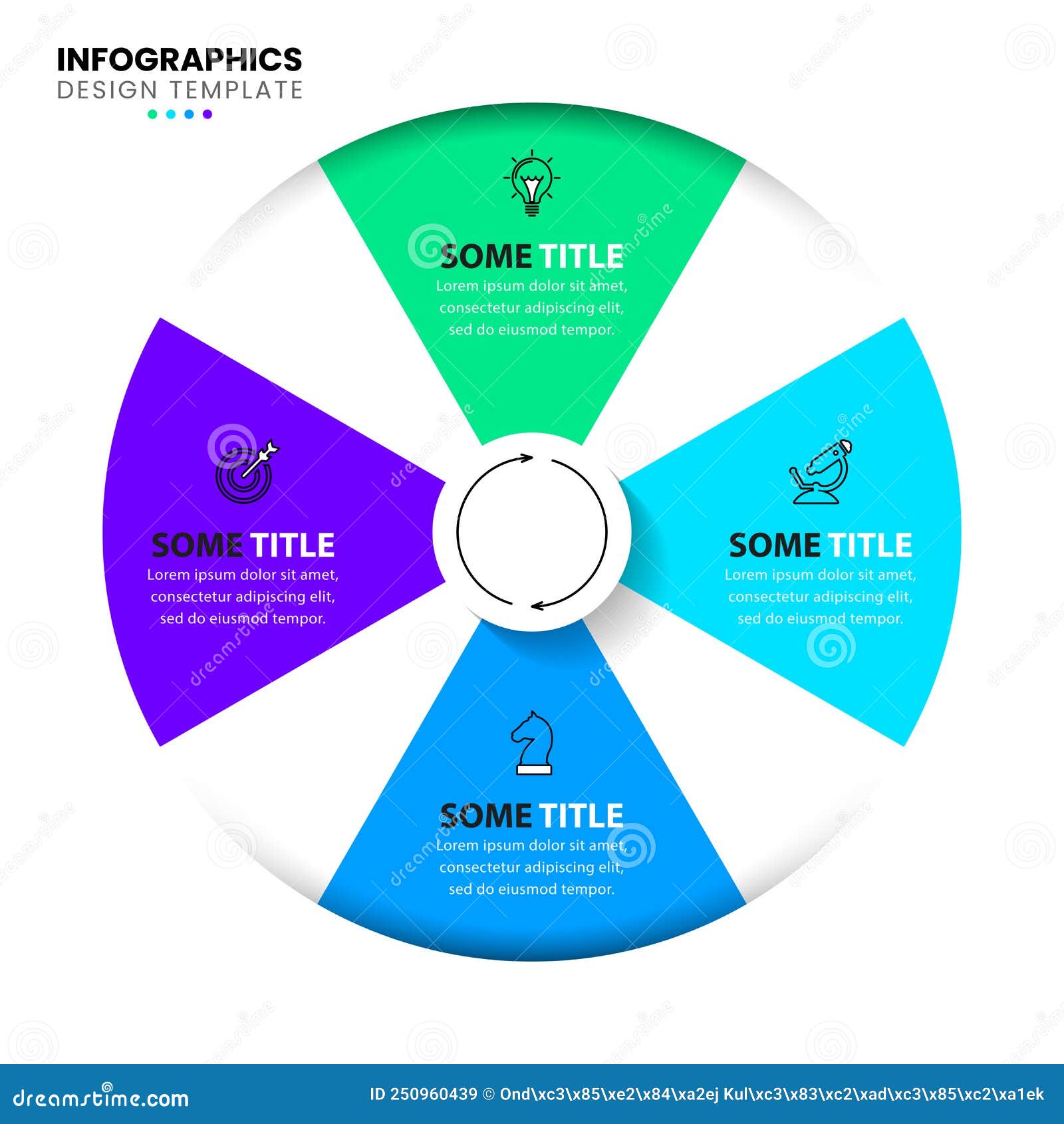 INFOGRAPHICS
DESIGN TEMPLATE

SOME TITLE
Lorem ipsum dolor sit amet, consectetur adipiscing elit, sed do eiusmod tempor.

SOME TITLE
Lorem ipsum dolor sit amet, consectetur adipiscing elit, sed do eiusmod tempor.

SOME TITLE
Lorem ipsum dolor sit amet, consectetur adipiscing elit, sed do eiusmod tempor.

SOME TITLE
Lorem ipsum dolor sit amet, consectetur adipiscing elit, sed do eiusmod tempor.

dreamstime.com
ID 250960439 © Ond\xc3\x85\xe2\x84\xa2ej Kul\xc3\x83\xc2\xad\xc3\x85\xc2\xa1ek