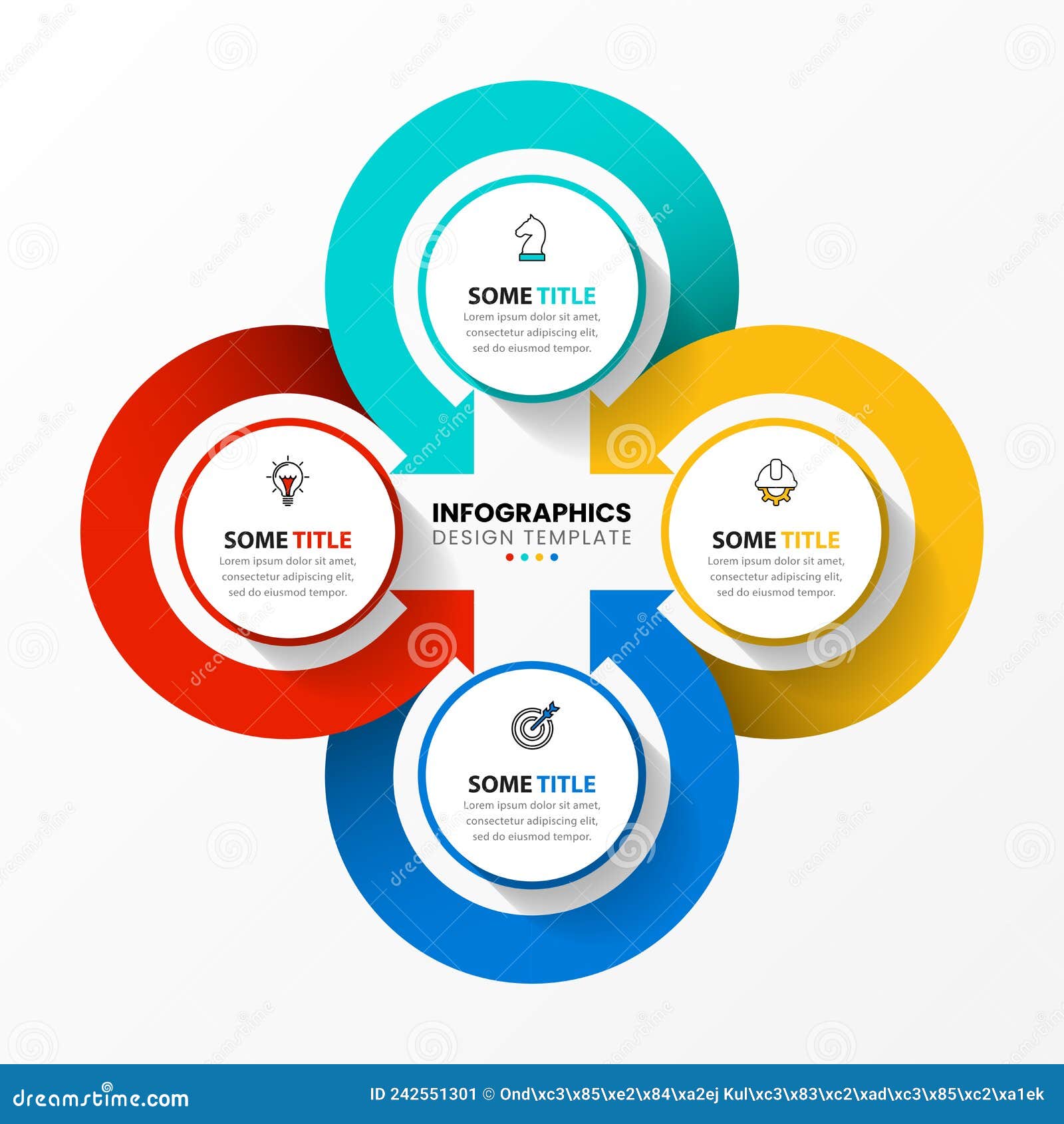 SOME TITLE
Lorem ipsum dolor sit amet, consectetur adipiscing elit, sed do eiusmod tempor.

SOME TITLE
Lorem ipsum dolor sit amet, consectetur adipiscing elit, sed do eiusmod tempor.

INFOGRAPHICS
DESIGN TEMPLATE

SOME TITLE
Lorem ipsum dolor sit amet, consectetur adipiscing elit, sed do eiusmod tempor.

SOME TITLE
Lorem ipsum dolor sit amet, consectetur adipiscing elit, sed do eiusmod tempor.

dreamstime.com

ID 242551301 © Ond\xc3\x85\xe2\x84\xa2ej Kul\xc3\x83\xc2\xad\xc3\x85\xc2\xa1ek