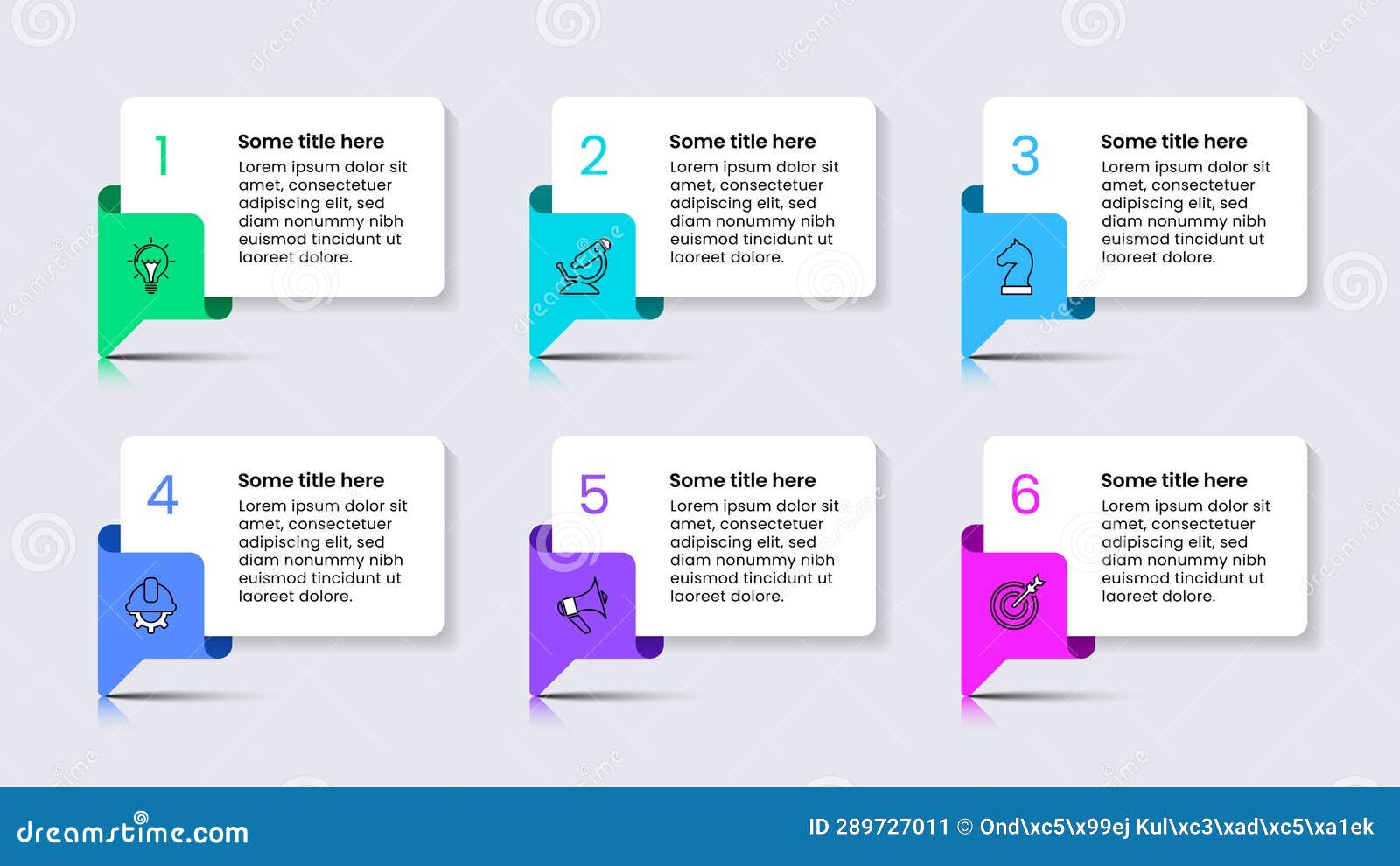 1
Some title here
Lorem ipsum dolor sit amet, consectetuer adipiscing elit, sed diam nonummy nibh euismod tincidunt ut laoreet dolore.

2
Some title here
Lorem ipsum dolor sit amet, consectetuer adipiscing elit, sed diam nonummy nibh euismod tincidunt ut laoreet dolore.

3
Some title here
Lorem ipsum dolor sit amet, consectetuer adipiscing elit, sed diam nonummy nibh euismod tincidunt ut laoreet dolore.

4
Some title here
Lorem ipsum dolor sit amet, consectetuer adipiscing elit, sed diam nonummy nibh euismod tincidunt ut laoreet dolore.

5
Some title here
Lorem ipsum dolor sit amet, consectetuer adipiscing elit, sed diam nonummy nibh euismod tincidunt ut laoreet dolore.

6
Some title here
Lorem ipsum dolor sit amet, consectetuer adipiscing elit, sed diam nonummy nibh euismod tincidunt ut laoreet dolore.

dreamstime.com
ID 289727011 © Ond\xc5\x99ej Kul\xc3\xad\xc5\xa1ek