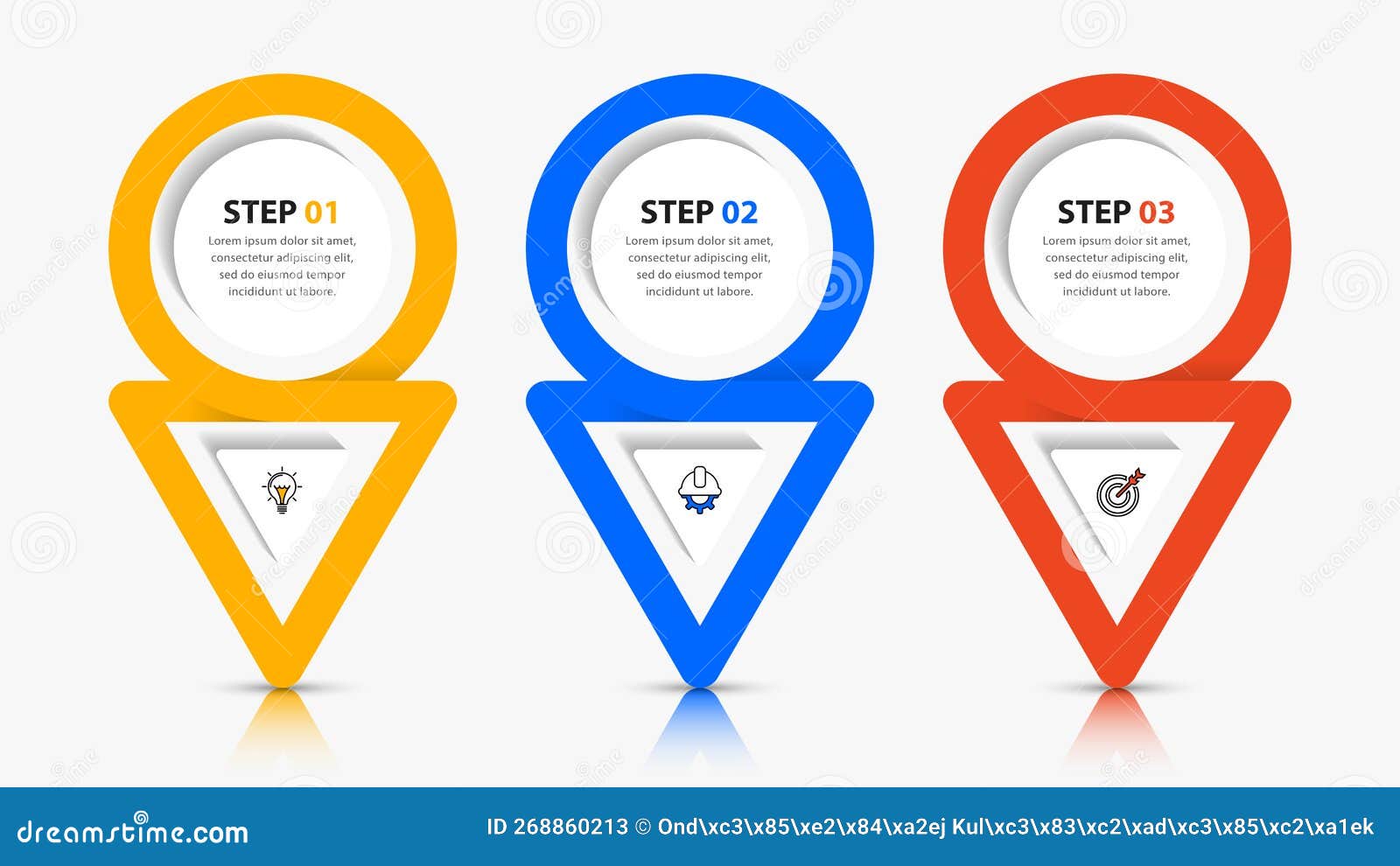 STEP 01
Lorem ipsum dolor sit amet, consectetur adipiscing elit, sed do eiusmod tempor incididunt ut labore.

STEP 02
Lorem ipsum dolor sit amet, consectetur adipiscing elit, sed do eiusmod tempor incididunt ut labore.

STEP 03
Lorem ipsum dolor sit amet, consectetur adipiscing elit, sed do eiusmod tempor incididunt ut labore.

dreamstime.com

ID 268860213 © Ond\xc3\x85\xe2\x84\xa2ej Kul\xc3\x83\xc2\xad\xc3\x85\xc2\xa1ek