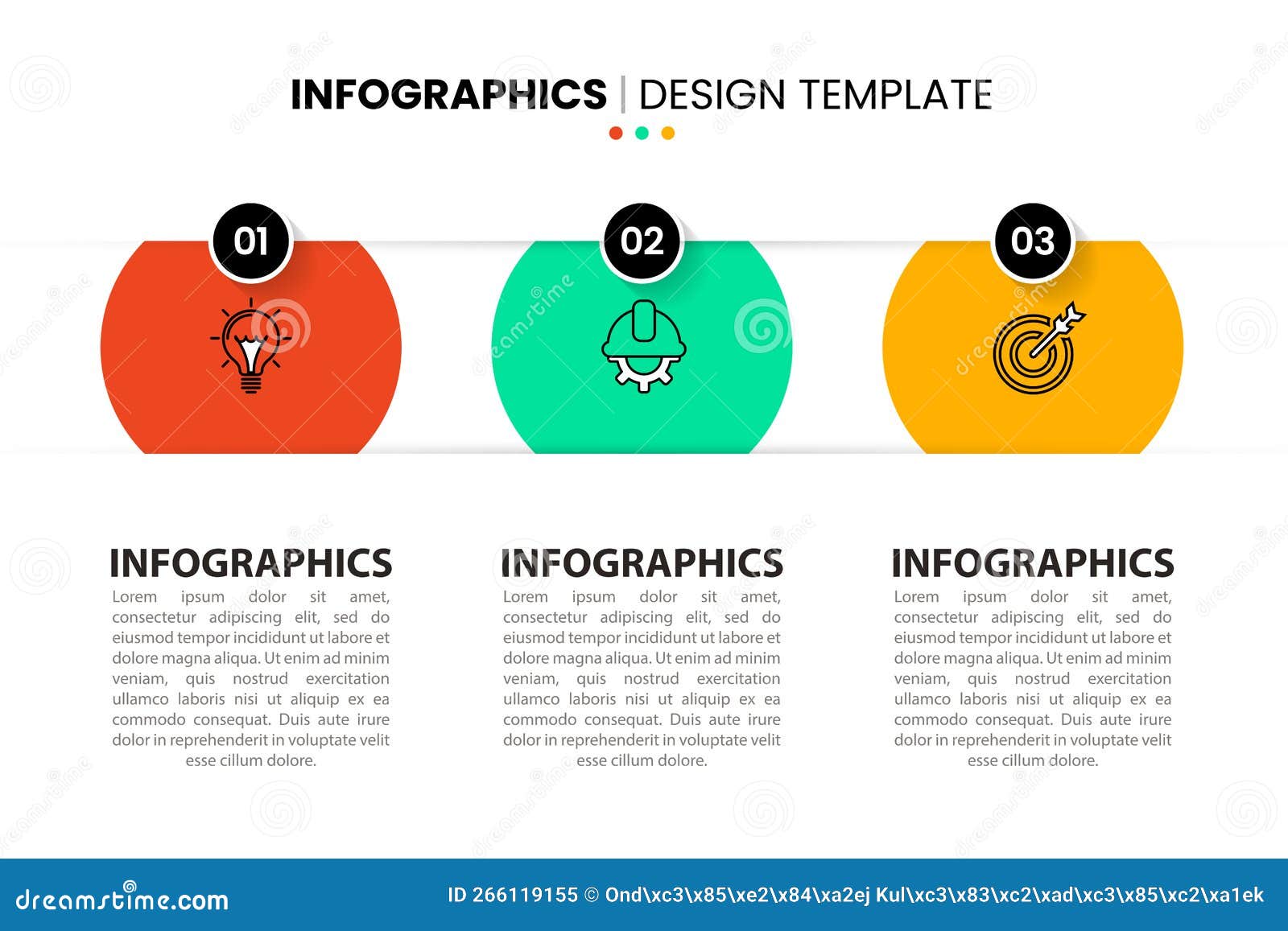 INFOGRAPHICS | DESIGN TEMPLATE

01

02

03

INFOGRAPHICS
Lorem ipsum dolor sit amet, consectetur adipiscing elit, sed do eiusmod tempor incididunt ut labore et dolore magna aliqua. Ut enim ad minim veniam, quis nostrud exercitation ullamco laboris nisi ut aliquip ex ea commodo consequat. Duis aute irure dolor in reprehenderit in voluptate velit esse cillum dolore.

INFOGRAPHICS
Lorem ipsum dolor sit amet, consectetur adipiscing elit, sed do eiusmod tempor incididunt ut labore et dolore magna aliqua. Ut enim ad minim veniam, quis nostrud exercitation ullamco laboris nisi ut aliquip ex ea commodo consequat. Duis aute irure dolor in reprehenderit in voluptate velit esse cillum dolore.

INFOGRAPHICS
Lorem ipsum dolor sit amet, consectetur adipiscing elit, sed do eiusmod tempor incididunt ut labore et dolore magna aliqua. Ut enim ad minim veniam, quis nostrud exercitation ullamco laboris nisi ut aliquip ex ea commodo consequat. Duis aute irure dolor in reprehenderit in voluptate velit esse cillum dolore.

dreamstime.com

ID 266119155 © Ond\xc3\x85\xe2\x84\xa2ej Kul\xc3\x83\xc2\xad\xc3\x85\xc2\xa1ek