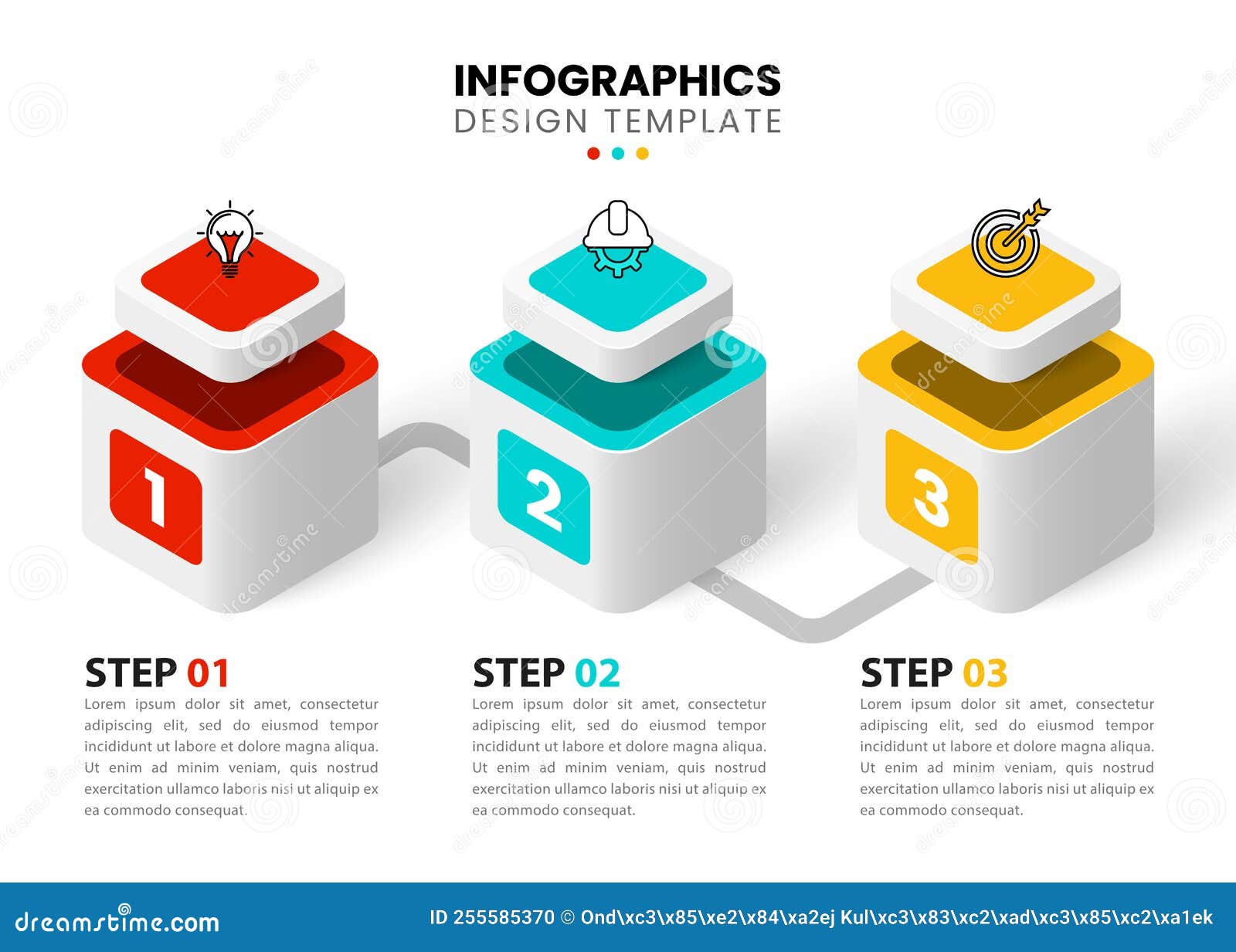 INFOGRAPHICS
DESIGN TEMPLATE

1

2

3

STEP 01
Lorem ipsum dolor sit amet, consectetur adipiscing elit, sed do eiusmod tempor incididunt ut labore et dolore magna aliqua. Ut enim ad minim veniam, quis nostrud exercitation ullamco laboris nisi ut aliquip ex ea commodo consequat.

STEP 02
Lorem ipsum dolor sit amet, consectetur adipiscing elit, sed do eiusmod tempor incididunt ut labore et dolore magna aliqua. Ut enim ad minim veniam, quis nostrud exercitation ullamco laboris nisi ut aliquip ex ea commodo consequat.

STEP 03
Lorem ipsum dolor sit amet, consectetur adipiscing elit, sed do eiusmod tempor incididunt ut labore et dolore magna aliqua. Ut enim ad minim veniam, quis nostrud exercitation ullamco laboris nisi ut aliquip ex ea commodo consequat.

dreamstime.com
ID 255585370 © Ond\xc3\x85\xe2\x84\xa2ej Kul\xc3\x83\xc2\xad\xc3\x85\xc2\xa1ek