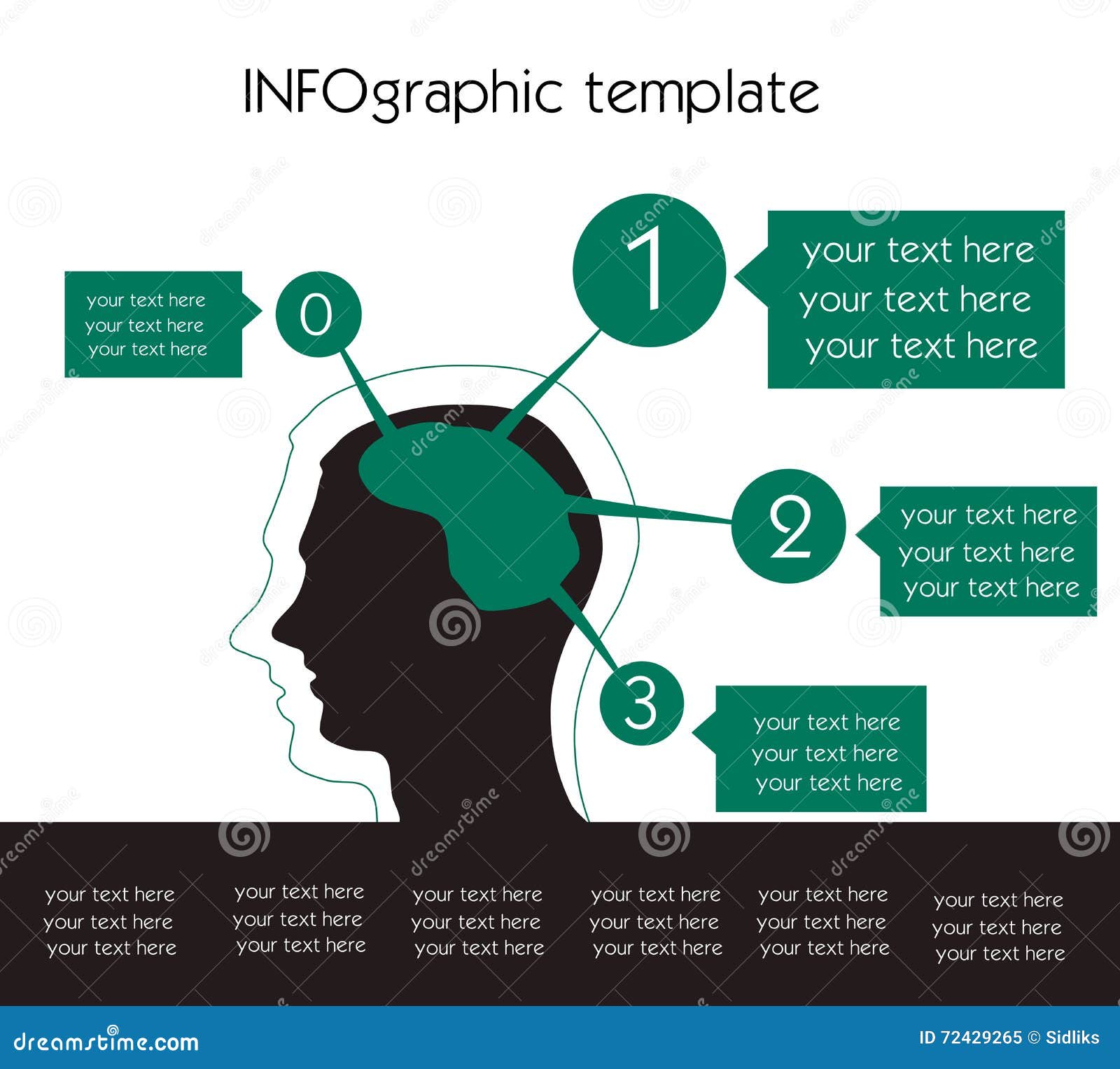 INFOgraphic template

your text here
your text here
your text here

0

1

your text here
your text here
your text here

2

your text here
your text here
your text here

3

your text here
your text here
your text here

your text here
your text here
your text here

your text here
your text here
your text here

your text here
your text here
your text here

your text here
your text here
your text here

your text here
your text here
your text here

your text here
your text here
your text here

dreamstime.com

ID 72429265 © Sidliks