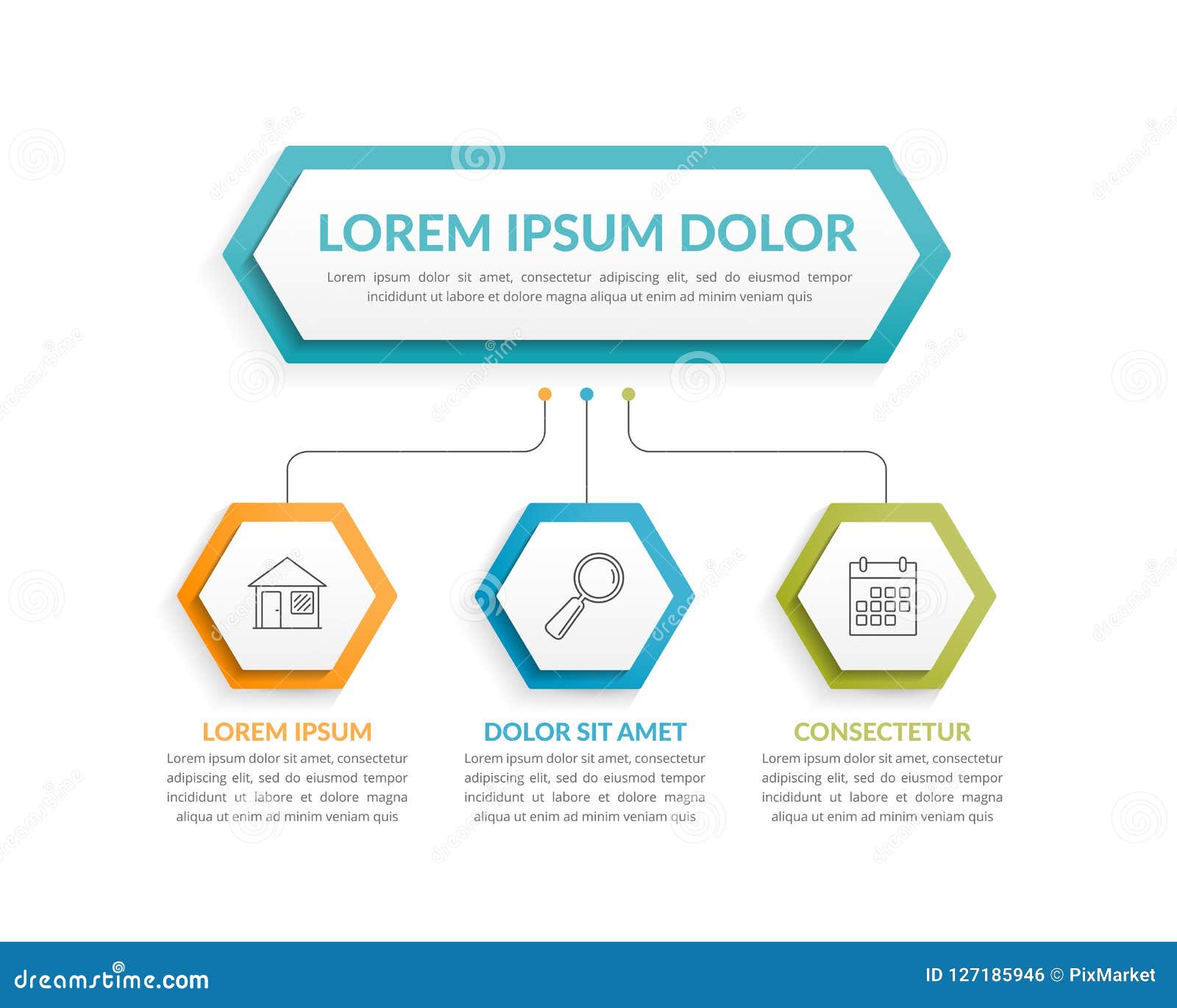 LOREM IPSUM DOLOR

Lorem ipsum dolor sit amet, consectetur adipiscing elit, sed do eiusmod tempor incididunt ut labore et dolore magna aliqua ut enim ad minim veniam quis

LOREM IPSUM

Lorem ipsum dolor sit amet, consectetur adipiscing elit, sed do eiusmod tempor incididunt ut labore et dolore magna aliqua ut enim ad minim veniam quis

DOLOR SIT AMET

Lorem ipsum dolor sit amet, consectetur adipiscing elit, sed do eiusmod tempor incididunt ut labore et dolore magna aliqua ut enim ad minim veniam quis

CONSECTETUR

Lorem ipsum dolor sit amet, consectetur adipiscing elit, sed do eiusmod tempor incididunt ut labore et dolore magna aliqua ut enim ad minim veniam quis

dreamstime.com

ID 127185946 © PixMarket