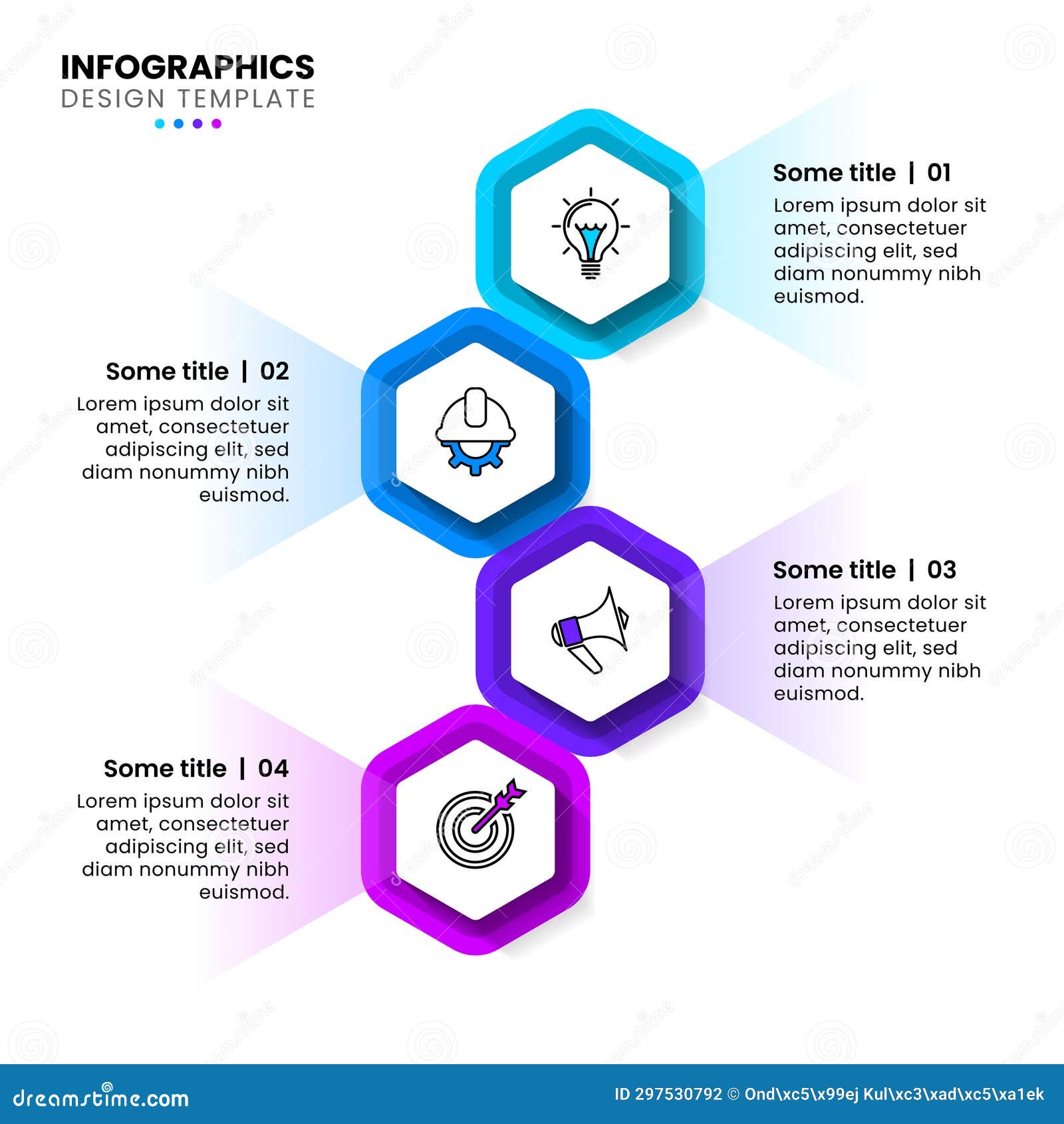 INFOGRAPHICS
DESIGN TEMPLATE

Some title | 01
Lorem ipsum dolor sit amet, consectetuer adipiscing elit, sed diam nonummy nibh euismod.

Some title | 02
Lorem ipsum dolor sit amet, consectetuer adipiscing elit, sed diam nonummy nibh euismod.

Some title | 03
Lorem ipsum dolor sit amet, consectetuer adipiscing elit, sed diam nonummy nibh euismod.

Some title | 04
Lorem ipsum dolor sit amet, consectetuer adipiscing elit, sed diam nonummy nibh euismod.

dreamstime.com
ID 297530792 © Ond\xc5\x99ej Kul\xc3\xad\xc5\xa1ek