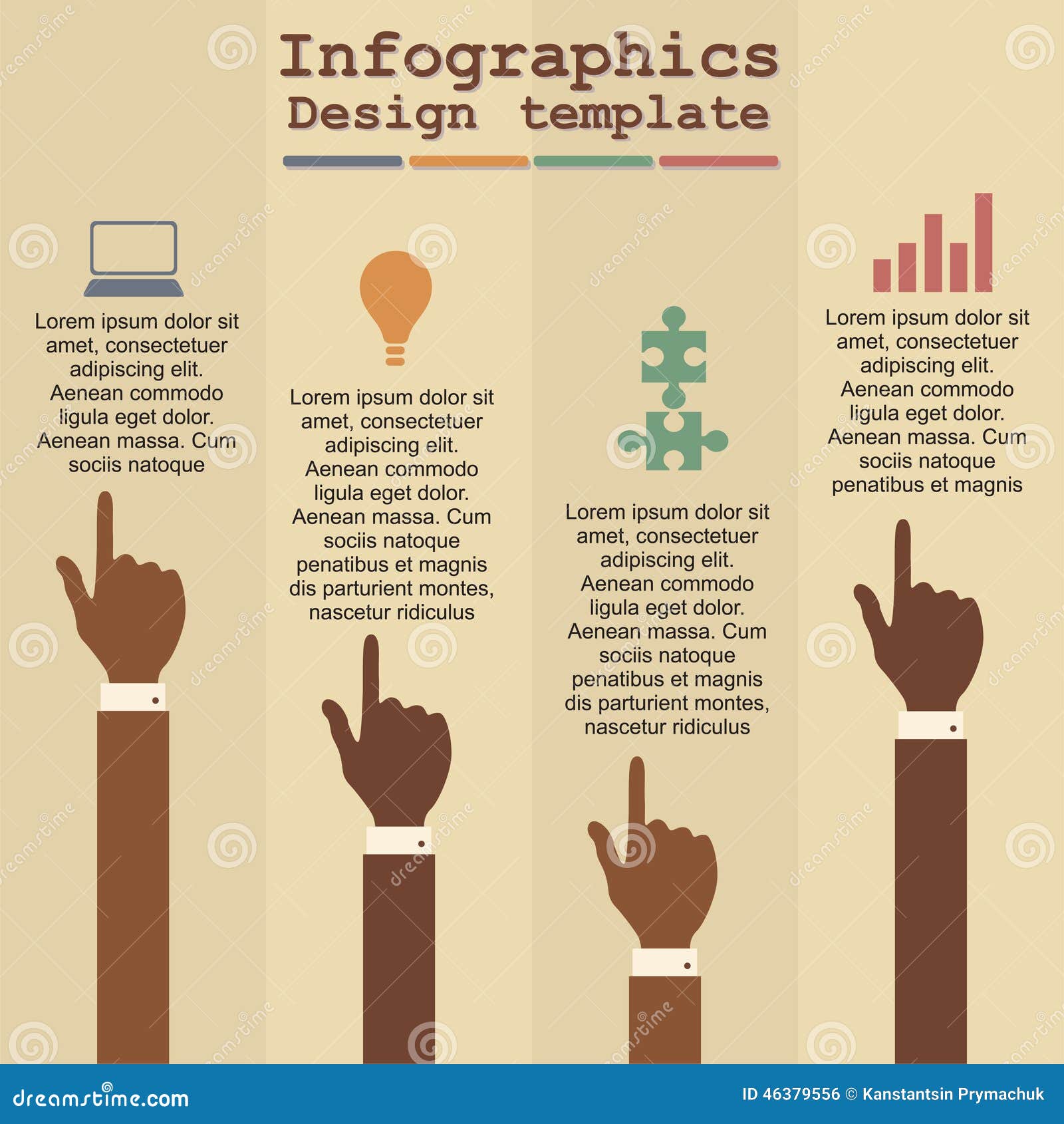 Infographics
Design template

Lorem ipsum dolor sit amet, consectetuer adipiscing elit. Aenean commodo ligula eget dolor. Aenean massa. Cum sociis natoque

Lorem ipsum dolor sit amet, consectetuer adipiscing elit. Aenean commodo ligula eget dolor. Aenean massa. Cum sociis natoque penatibus et magnis dis parturient montes, nascetur ridiculus

Lorem ipsum dolor sit amet, consectetuer adipiscing elit. Aenean commodo ligula eget dolor. Aenean massa. Cum sociis natoque penatibus et magnis dis parturient montes, nascetur ridiculus

Lorem ipsum dolor sit amet, consectetuer adipiscing elit. Aenean commodo ligula eget dolor. Aenean massa. Cum sociis natoque penatibus et magnis

dreamstime.com

ID 46379556 © Kanstantsin Prymachuk