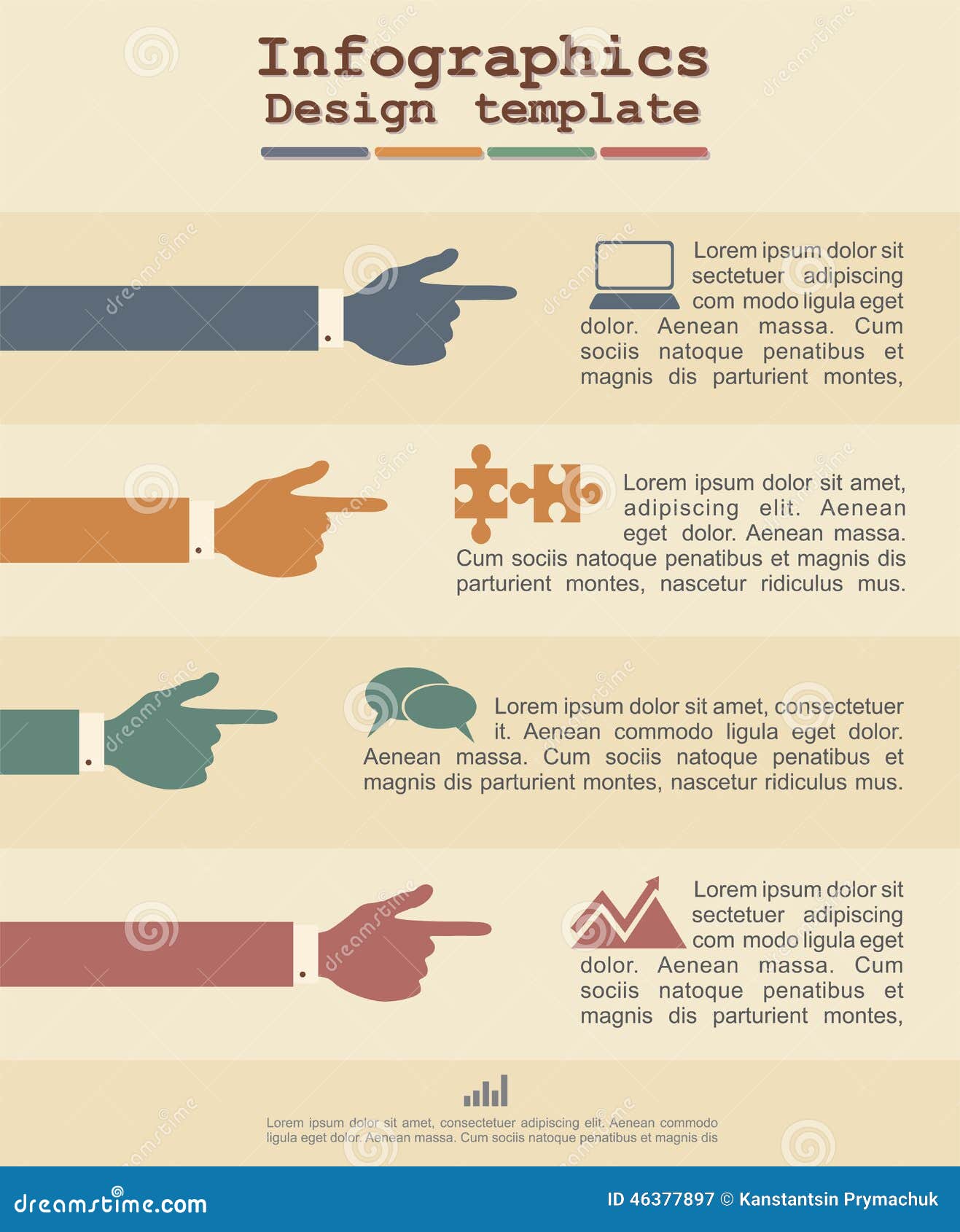 Infographics
Design template

Lorem ipsum dolor sit sectetuer adipiscing com modo ligula eget dolor. Aenean massa. Cum sociis natoque penatibus et magnis dis parturient montes,

Lorem ipsum dolor sit amet, adipiscing elit. Aenean eget dolor. Aenean massa. Cum sociis natoque penatibus et magnis dis parturient montes, nascetur ridiculus mus.

Lorem ipsum dolor sit amet, consectetuer it. Aenean commodo ligula eget dolor. Aenean massa. Cum sociis natoque penatibus et magnis dis parturient montes, nascetur ridiculus mus.

Lorem ipsum dolor sit sectetuer adipiscing com modo ligula eget dolor. Aenean massa. Cum sociis natoque penatibus et magnis dis parturient montes,

Lorem ipsum dolor sit amet, consectetuer adipiscing elit. Aenean commodo ligula eget dolor. Aenean massa. Cum sociis natoque penatibus et magnis dis

dreamstime.com
ID 46377897 © Kanstantsin Prymachuk