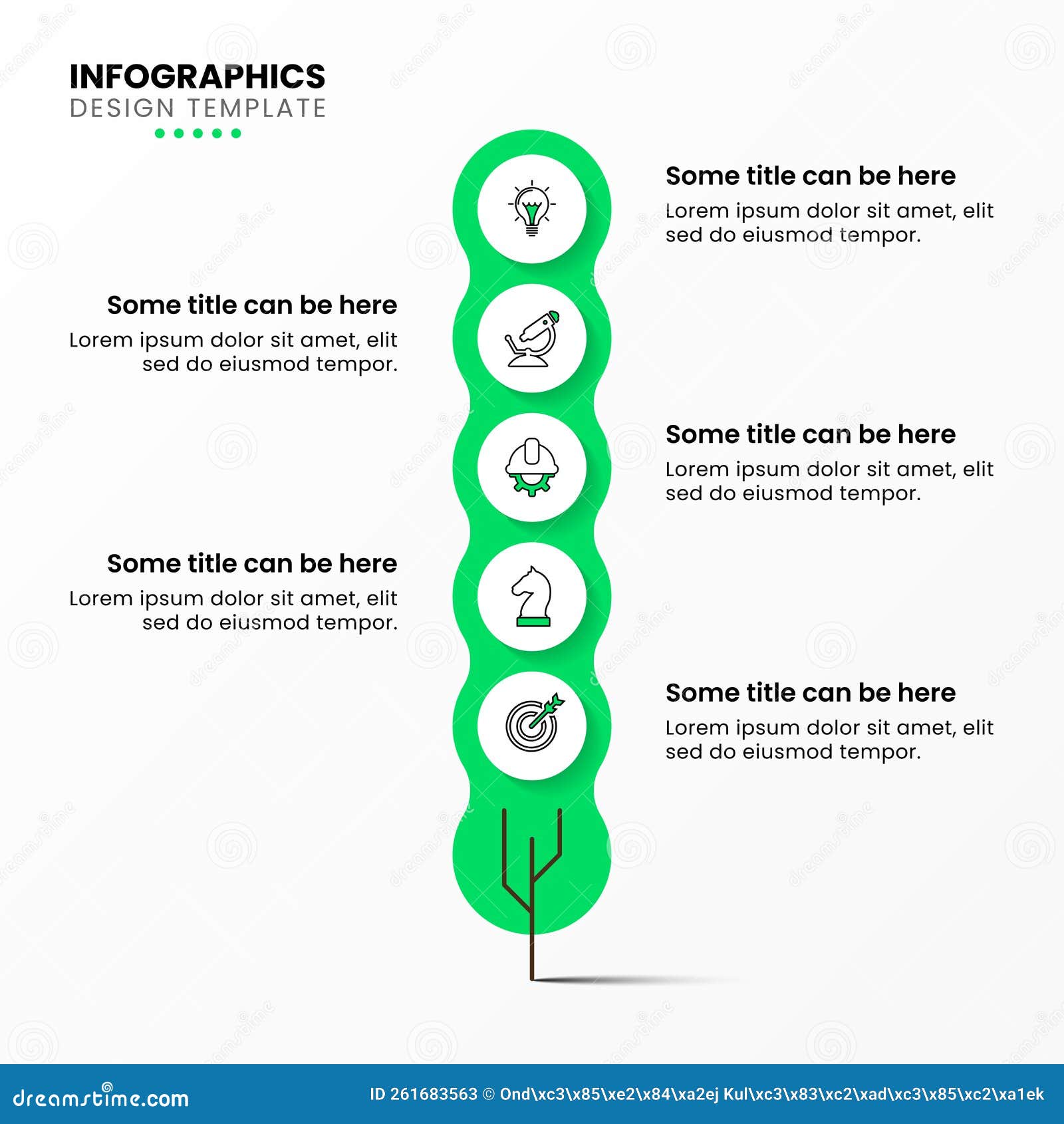 INFOGRAPHICS
DESIGN TEMPLATE

Some title can be here
Lorem ipsum dolor sit amet, elit sed do eiusmod tempor.

Some title can be here
Lorem ipsum dolor sit amet, elit sed do eiusmod tempor.

Some title can be here
Lorem ipsum dolor sit amet, elit sed do eiusmod tempor.

Some title can be here
Lorem ipsum dolor sit amet, elit sed do eiusmod tempor.

Some title can be here
Lorem ipsum dolor sit amet, elit sed do eiusmod tempor.

dreamstime.com
ID 261683563 © Ond\xc3\x85\xe2\x84\xa2ej Kul\xc3\x83\xc2\xad\xc3\x85\xc2\xa1ek