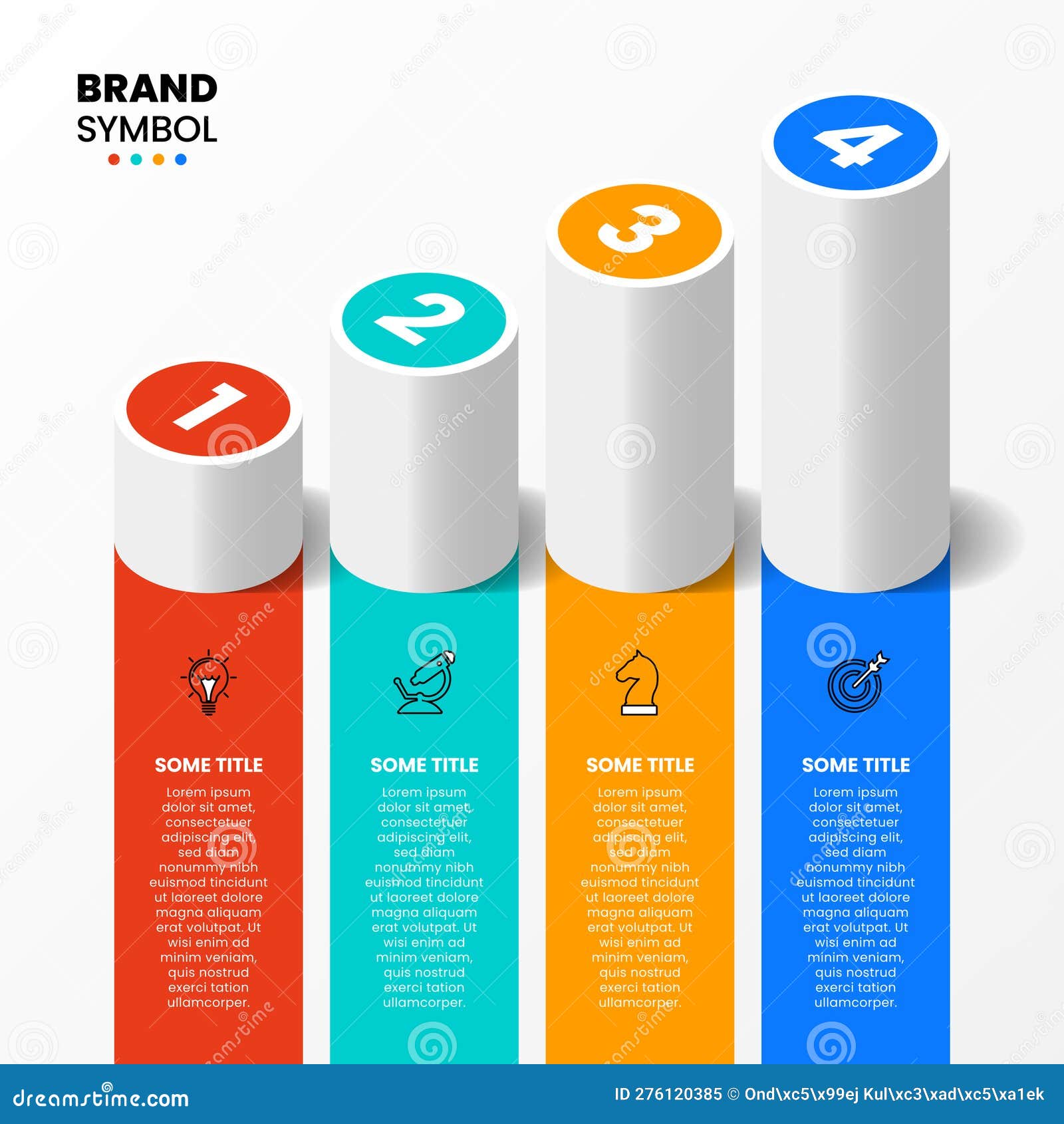 BRAND
SYMBOL

1

2

3

4

SOME TITLE

Lorem ipsum dolor sit amet, consectetuer adipiscing elit, sed diam nonummy nibh euismod tincidunt ut laoreet dolore magna aliquam erat volutpat. Ut wisi enim ad minim veniam, quis nostrud exerci tation ullamcorper.

SOME TITLE

Lorem ipsum dolor sit amet, consectetuer adipiscing elit, sed diam nonummy nibh euismod tincidunt ut laoreet dolore magna aliquam erat volutpat. Ut wisi enim ad minim veniam, quis nostrud exerci tation ullamcorper.

SOME TITLE

Lorem ipsum dolor sit amet, consectetuer adipiscing elit, sed diam nonummy nibh euismod tincidunt ut laoreet dolore magna aliquam erat volutpat. Ut wisi enim ad minim veniam, quis nostrud exerci tation ullamcorper.

SOME TITLE

Lorem ipsum dolor sit amet, consectetuer adipiscing elit, sed diam nonummy nibh euismod tincidunt ut laoreet dolore magna aliquam erat volutpat. Ut wisi enim ad minim veniam, quis nostrud exerci tation ullamcorper.

dreamstime.com

ID 276120385 © Ond\xc5\x99ej Kul\xc3\xad\xc5\xa1ek