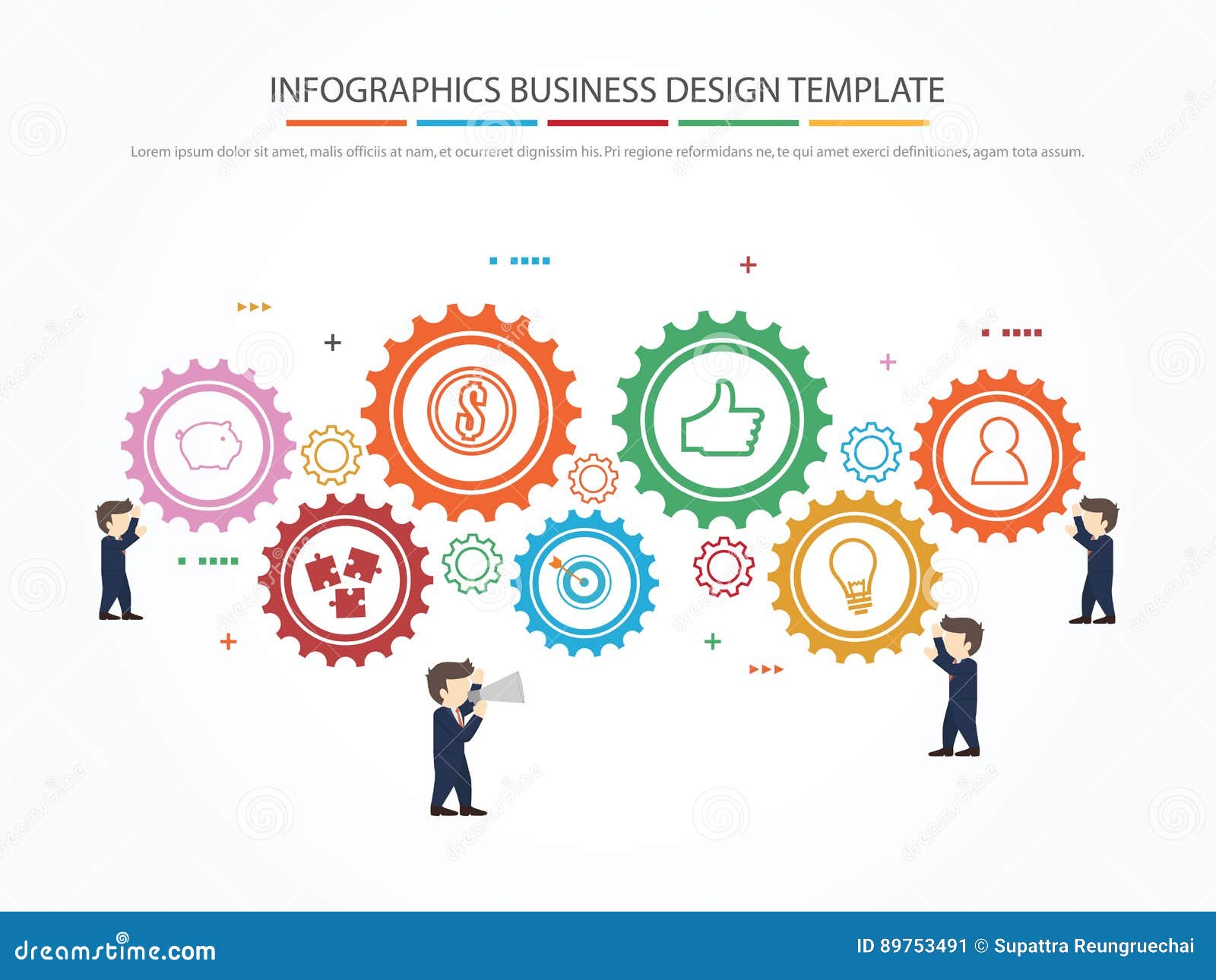 INFOGRAPHICS BUSINESS DESIGN TEMPLATE

Lorem ipsum dolor sit amet, malis officiis at nam, et ocurreret dignissim his. Pri regione reformidans ne, te qui amet exerci definitiones, agam tota assum.

$

dreamstime.com

ID 89753491 © Supattra Reungruechai