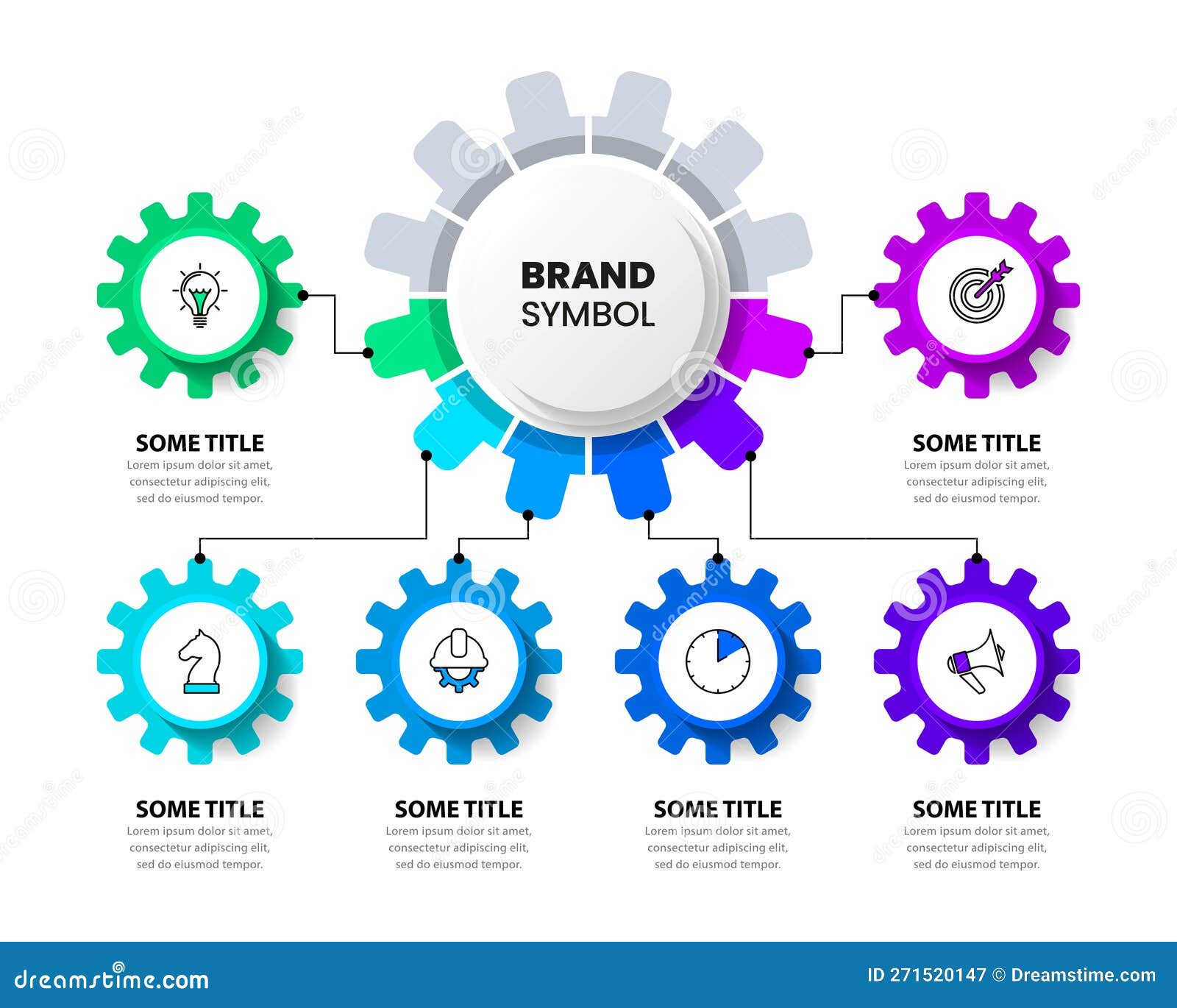 BRAND
SYMBOL

SOME TITLE
Lorem ipsum dolor sit amet, consectetur adipiscing elit, sed do eiusmod tempor.

SOME TITLE
Lorem ipsum dolor sit amet, consectetur adipiscing elit, sed do eiusmod tempor.

SOME TITLE
Lorem ipsum dolor sit amet, consectetur adipiscing elit, sed do eiusmod tempor.

SOME TITLE
Lorem ipsum dolor sit amet, consectetur adipiscing elit, sed do eiusmod tempor.

SOME TITLE
Lorem ipsum dolor sit amet, consectetur adipiscing elit, sed do eiusmod tempor.

SOME TITLE
Lorem ipsum dolor sit amet, consectetur adipiscing elit, sed do eiusmod tempor.

dreamstime.com
ID 271520147 © Dreamstime.com