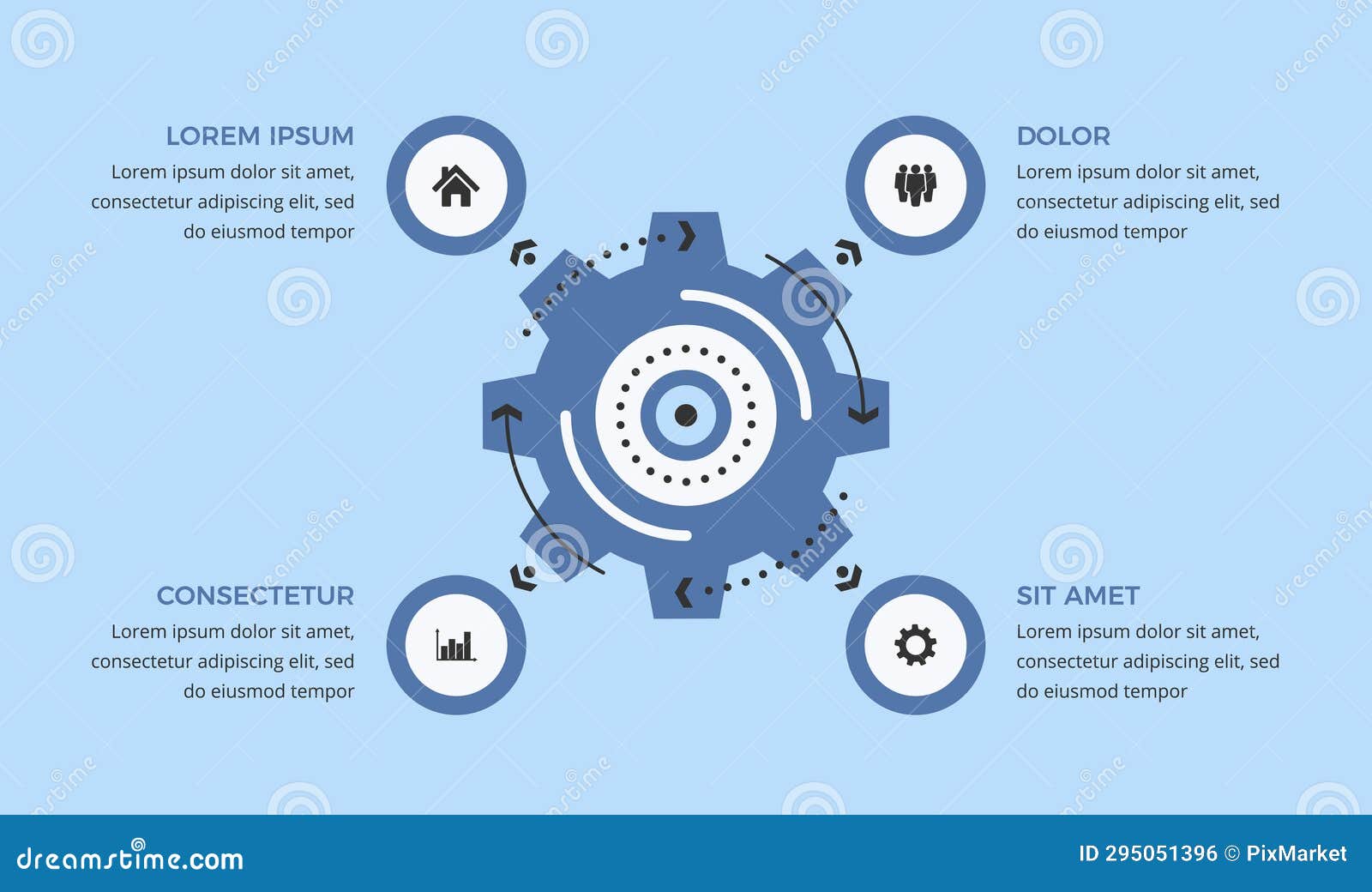 LOREM IPSUM
Lorem ipsum dolor sit amet, consectetur adipiscing elit, sed do eiusmod tempor

DOLOR
Lorem ipsum dolor sit amet, consectetur adipiscing elit, sed do eiusmod tempor

CONSECTETUR
Lorem ipsum dolor sit amet, consectetur adipiscing elit, sed do eiusmod tempor

SIT AMET
Lorem ipsum dolor sit amet, consectetur adipiscing elit, sed do eiusmod tempor

dreamstime.com
ID 295051396 © PixMarket