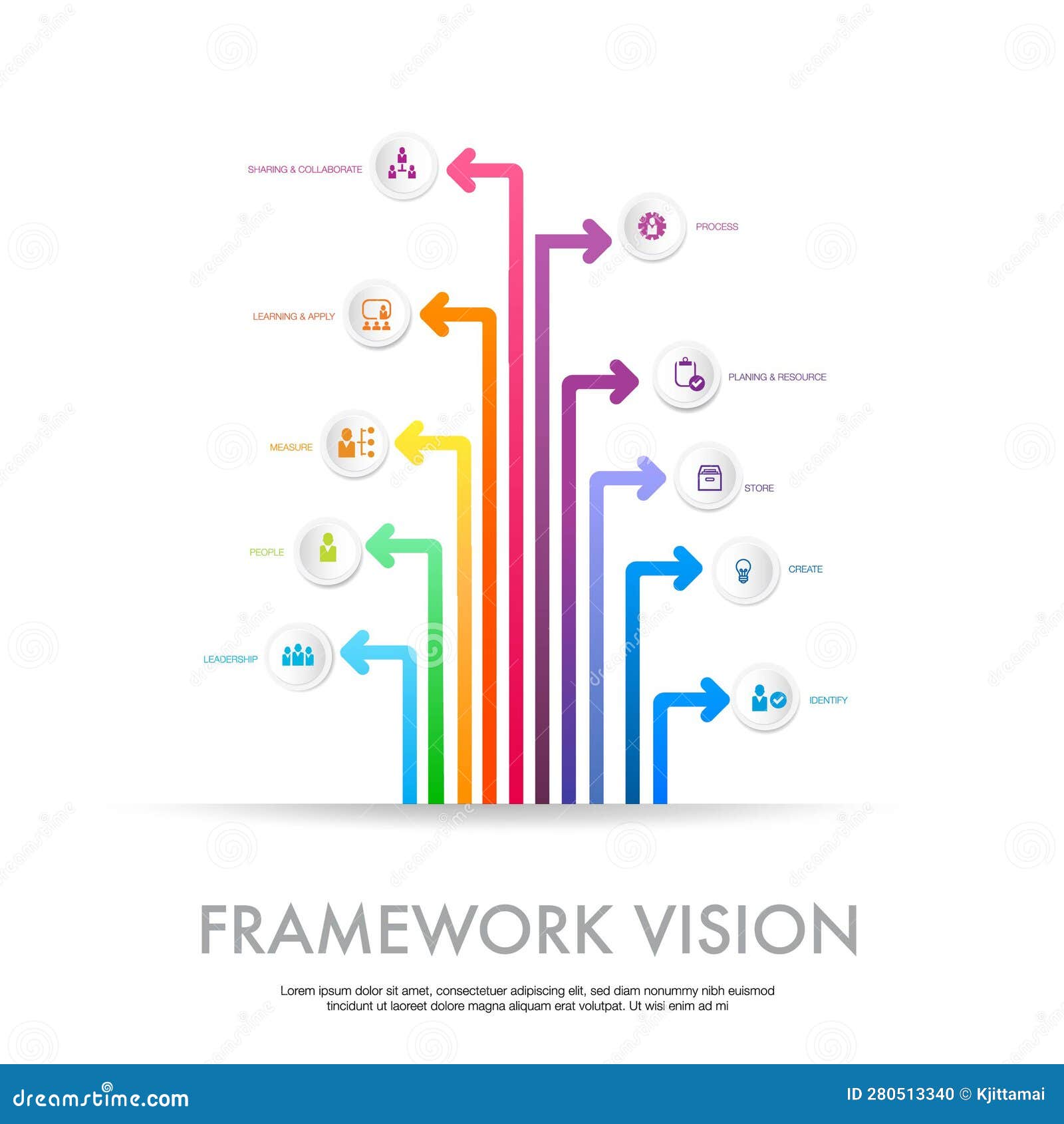 SHARING & COLLABORATE

PROCESS

LEARNING & APPLY

PLANING & RESOURCE

MEASURE

STORE

PEOPLE

CREATE

LEADERSHIP

IDENTIFY

FRAMEWORK VISION

Lorem ipsum dolor sit amet, consectetuer adipiscing elit, sed diam nonummy nibh euismod tincidunt ut laoreet dolore magna aliquam erat volutpat. Ut wisi enim ad mi

dreamstime.com

ID 280513340 © Kjittamai