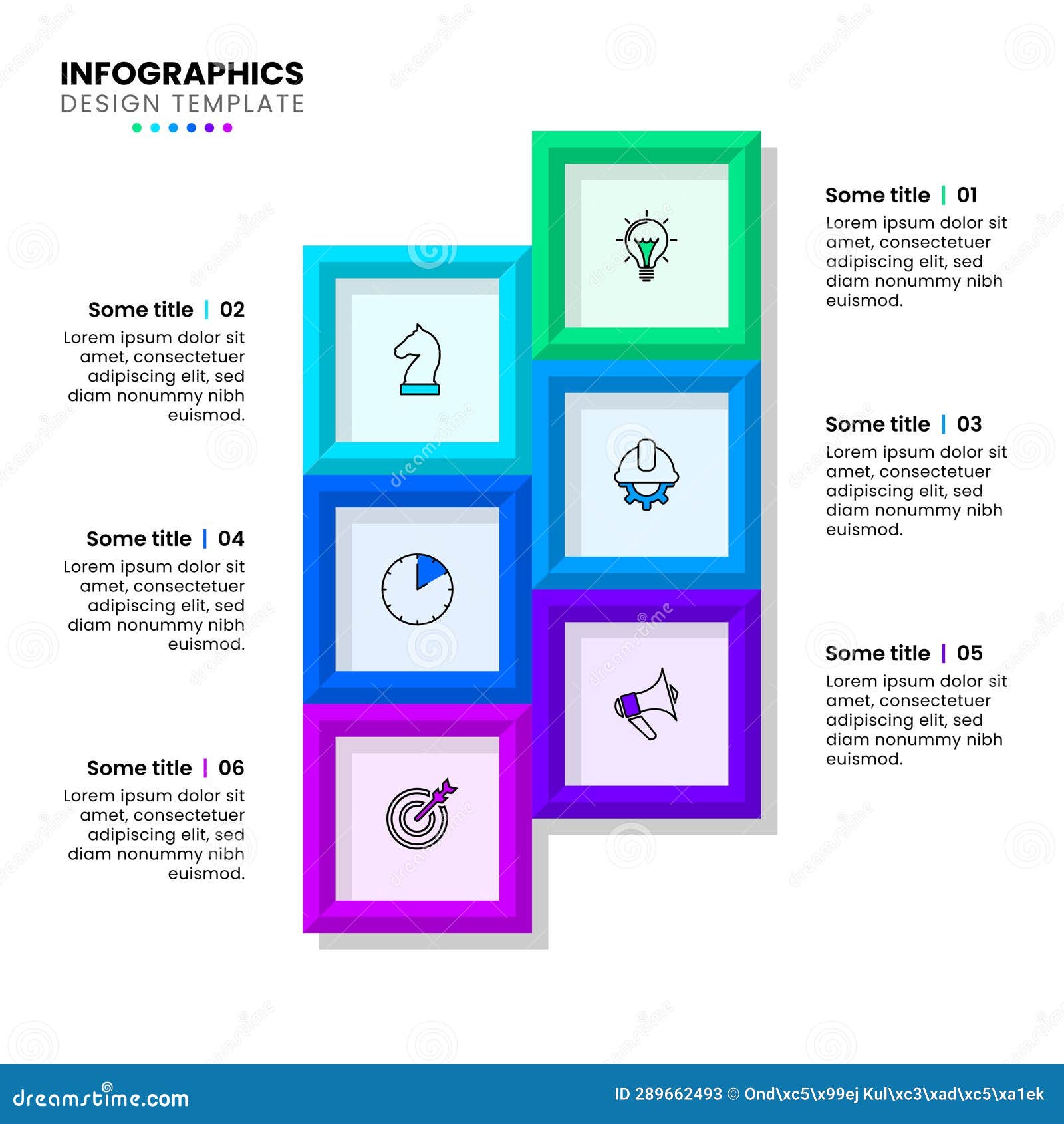 INFOGRAPHICS
DESIGN TEMPLATE

Some title | 01
Lorem ipsum dolor sit amet, consectetuer adipiscing elit, sed diam nonummy nibh euismod.

Some title | 02
Lorem ipsum dolor sit amet, consectetuer adipiscing elit, sed diam nonummy nibh euismod.

Some title | 03
Lorem ipsum dolor sit amet, consectetuer adipiscing elit, sed diam nonummy nibh euismod.

Some title | 04
Lorem ipsum dolor sit amet, consectetuer adipiscing elit, sed diam nonummy nibh euismod.

Some title | 05
Lorem ipsum dolor sit amet, consectetuer adipiscing elit, sed diam nonummy nibh euismod.

Some title | 06
Lorem ipsum dolor sit amet, consectetuer adipiscing elit, sed diam nonummy nibh euismod.

dreamstime.com
ID 289662493 © Ond\xc5\x99ej Kul\xc3\xad\xc5\xa1ek