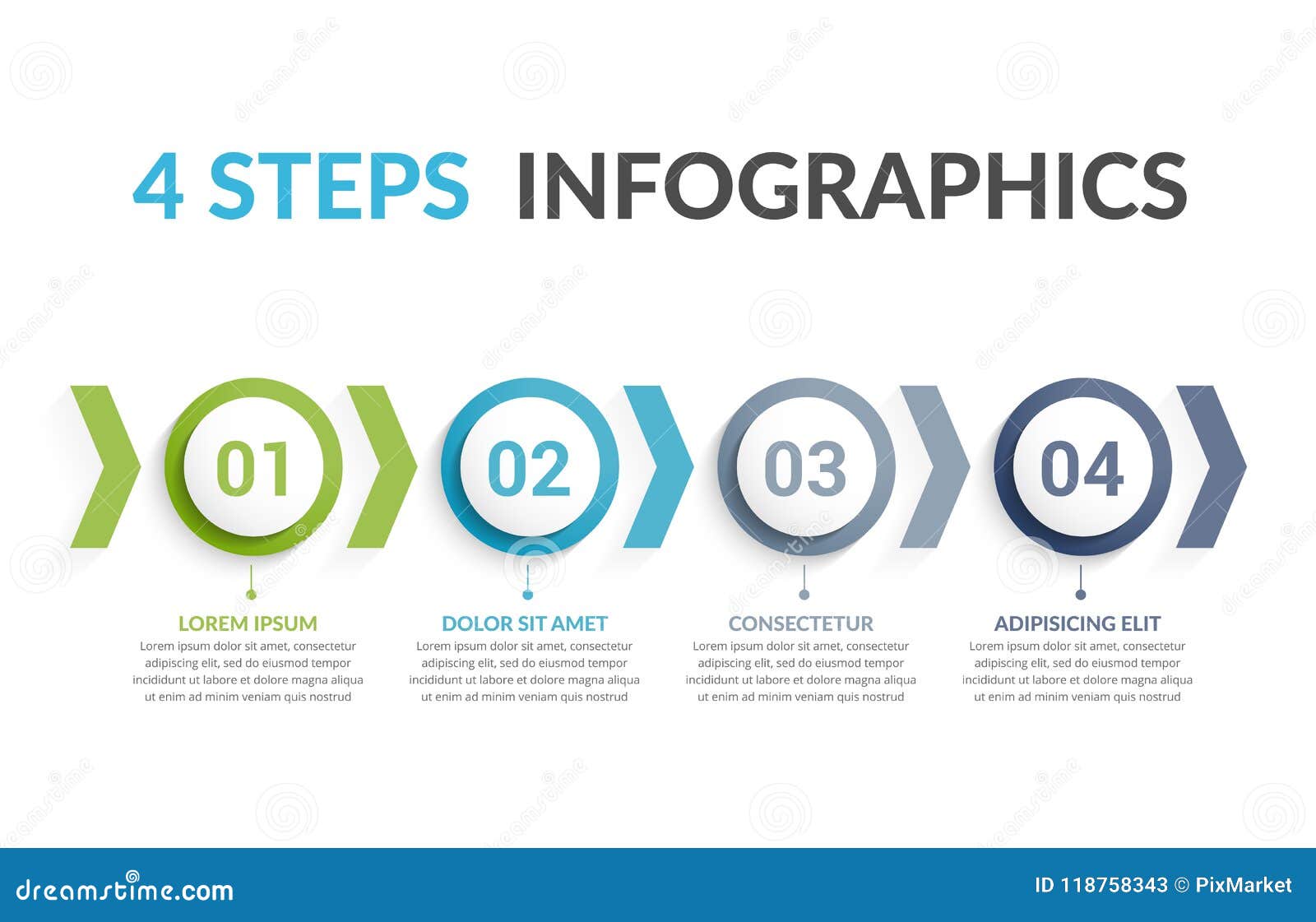 4 STEPS INFOGRAPHICS

01

02

03

04

LOREM IPSUM
Lorem ipsum dolor sit amet, consectetur adipiscing elit, sed do eiusmod tempor incididunt ut labore et dolore magna aliqua ut enim ad minim veniam quis nostrud

DOLOR SIT AMET
Lorem ipsum dolor sit amet, consectetur adipiscing elit, sed do eiusmod tempor incididunt ut labore et dolore magna aliqua ut enim ad minim veniam quis nostrud

CONSECTETUR
Lorem ipsum dolor sit amet, consectetur adipiscing elit, sed do eiusmod tempor incididunt ut labore et dolore magna aliqua ut enim ad minim veniam quis nostrud

ADIPISICING ELIT
Lorem ipsum dolor sit amet, consectetur adipiscing elit, sed do eiusmod tempor incididunt ut labore et dolore magna aliqua ut enim ad minim veniam quis nostrud

dreamstime.com

ID 118758343 © PixMarket