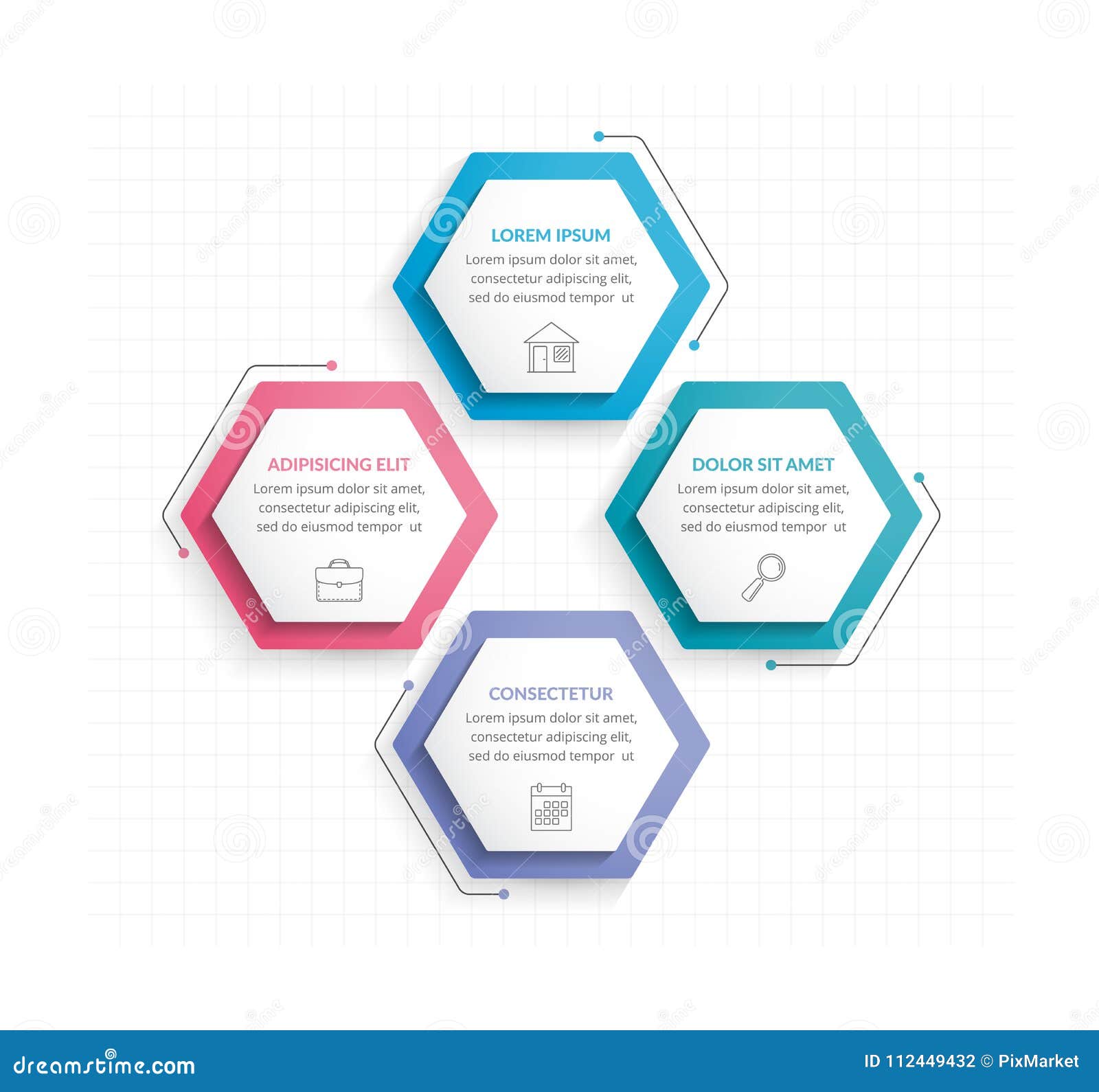 LOREM IPSUM
Lorem ipsum dolor sit amet, consectetur adipiscing elit, sed do eiusmod tempor ut

ADIPISICING ELIT
Lorem ipsum dolor sit amet, consectetur adipiscing elit, sed do eiusmod tempor ut

DOLOR SIT AMET
Lorem ipsum dolor sit amet, consectetur adipiscing elit, sed do eiusmod tempor ut

CONSECTETUR
Lorem ipsum dolor sit amet, consectetur adipiscing elit, sed do eiusmod tempor ut

dreamstime.com

ID 112449432 © PixMarket