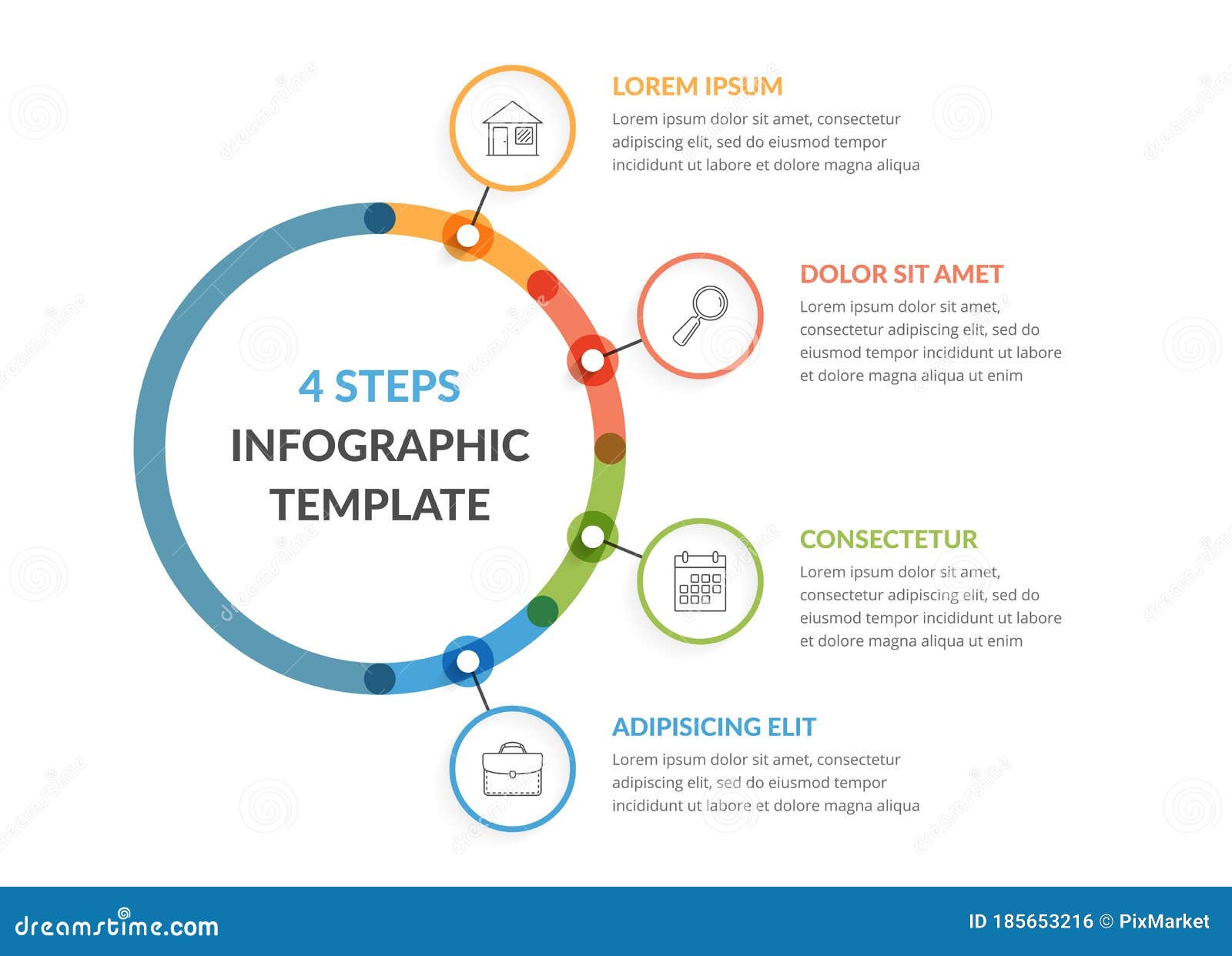 4 STEPS
INFOGRAPHIC
TEMPLATE

LOREM IPSUM
Lorem ipsum dolor sit amet, consectetur adipiscing elit, sed do eiusmod tempor incididunt ut labore et dolore magna aliqua

DOLOR SIT AMET
Lorem ipsum dolor sit amet, consectetur adipiscing elit, sed do eiusmod tempor incididunt ut labore et dolore magna aliqua ut enim

CONSECTETUR
Lorem ipsum dolor sit amet, consectetur adipiscing elit, sed do eiusmod tempor incididunt ut labore et dolore magna aliqua ut enim

ADIPISICING ELIT
Lorem ipsum dolor sit amet, consectetur adipiscing elit, sed do eiusmod tempor incididunt ut labore et dolore magna aliqua

dreamstime.com
ID 185653216 © PixMarket