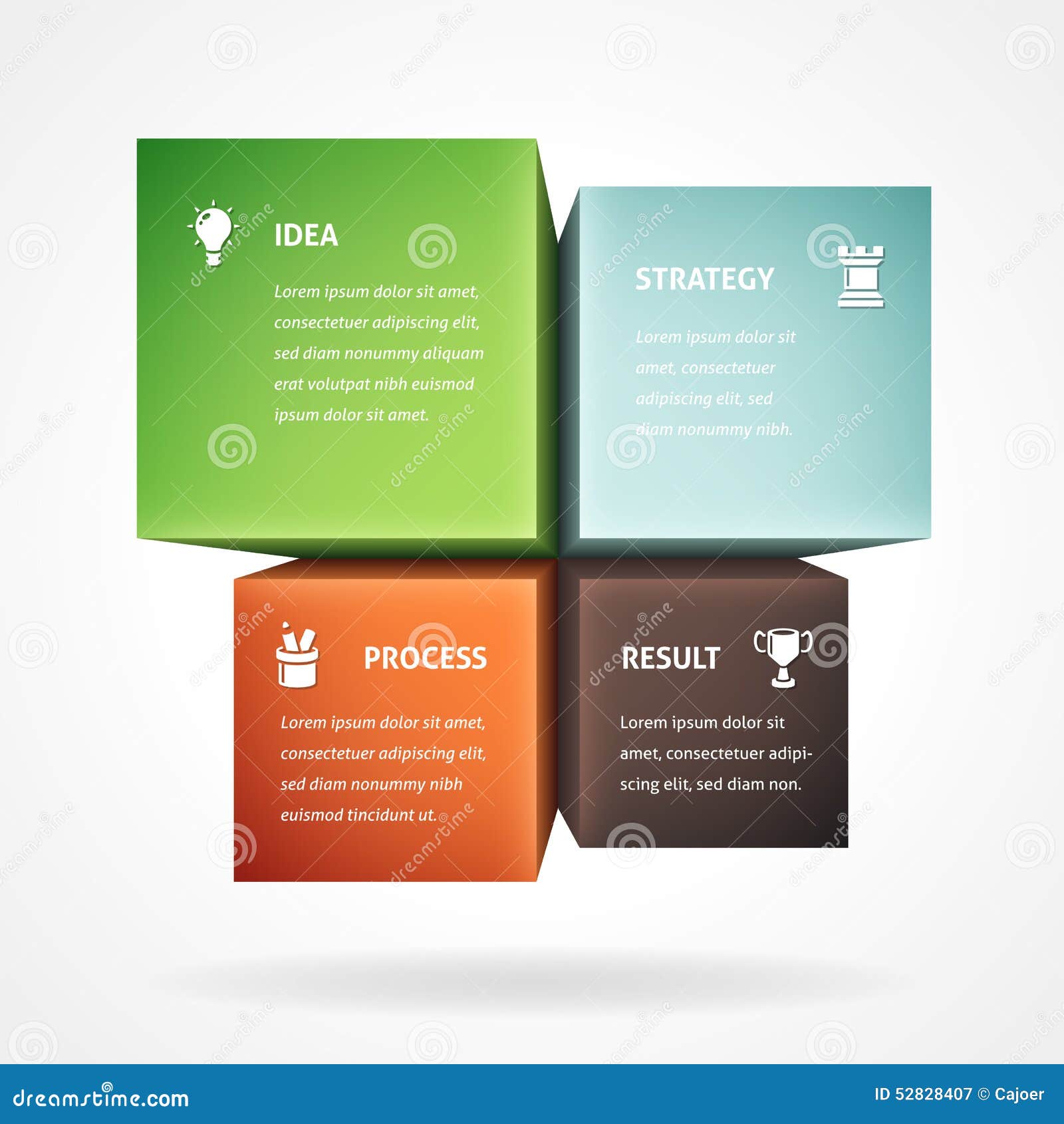 IDEA

Lorem ipsum dolor sit amet, consectetuer adipiscing elit, sed diam nonummy aliquam erat volutpat nibh euismod ipsum dolor sit amet.

STRATEGY

Lorem ipsum dolor sit amet, consectetuer adipiscing elit, sed diam nonummy nibh.

PROCESS

Lorem ipsum dolor sit amet, consectetuer adipiscing elit, sed diam nonummy nibh euismod tincidunt ut.

RESULT

Lorem ipsum dolor sit amet, consectetuer adipiscing elit, sed diam non.

dreamstime.com

ID 52828407 © Cajoer