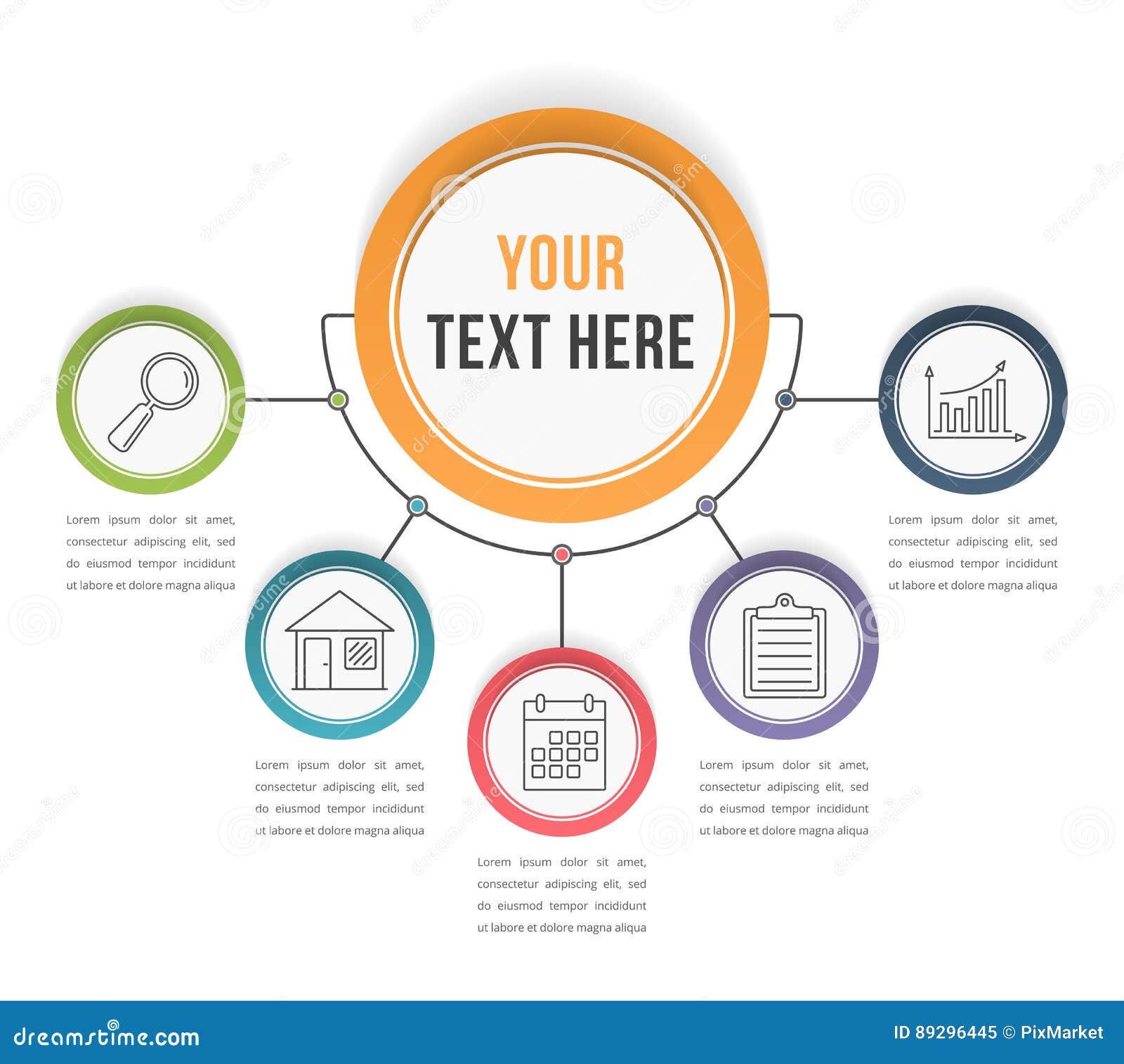 YOUR
TEXT HERE

Lorem ipsum dolor sit amet, consectetur adipiscing elit, sed do eiusmod tempor incididunt ut labore et dolore magna aliqua

Lorem ipsum dolor sit amet, consectetur adipiscing elit, sed do eiusmod tempor incididunt ut labore et dolore magna aliqua

Lorem ipsum dolor sit amet, consectetur adipiscing elit, sed do eiusmod tempor incididunt ut labore et dolore magna aliqua

Lorem ipsum dolor sit amet, consectetur adipiscing elit, sed do eiusmod tempor incididunt ut labore et dolore magna aliqua

Lorem ipsum dolor sit amet, consectetur adipiscing elit, sed do eiusmod tempor incididunt ut labore et dolore magna aliqua

dreamstime.com

ID 89296445 © PixMarket