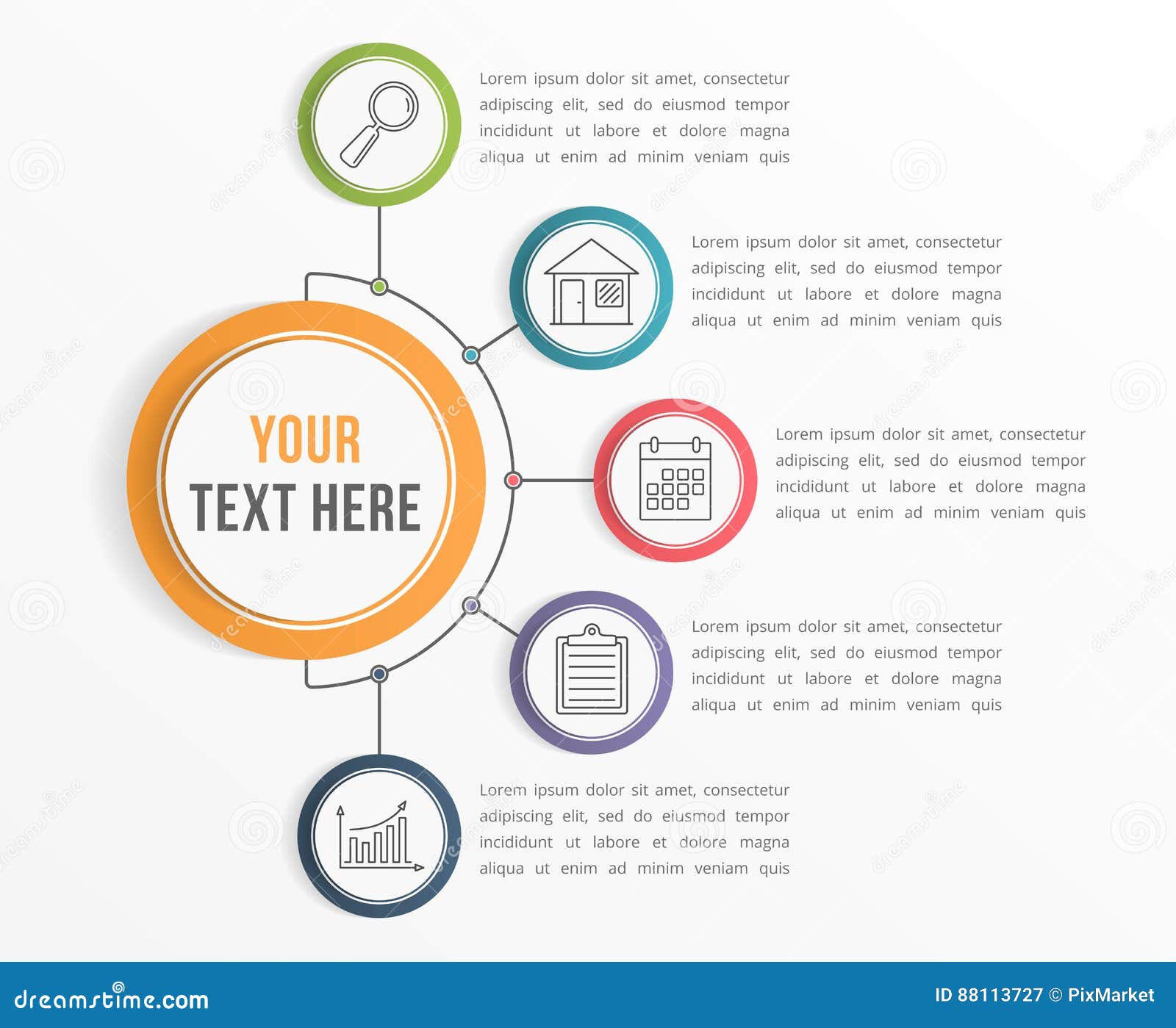 YOUR
TEXT HERE

Lorem ipsum dolor sit amet, consectetur adipiscing elit, sed do eiusmod tempor incididunt ut labore et dolore magna aliqua ut enim ad minim veniam quis

Lorem ipsum dolor sit amet, consectetur adipiscing elit, sed do eiusmod tempor incididunt ut labore et dolore magna aliqua ut enim ad minim veniam quis

Lorem ipsum dolor sit amet, consectetur adipiscing elit, sed do eiusmod tempor incididunt ut labore et dolore magna aliqua ut enim ad minim veniam quis

Lorem ipsum dolor sit amet, consectetur adipiscing elit, sed do eiusmod tempor incididunt ut labore et dolore magna aliqua ut enim ad minim veniam quis

Lorem ipsum dolor sit amet, consectetur adipiscing elit, sed do eiusmod tempor incididunt ut labore et dolore magna aliqua ut enim ad minim veniam quis

dreamstime.com

ID 88113727 © PixMarket