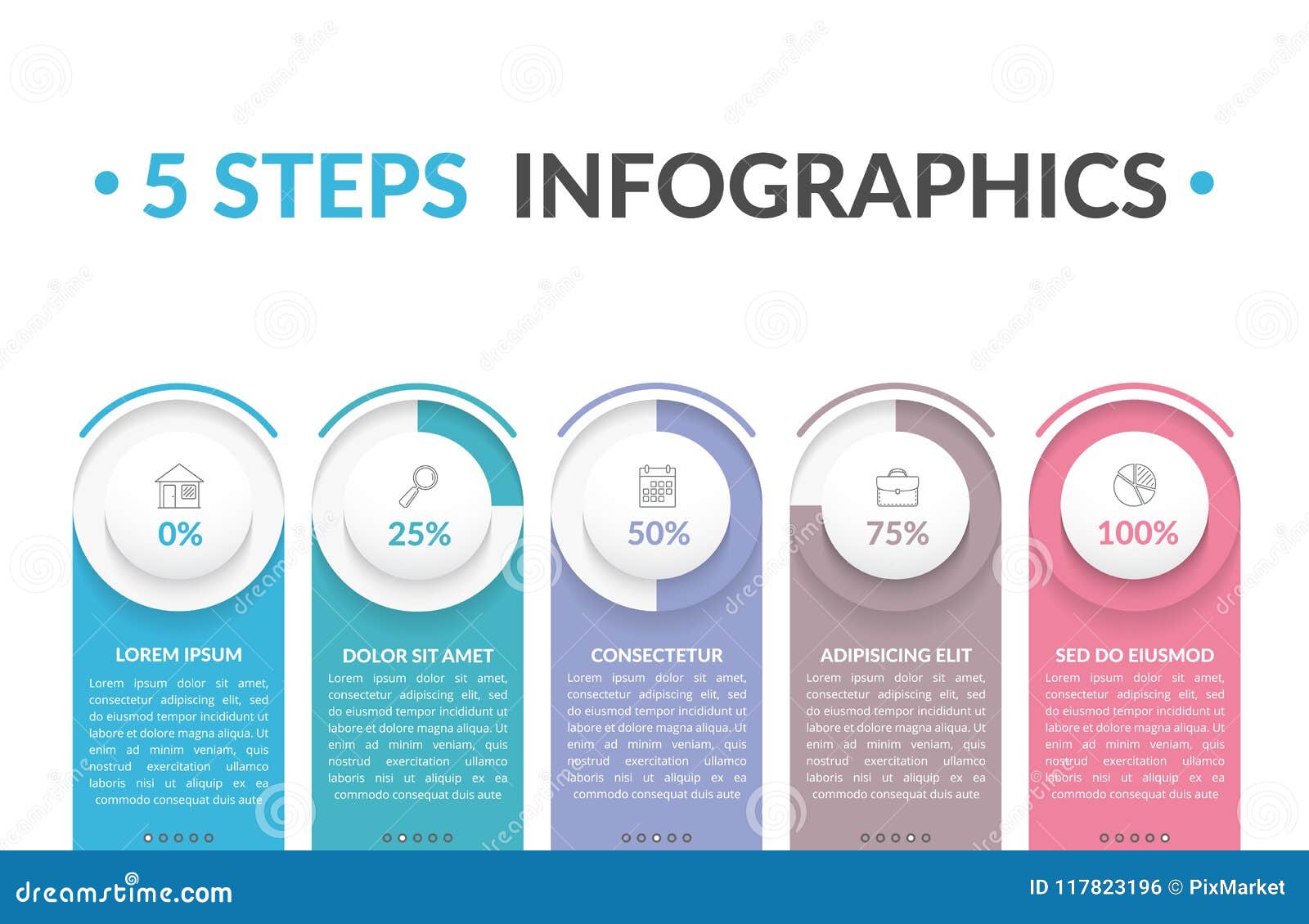 • 5 STEPS INFOGRAPHICS •

0%

LOREM IPSUM

Lorem ipsum dolor sit amet, consectetur adipiscing elit, sed do eiusmod tempor incididunt ut labore et dolore magna aliqua. Ut enim ad minim veniam, quis nostrud exercitation ullamco laboris nisi ut aliquip ex ea commodo consequat duis aute

25%

DOLOR SIT AMET

Lorem ipsum dolor sit amet, consectetur adipiscing elit, sed do eiusmod tempor incididunt ut labore et dolore magna aliqua. Ut enim ad minim veniam, quis nostrud exercitation ullamco laboris nisi ut aliquip ex ea commodo consequat duis aute

50%

CONSECTETUR

Lorem ipsum dolor sit amet, consectetur adipiscing elit, sed do eiusmod tempor incididunt ut labore et dolore magna aliqua. Ut enim ad minim veniam, quis nostrud exercitation ullamco laboris nisi ut aliquip ex ea commodo consequat duis aute

75%

ADIPISICING ELIT

Lorem ipsum dolor sit amet, consectetur adipiscing elit, sed do eiusmod tempor incididunt ut labore et dolore magna aliqua. Ut enim ad minim veniam, quis nostrud exercitation ullamco laboris nisi ut aliquip ex ea commodo consequat duis aute

100%

SED DO EIUSMOD

Lorem ipsum dolor sit amet, consectetur adipiscing elit, sed do eiusmod tempor incididunt ut labore et dolore magna aliqua. Ut enim ad minim veniam, quis nostrud exercitation ullamco laboris nisi ut aliquip ex ea commodo consequat duis aute

dreamstime.com

ID 117823196 © PixMarket