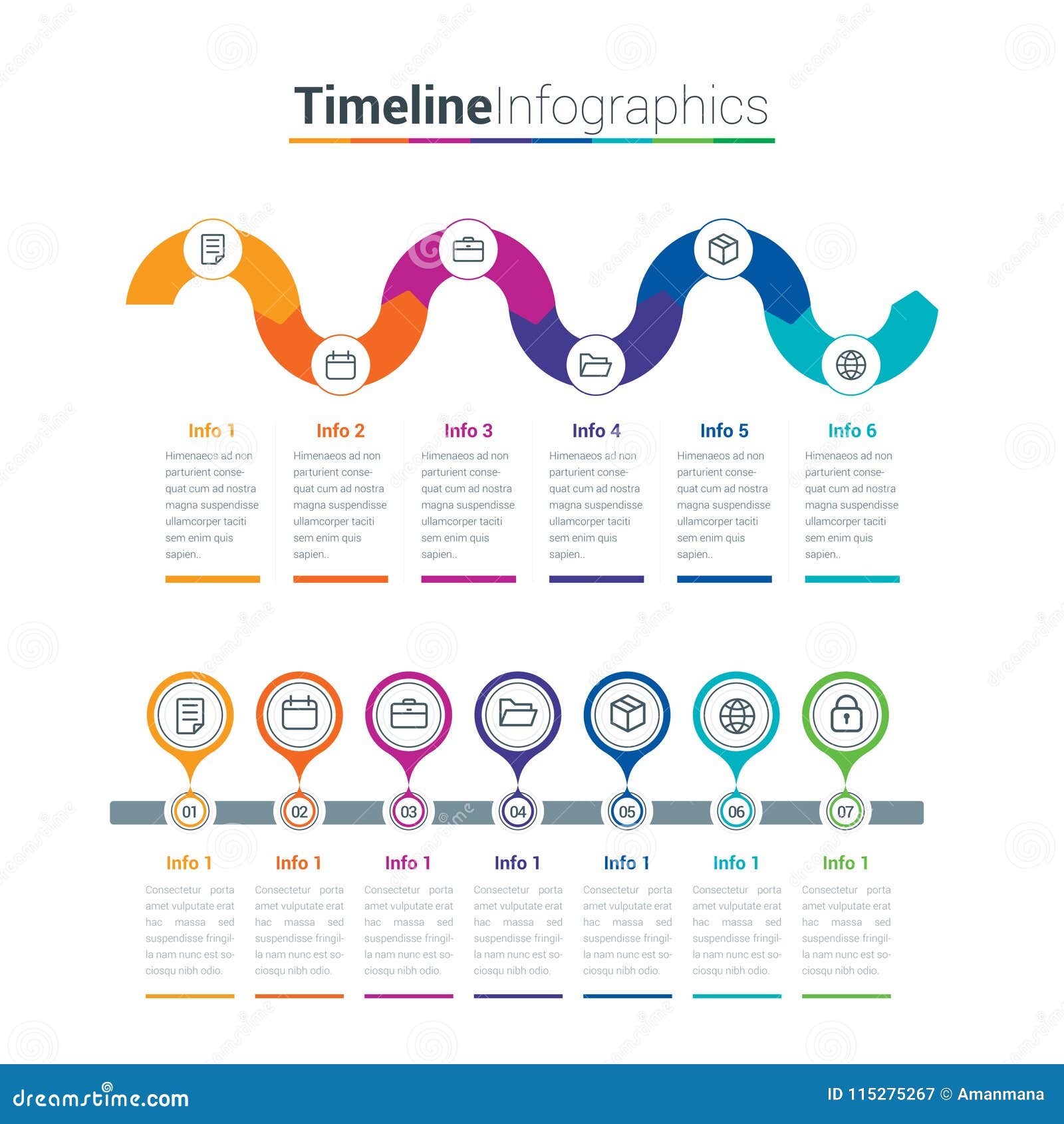 TimelineInfographics

Info 1
Himenaeos ad non parturient consequat cum ad nostra magna suspendisse ullamcorper taciti sem enim quis sapien..

Info 2
Himenaeos ad non parturient consequat cum ad nostra magna suspendisse ullamcorper taciti sem enim quis sapien..

Info 3
Himenaeos ad non parturient consequat cum ad nostra magna suspendisse ullamcorper taciti sem enim quis sapien..

Info 4
Himenaeos ad non parturient consequat cum ad nostra magna suspendisse ullamcorper taciti sem enim quis sapien..

Info 5
Himenaeos ad non parturient consequat cum ad nostra magna suspendisse ullamcorper taciti sem enim quis sapien..

Info 6
Himenaeos ad non parturient consequat cum ad nostra magna suspendisse ullamcorper taciti sem enim quis sapien..

01 02 03 04 05 06 07

Info 1
Consectetur porta amet vulputate erat hac massa sed suspendisse fringilla nam nunc est sociosqu nibh odio.

Info 1
Consectetur porta amet vulputate erat hac massa sed suspendisse fringilla nam nunc est sociosqu nibh odio.

Info 1
Consectetur porta amet vulputate erat hac massa sed suspendisse fringilla nam nunc est sociosqu nibh odio.

Info 1
Consectetur porta amet vulputate erat hac massa sed suspendisse fringilla nam nunc est sociosqu nibh odio.

Info 1
Consectetur porta amet vulputate erat hac massa sed suspendisse fringilla nam nunc est sociosqu nibh odio.

Info 1
Consectetur porta amet vulputate erat hac massa sed suspendisse fringilla nam nunc est sociosqu nibh odio.

Info 1
Consectetur porta amet vulputate erat hac massa sed suspendisse fringilla nam nunc est sociosqu nibh odio.

dreamstime.com
ID 115275267 © Amanmana