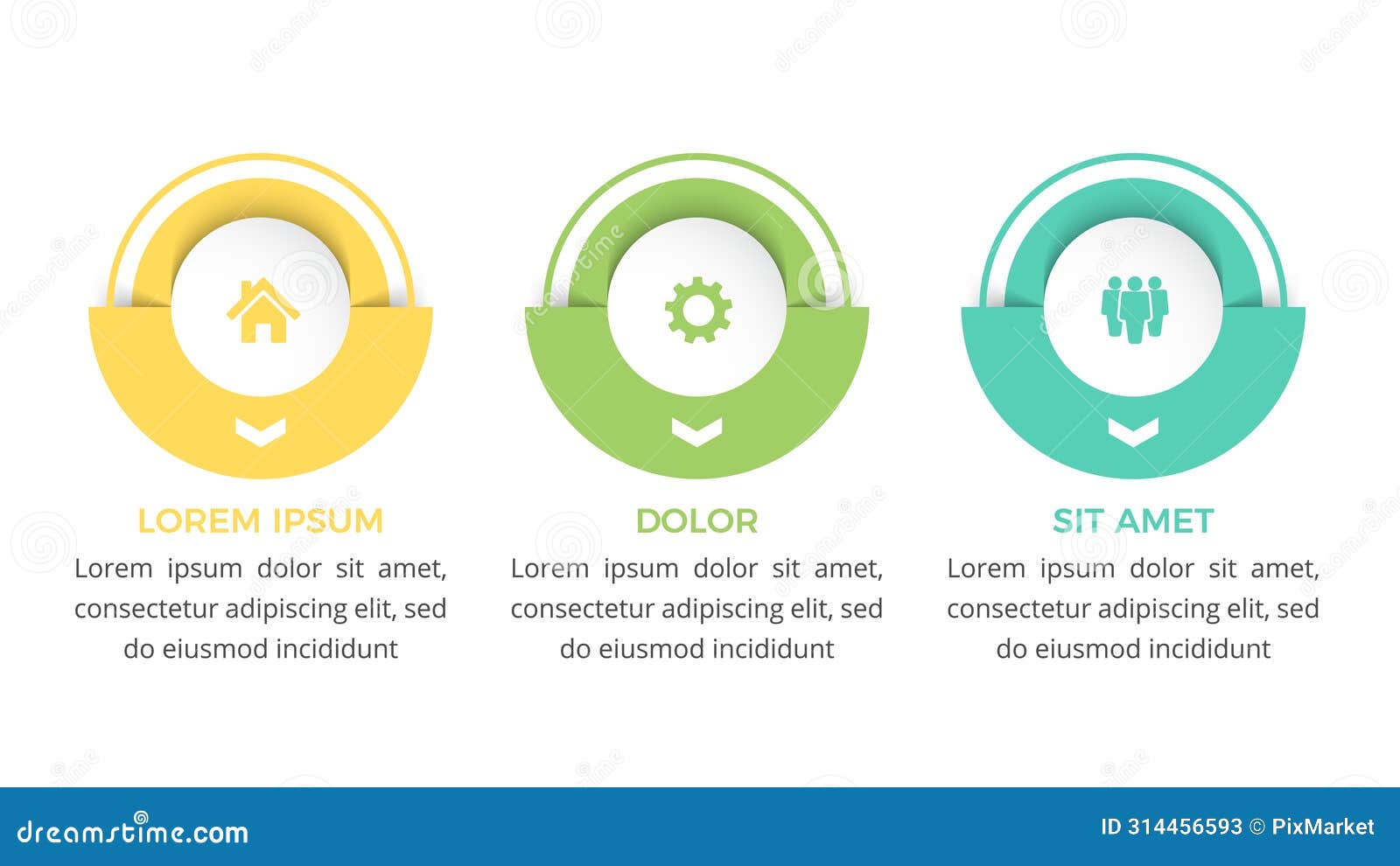 LOREM IPSUM
Lorem ipsum dolor sit amet, consectetur adipiscing elit, sed do eiusmod incididunt

DOLOR
Lorem ipsum dolor sit amet, consectetur adipiscing elit, sed do eiusmod incididunt

SIT AMET
Lorem ipsum dolor sit amet, consectetur adipiscing elit, sed do eiusmod incididunt

dreamstime.com
ID 314456593 © PixMarket