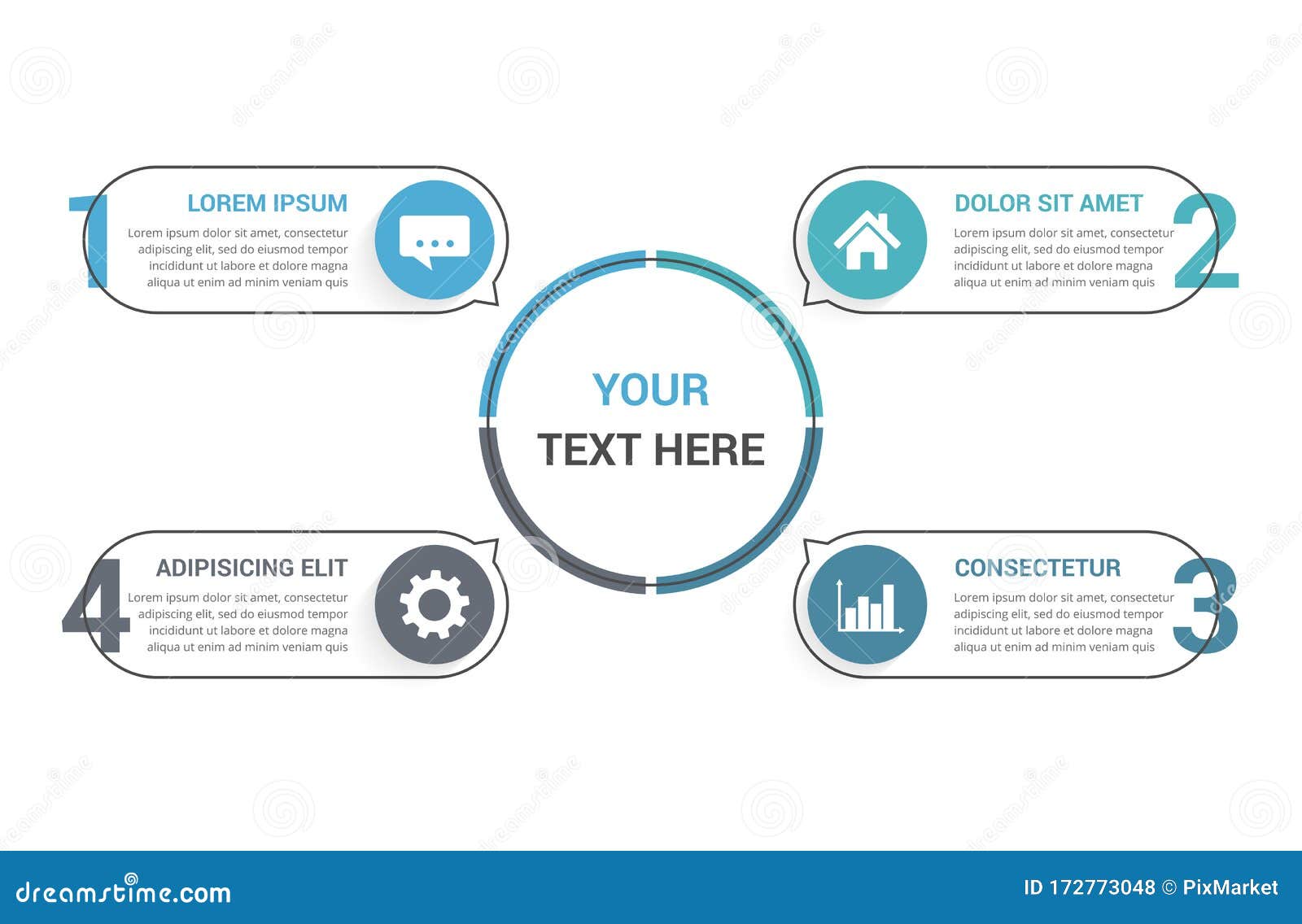 1
LOREM IPSUM
Lorem ipsum dolor sit amet, consectetur adipiscing elit, sed do eiusmod tempor incididunt ut labore et dolore magna aliqua ut enim ad minim veniam quis

DOLOR SIT AMET
Lorem ipsum dolor sit amet, consectetur adipiscing elit, sed do eiusmod tempor incididunt ut labore et dolore magna aliqua ut enim ad minim veniam quis
2

YOUR
TEXT HERE

4
ADIPISICING ELIT
Lorem ipsum dolor sit amet, consectetur adipiscing elit, sed do eiusmod tempor incididunt ut labore et dolore magna aliqua ut enim ad minim veniam quis

CONSECTETUR
Lorem ipsum dolor sit amet, consectetur adipiscing elit, sed do eiusmod tempor incididunt ut labore et dolore magna aliqua ut enim ad minim veniam quis
3

dreamstime.com
ID 172773048 © PixMarket