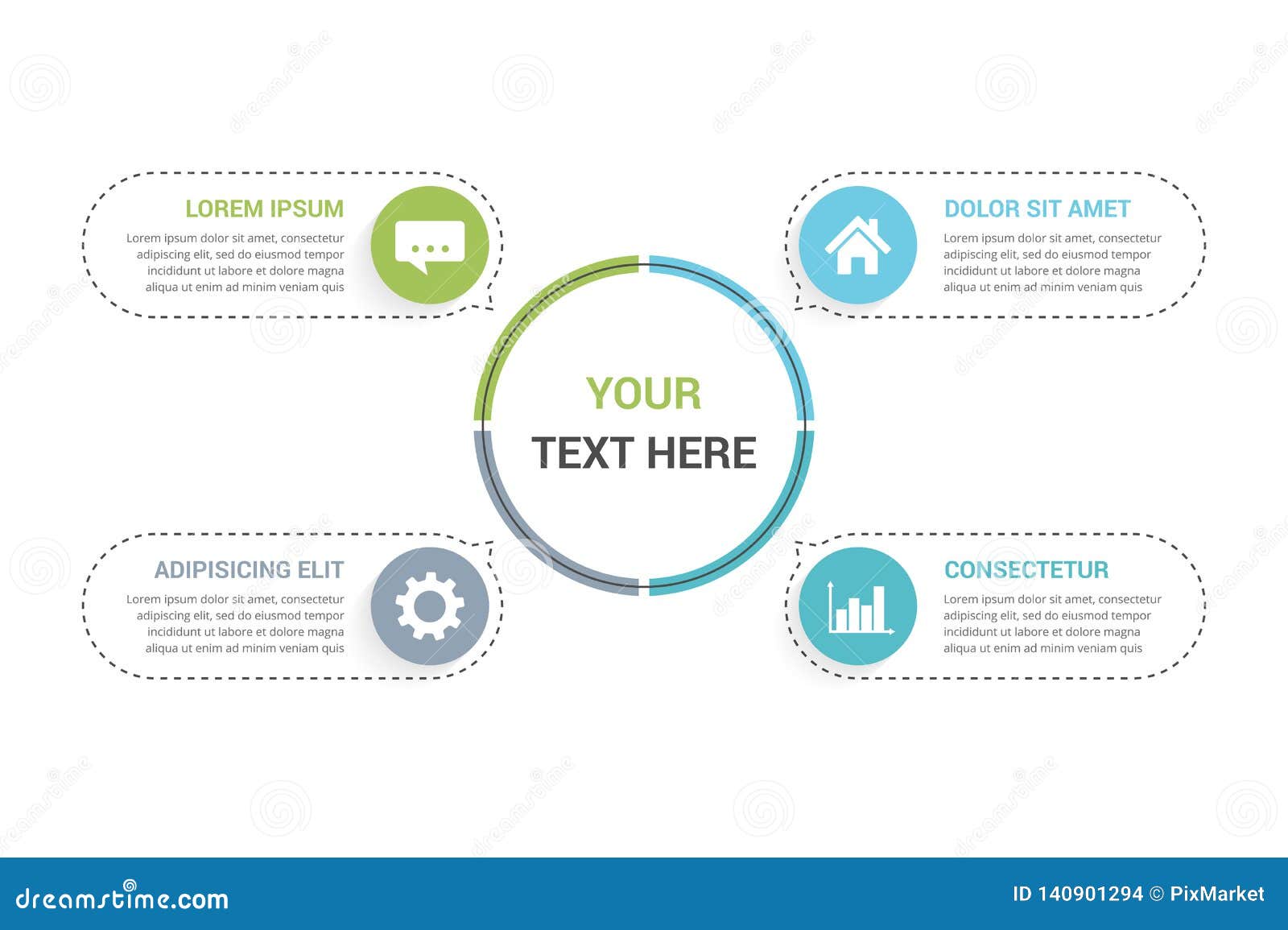 LOREM IPSUM

Lorem ipsum dolor sit amet, consectetur adipiscing elit, sed do eiusmod tempor incididunt ut labore et dolore magna aliqua ut enim ad minim veniam quis

DOLOR SIT AMET

Lorem ipsum dolor sit amet, consectetur adipiscing elit, sed do eiusmod tempor incididunt ut labore et dolore magna aliqua ut enim ad minim veniam quis

YOUR
TEXT HERE

ADIPISICING ELIT

Lorem ipsum dolor sit amet, consectetur adipiscing elit, sed do eiusmod tempor incididunt ut labore et dolore magna aliqua ut enim ad minim veniam quis

CONSECTETUR

Lorem ipsum dolor sit amet, consectetur adipiscing elit, sed do eiusmod tempor incididunt ut labore et dolore magna aliqua ut enim ad minim veniam quis

dreamstime.com

ID 140901294 © PixMarket