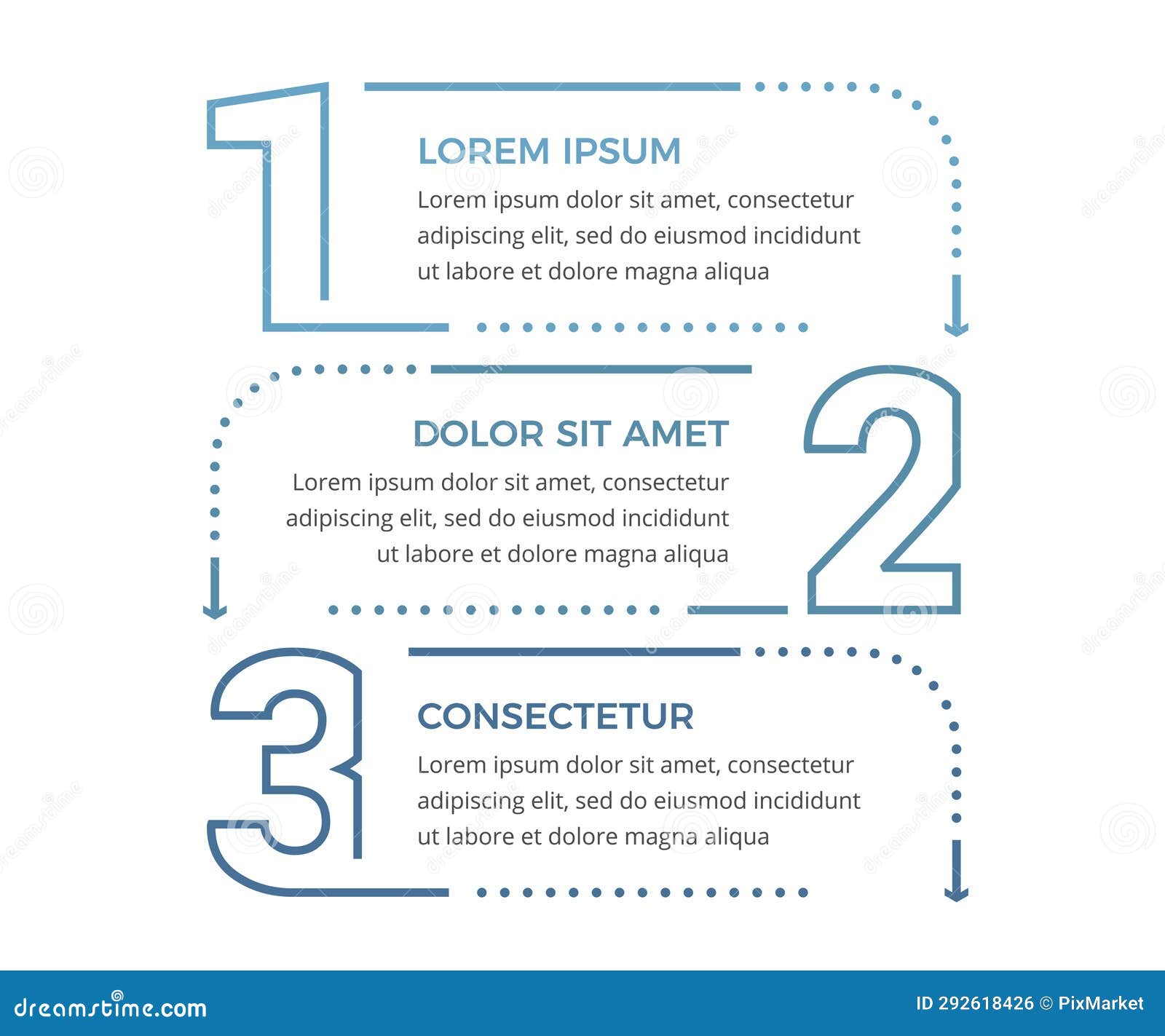 1

LOREM IPSUM

Lorem ipsum dolor sit amet, consectetur adipiscing elit, sed do eiusmod incididunt ut labore et dolore magna aliqua

2

DOLOR SIT AMET

Lorem ipsum dolor sit amet, consectetur adipiscing elit, sed do eiusmod incididunt ut labore et dolore magna aliqua

3

CONSECTETUR

Lorem ipsum dolor sit amet, consectetur adipiscing elit, sed do eiusmod incididunt ut labore et dolore magna aliqua

dreamstime.com

ID 292618426 © PixMarket