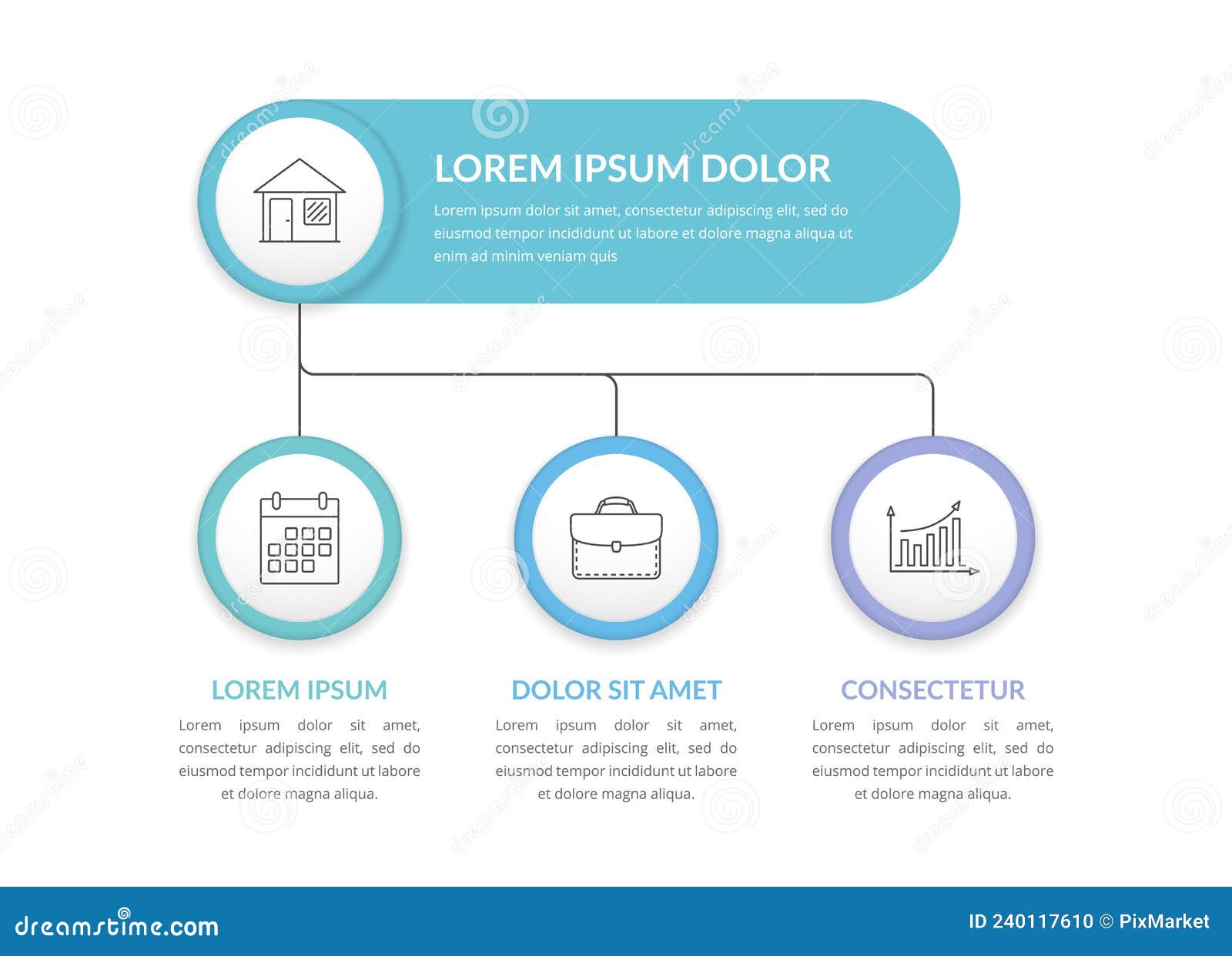 LOREM IPSUM DOLOR

Lorem ipsum dolor sit amet, consectetur adipiscing elit, sed do eiusmod tempor incididunt ut labore et dolore magna aliqua ut enim ad minim veniam quis

LOREM IPSUM

Lorem ipsum dolor sit amet, consectetur adipiscing elit, sed do eiusmod tempor incididunt ut labore et dolore magna aliqua.

DOLOR SIT AMET

Lorem ipsum dolor sit amet, consectetur adipiscing elit, sed do eiusmod tempor incididunt ut labore et dolore magna aliqua.

CONSECTETUR

Lorem ipsum dolor sit amet, consectetur adipiscing elit, sed do eiusmod tempor incididunt ut labore et dolore magna aliqua.

dreamstime.com

ID 240117610 © PixMarket