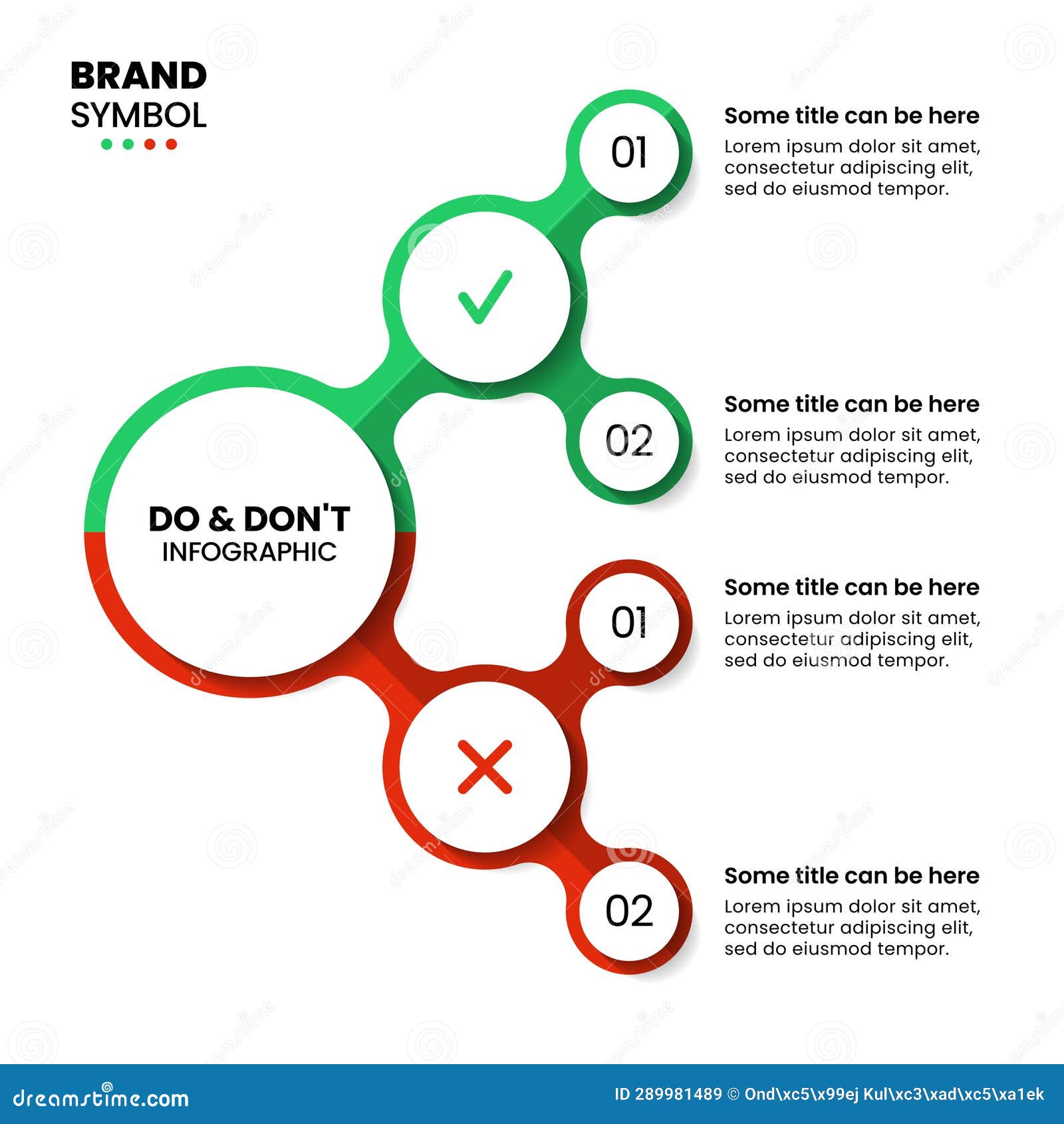 BRAND
SYMBOL

DO & DON'T
INFOGRAPHIC

01

Some title can be here
Lorem ipsum dolor sit amet, consectetur adipiscing elit, sed do eiusmod tempor.

02

Some title can be here
Lorem ipsum dolor sit amet, consectetur adipiscing elit, sed do eiusmod tempor.

01

Some title can be here
Lorem ipsum dolor sit amet, consectetur adipiscing elit, sed do eiusmod tempor.

02

Some title can be here
Lorem ipsum dolor sit amet, consectetur adipiscing elit, sed do eiusmod tempor.

dreamstime.com

ID 289981489 © Ond\xc5\x99ej Kul\xc3\xad\xc5\xa1ek