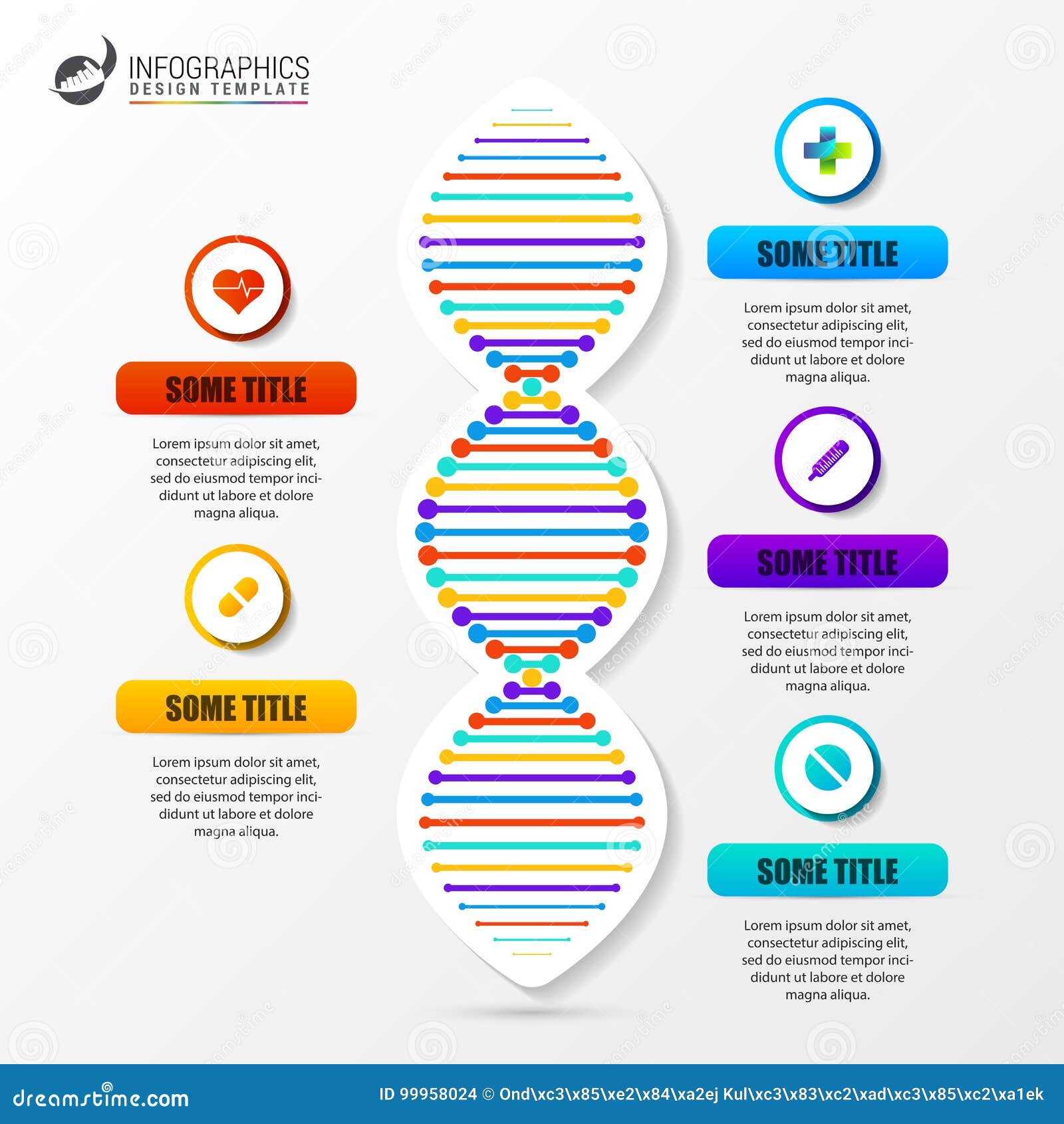 INFOGRAPHICS
DESIGN TEMPLATE

SOME TITLE

Lorem ipsum dolor sit amet, consectetur adipiscing elit, sed do eiusmod tempor incididunt ut labore et dolore magna aliqua.

SOME TITLE

Lorem ipsum dolor sit amet, consectetur adipiscing elit, sed do eiusmod tempor incididunt ut labore et dolore magna aliqua.

SOME TITLE

Lorem ipsum dolor sit amet, consectetur adipiscing elit, sed do eiusmod tempor incididunt ut labore et dolore magna aliqua.

SOME TITLE

Lorem ipsum dolor sit amet, consectetur adipiscing elit, sed do eiusmod tempor incididunt ut labore et dolore magna aliqua.

SOME TITLE

Lorem ipsum dolor sit amet, consectetur adipiscing elit, sed do eiusmod tempor incididunt ut labore et dolore magna aliqua.

dreamstime.com

ID 99958024 © Ond\xc3\x85\xe2\x84\xa2ej Kul\xc3\x83\xc2\xad\xc3\x85\xc2\xa1ek