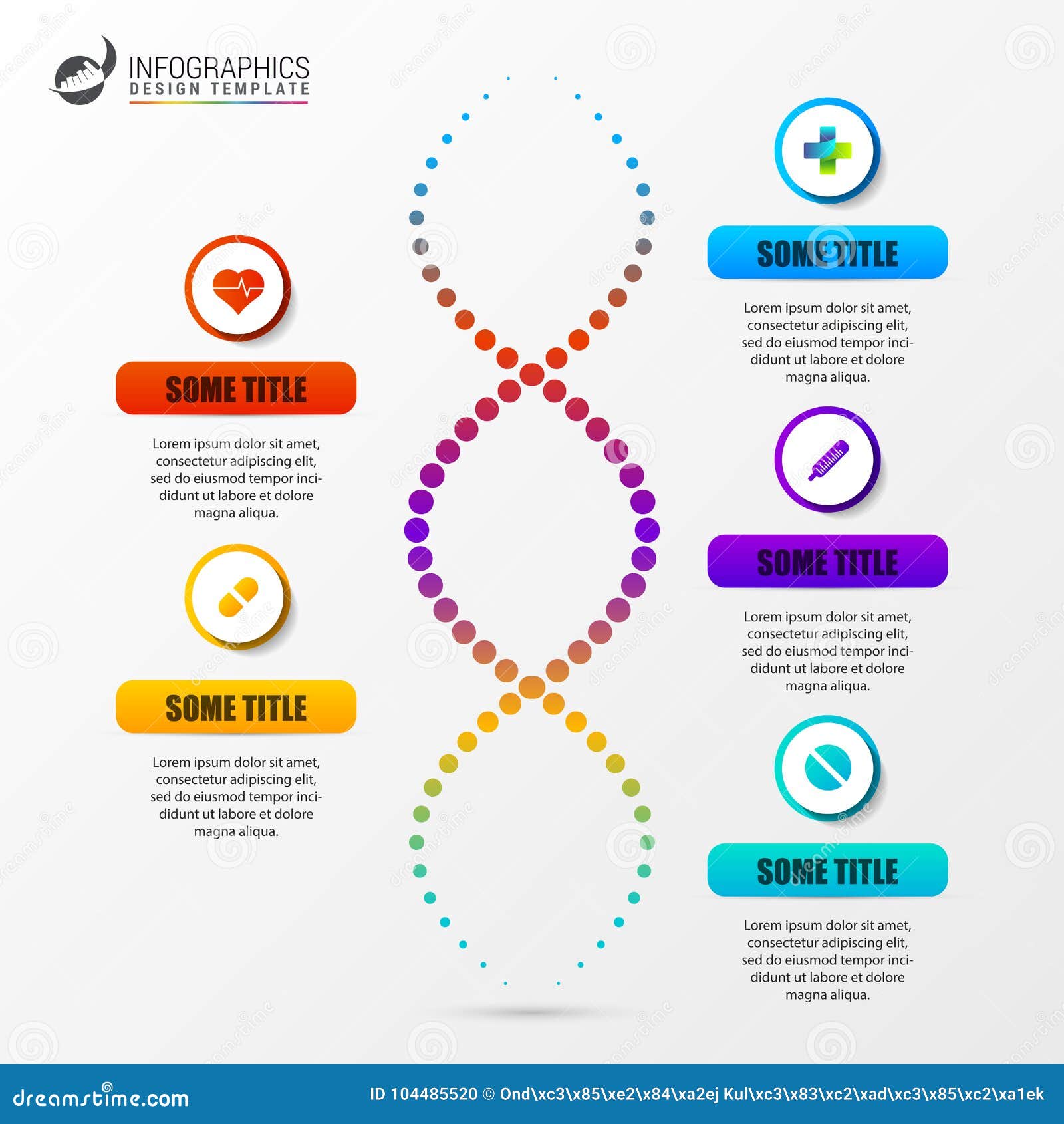 INFOGRAPHICS
DESIGN TEMPLATE

SOME TITLE

Lorem ipsum dolor sit amet, consectetur adipiscing elit, sed do eiusmod tempor incididunt ut labore et dolore magna aliqua.

SOME TITLE

Lorem ipsum dolor sit amet, consectetur adipiscing elit, sed do eiusmod tempor incididunt ut labore et dolore magna aliqua.

SOME TITLE

Lorem ipsum dolor sit amet, consectetur adipiscing elit, sed do eiusmod tempor incididunt ut labore et dolore magna aliqua.

SOME TITLE

Lorem ipsum dolor sit amet, consectetur adipiscing elit, sed do eiusmod tempor incididunt ut labore et dolore magna aliqua.

SOME TITLE

Lorem ipsum dolor sit amet, consectetur adipiscing elit, sed do eiusmod tempor incididunt ut labore et dolore magna aliqua.

dreamstime.com

ID 104485520 © Ond\xc3\x85\xe2\x84\xa2ej Kul\xc3\x83\xc2\xad\xc3\x85\xc2\xa1ek