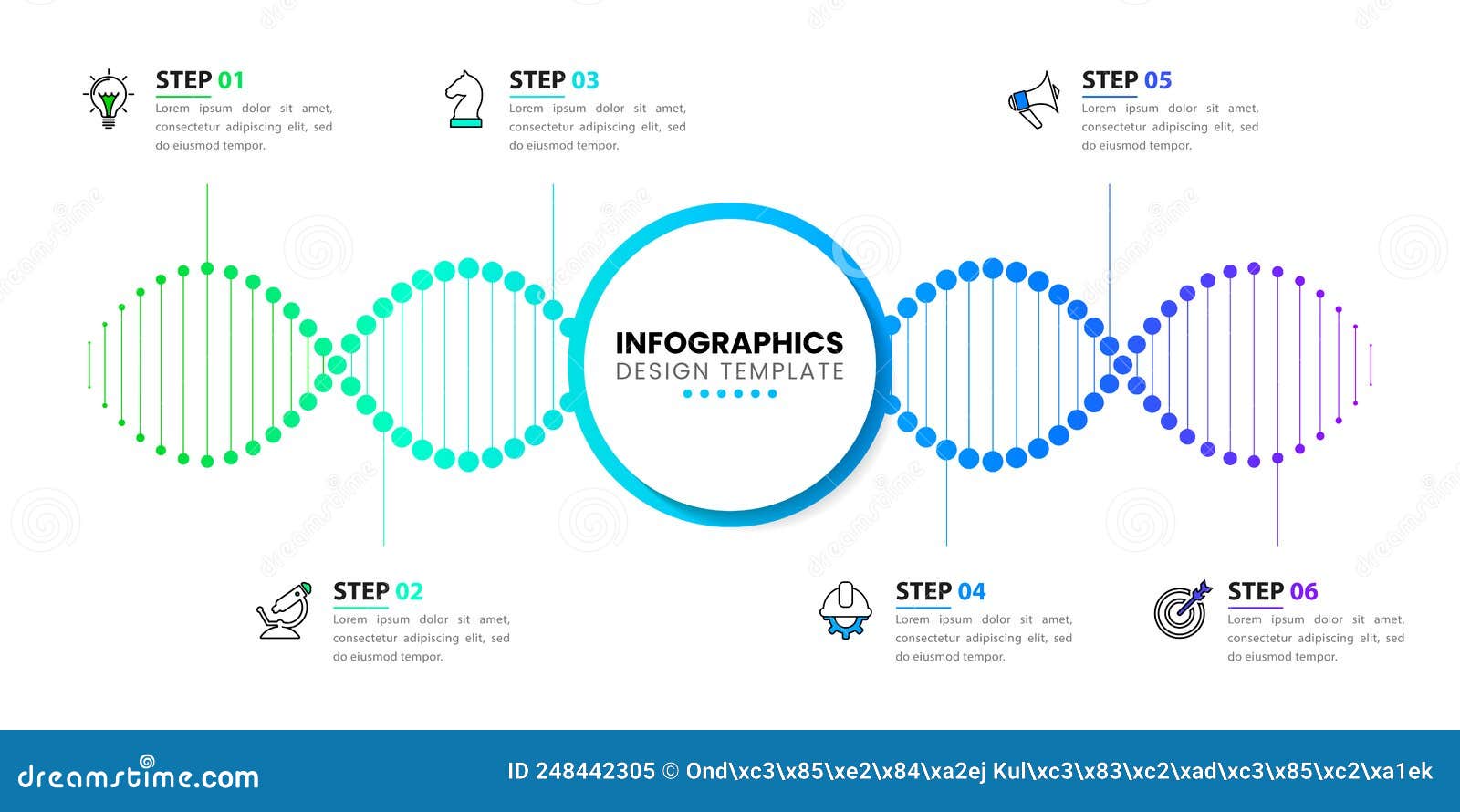 STEP 01
Lorem ipsum dolor sit amet, consectetur adipiscing elit, sed do eiusmod tempor.

STEP 03
Lorem ipsum dolor sit amet, consectetur adipiscing elit, sed do eiusmod tempor.

STEP 05
Lorem ipsum dolor sit amet, consectetur adipiscing elit, sed do eiusmod tempor.

INFOGRAPHICS
DESIGN TEMPLATE

STEP 02
Lorem ipsum dolor sit amet, consectetur adipiscing elit, sed do eiusmod tempor.

STEP 04
Lorem ipsum dolor sit amet, consectetur adipiscing elit, sed do eiusmod tempor.

STEP 06
Lorem ipsum dolor sit amet, consectetur adipiscing elit, sed do eiusmod tempor.

dreamstime.com

ID 248442305 © Ond\xc3\x85\xe2\x84\xa2ej Kul\xc3\x83\xc2\xad\xc3\x85\xc2\xa1ek