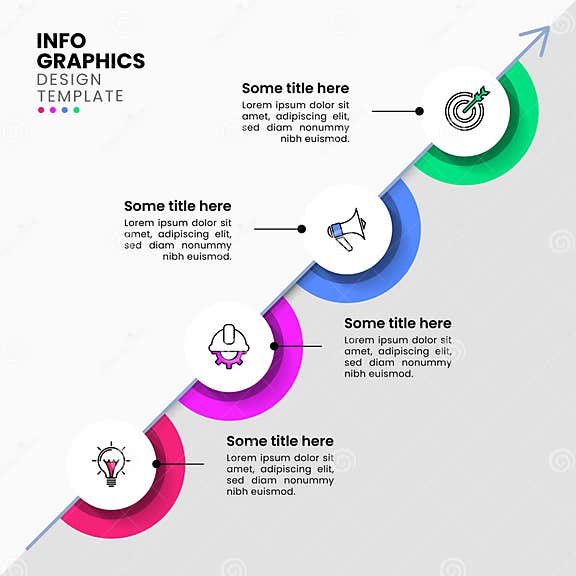 INFO GRAPHICS
DESIGN TEMPLATE

Some title here
Lorem ipsum dolor sit amet, adipiscing elit, sed diam nonummy nibh euismod.

Some title here
Lorem ipsum dolor sit amet, adipiscing elit, sed diam nonummy nibh euismod.

Some title here
Lorem ipsum dolor sit amet, adipiscing elit, sed diam nonummy nibh euismod.

Some title here
Lorem ipsum dolor sit amet, adipiscing elit, sed diam nonummy nibh euismod.