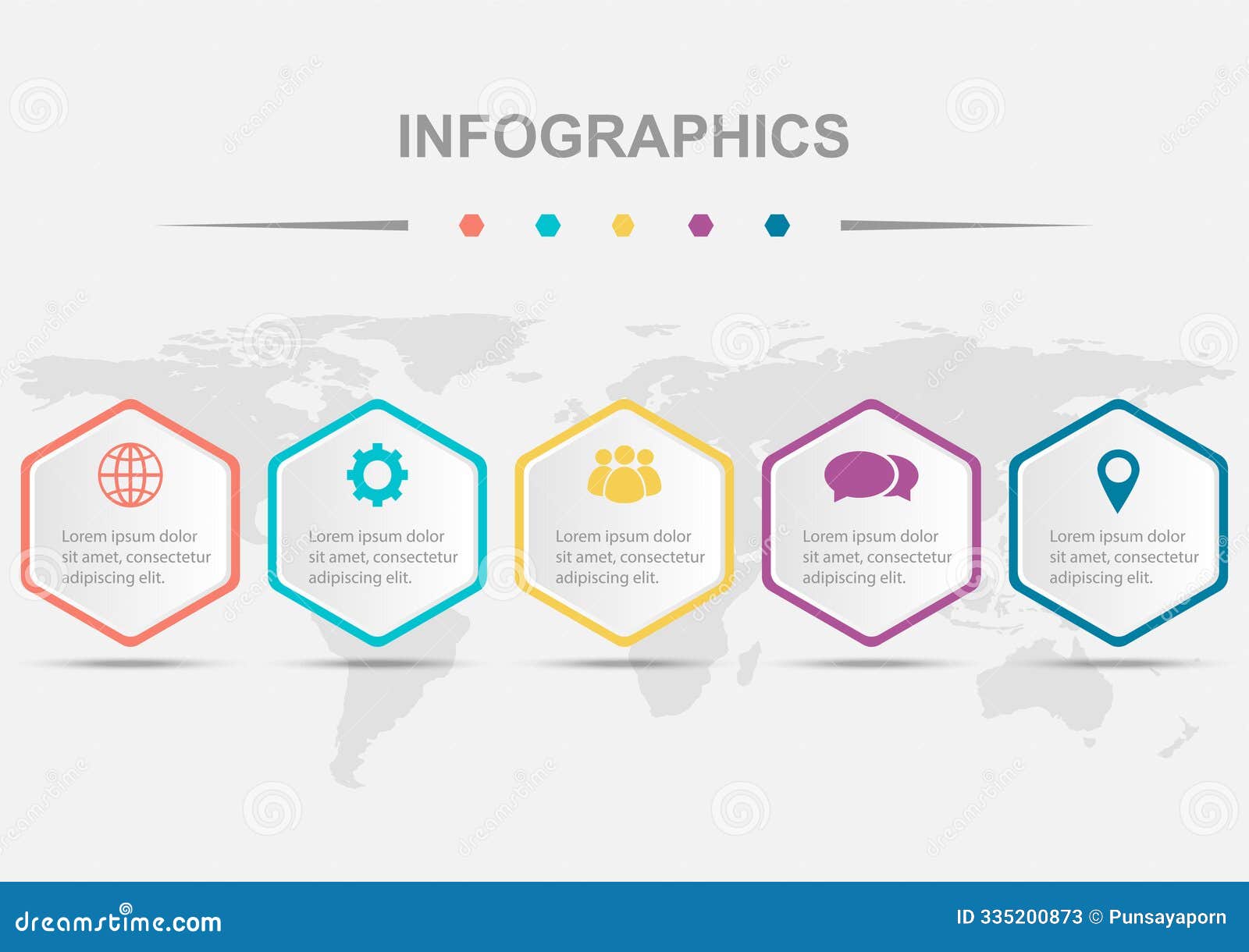 INFOGRAPHICS

Lorem ipsum dolor sit amet, consectetur adipiscing elit.

Lorem ipsum dolor sit amet, consectetur adipiscing elit.

Lorem ipsum dolor sit amet, consectetur adipiscing elit.

Lorem ipsum dolor sit amet, consectetur adipiscing elit.

Lorem ipsum dolor sit amet, consectetur adipiscing elit.

dreamstime.com

ID 335200873 © Punsayaporn