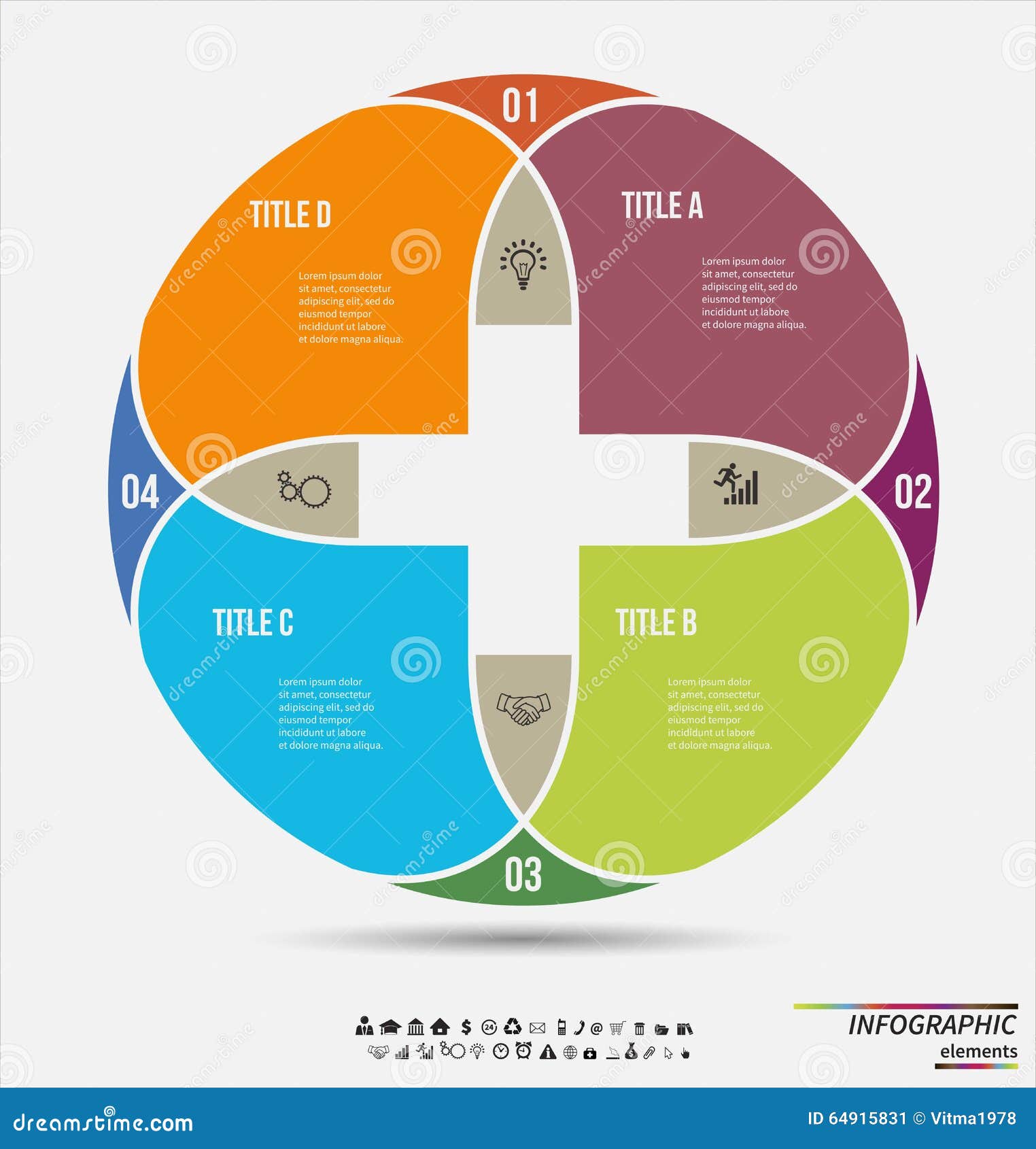 01

TITLE D

Lorem ipsum dolor sit amet, consectetur adipiscing elit, sed do eiusmod tempor incididunt ut labore et dolore magna aliqua.

TITLE A

Lorem ipsum dolor sit amet, consectetur adipiscing elit, sed do eiusmod tempor incididunt ut labore et dolore magna aliqua.

04

02

TITLE C

Lorem ipsum dolor sit amet, consectetur adipiscing elit, sed do eiusmod tempor incididunt ut labore et dolore magna aliqua.

TITLE B

Lorem ipsum dolor sit amet, consectetur adipiscing elit, sed do eiusmod tempor incididunt ut labore et dolore magna aliqua.

03

INFOGRAPHIC
elements

dreamstime.com

ID 64915831 © Vitma1978